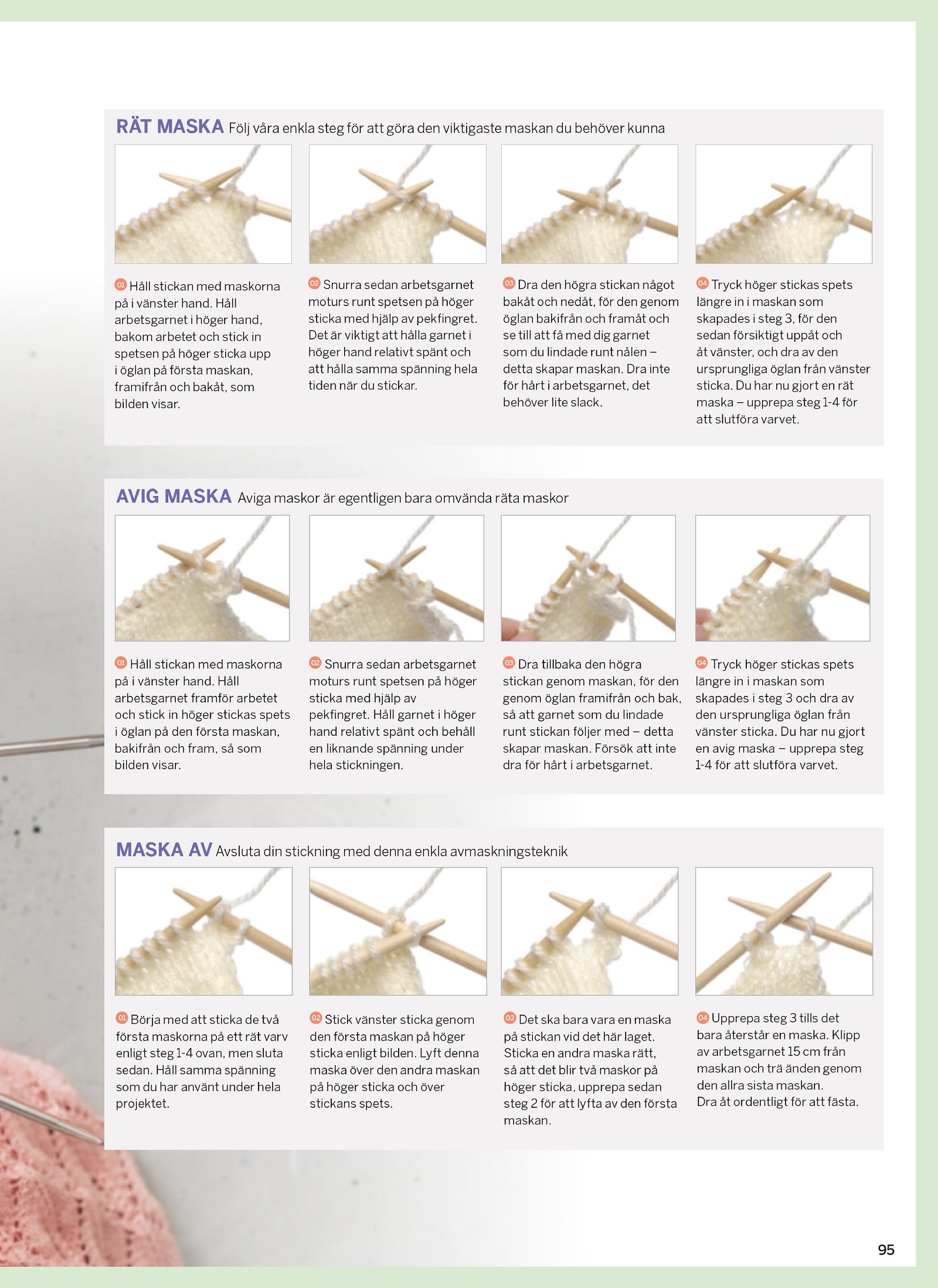 RÄT MASKA Följ våra enkla steg för att göra den viktigaste maskan du behöver kunna

01 Håll stickan med maskorna på i vänster hand. Håll arbetsgarnet i höger hand, bakom arbetet och stick in spetsen på höger sticka upp i öglan på första maskan, framifrån och bakåt, som bilden visar.

02 Snurra sedan arbetsgarnet moturs runt spetsen på höger sticka med hjälp av pekfingret. Det är viktigt att hålla garnet i höger hand relativt spänt och att hålla samma spänning hela tiden när du stickar.

03 Dra den högra stickan något bakåt och nedåt, för den genom öglan bakifrån och framåt och se till att få med dig garnet som du lindade runt nålen – detta skapar maskan. Dra inte för hårt i arbetsgarnet, det behöver lite slack.

04 Tryck höger stickas spets längre in i maskan som skapades i steg 3, för den sedan försiktigt uppåt och åt vänster, och dra av den ursprungliga öglan från vänster sticka. Du har nu gjort en rät maska – upprepa steg 1-4 för att slutföra varvet.

AVIG MASKA Aviga maskor är egentligen bara omvända räta maskor

01 Håll stickan med maskorna på i vänster hand. Håll arbetsgarnet framför arbetet och stick in höger stickas spets i öglan på den första maskan, bakifrån och fram, så som bilden visar.

02 Snurra sedan arbetsgarnet moturs runt spetsen på höger sticka med hjälp av pekfingret. Håll garnet i höger hand relativt spänt och behåll en liknande spänning under hela stickningen.

03 Dra tillbaka den högra stickan genom maskan, för den genom öglan framifrån och bak, så att garnet som du lindade runt stickan följer med – detta skapar maskan. Försök att inte dra för hårt i arbetsgarnet.

04 Tryck höger stickas spets längre in i maskan som skapades i steg 3 och dra av den ursprungliga öglan från vänster sticka. Du har nu gjort en avig maska – upprepa steg 1-4 för att slutföra varvet.

MASKA AV Avsluta din stickning med denna enkla avmaskningsteknik

01 Börja med att sticka de två första maskorna på ett rät varv enligt steg 1-4 ovan, men sluta sedan. Håll samma spänning som du har använt under hela projektet.

02 Stick vänster sticka genom den första maskan på höger sticka enligt bilden. Lyft denna maska över den andra maskan på höger sticka och över stickans spets.

03 Det ska bara vara en maska på stickan vid det här laget. Sticka en andra maska rätt, så att det blir två maskor på höger sticka, upprepa sedan steg 2 för att lyfta av den första maskan.

04 Upprepa steg 3 tills det bara återstår en maska. Klipp av arbetsgarnet 15 cm från maskan och trä änden genom den allra sista maskan. Dra åt ordentligt för att fästa.

95