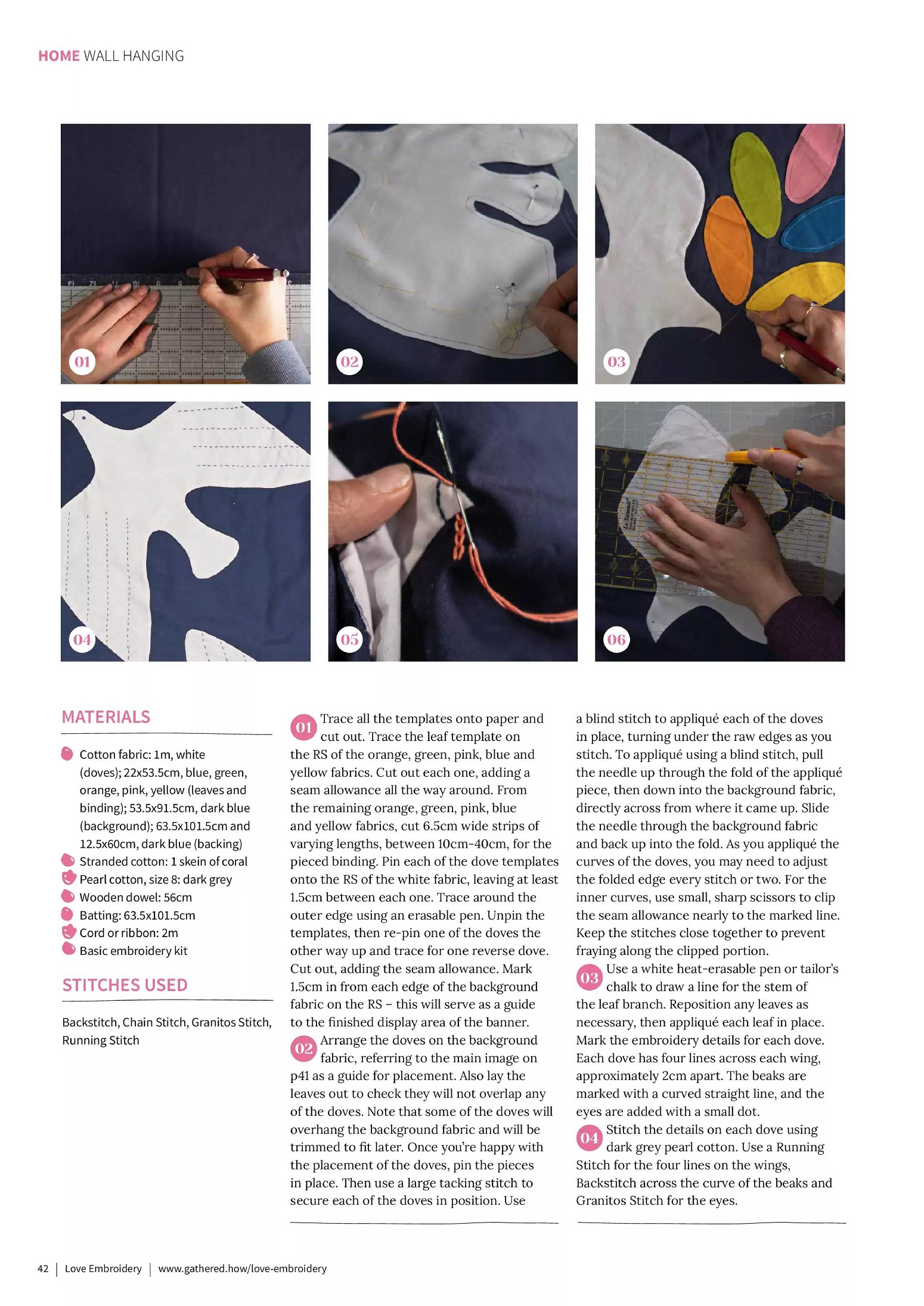 HOME WALL HANGING

01

02

03

04

05

06

MATERIALS

Cotton fabric: 1m, white (doves); 22x53.5cm, blue, green, orange, pink, yellow (leaves and binding); 53.5x91.5cm, dark blue (background); 63.5x101.5cm and 12.5x60cm, dark blue (backing)
Stranded cotton: 1 skein of coral
Pearl cotton, size 8: dark grey
Wooden dowel: 56cm
Batting: 63.5x101.5cm
Cord or ribbon: 2m
Basic embroidery kit

STITCHES USED

Backstitch, Chain Stitch, Granitos Stitch, Running Stitch

01 Trace all the templates onto paper and cut out. Trace the leaf template on the RS of the orange, green, pink, blue and yellow fabrics. Cut out each one, adding a seam allowance all the way around. From the remaining orange, green, pink, blue and yellow fabrics, cut 6.5cm wide strips of varying lengths, between 10cm-40cm, for the pieced binding. Pin each of the dove templates onto the RS of the white fabric, leaving at least 1.5cm between each one. Trace around the outer edge using an erasable pen. Unpin the templates, then re-pin one of the doves the other way up and trace for one reverse dove. Cut out, adding the seam allowance. Mark 1.5cm in from each edge of the background fabric on the RS – this will serve as a guide to the finished display area of the banner.

02 Arrange the doves on the background fabric, referring to the main image on p41 as a guide for placement. Also lay the leaves out to check they will not overlap any of the doves. Note that some of the doves will overhang the background fabric and will be trimmed to fit later. Once you're happy with the placement of the doves, pin the pieces in place. Then use a large tacking stitch to secure each of the doves in position. Use a blind stitch to appliqué each of the doves in place, turning under the raw edges as you stitch. To appliqué using a blind stitch, pull the needle up through the fold of the appliqué piece, then down into the background fabric, directly across from where it came up. Slide the needle through the background fabric and back up into the fold. As you appliqué the curves of the doves, you may need to adjust the folded edge every stitch or two. For the inner curves, use small, sharp scissors to clip the seam allowance nearly to the marked line. Keep the stitches close together to prevent fraying along the clipped portion.

03 Use a white heat-erasable pen or tailor's chalk to draw a line for the stem of the leaf branch. Reposition any leaves as necessary, then appliqué each leaf in place. Mark the embroidery details for each dove. Each dove has four lines across each wing, approximately 2cm apart. The beaks are marked with a curved straight line, and the eyes are added with a small dot.

04 Stitch the details on each dove using dark grey pearl cotton. Use a Running Stitch for the four lines on the wings, Backstitch across the curve of the beaks and Granitos Stitch for the eyes.

42 | Love Embroidery | www.gathered.how/love-embroidery