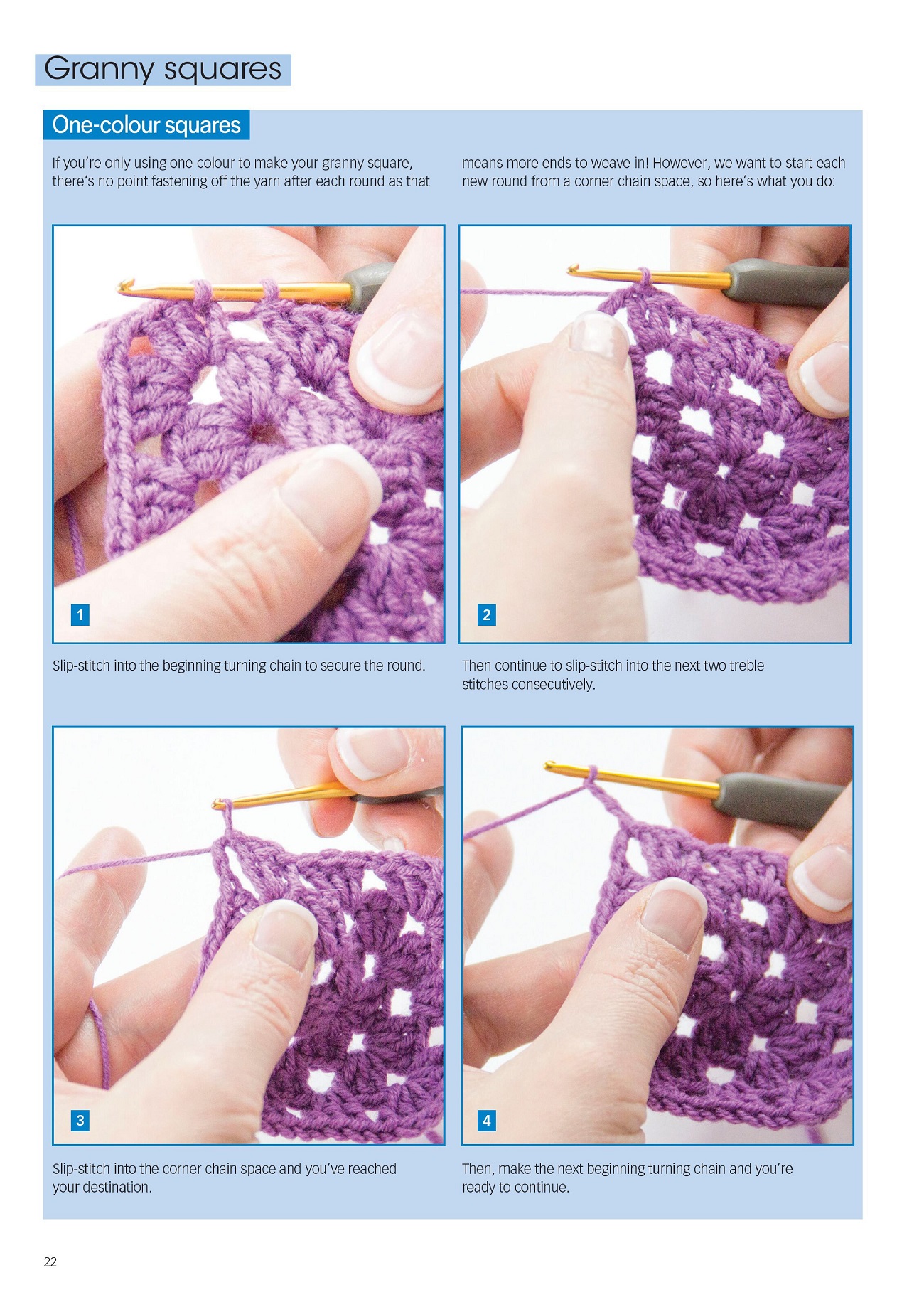 Granny squares

One-colour squares

If you're only using one colour to make your granny square, there's no point fastening off the yarn after each round as that means more ends to weave in! However, we want to start each new round from a corner chain space, so here's what you do:

1

Slip-stitch into the beginning turning chain to secure the round.

2

Then continue to slip-stitch into the next two treble stitches consecutively.

3

Slip-stitch into the corner chain space and you've reached your destination.

4

Then, make the next beginning turning chain and you're ready to continue.

22