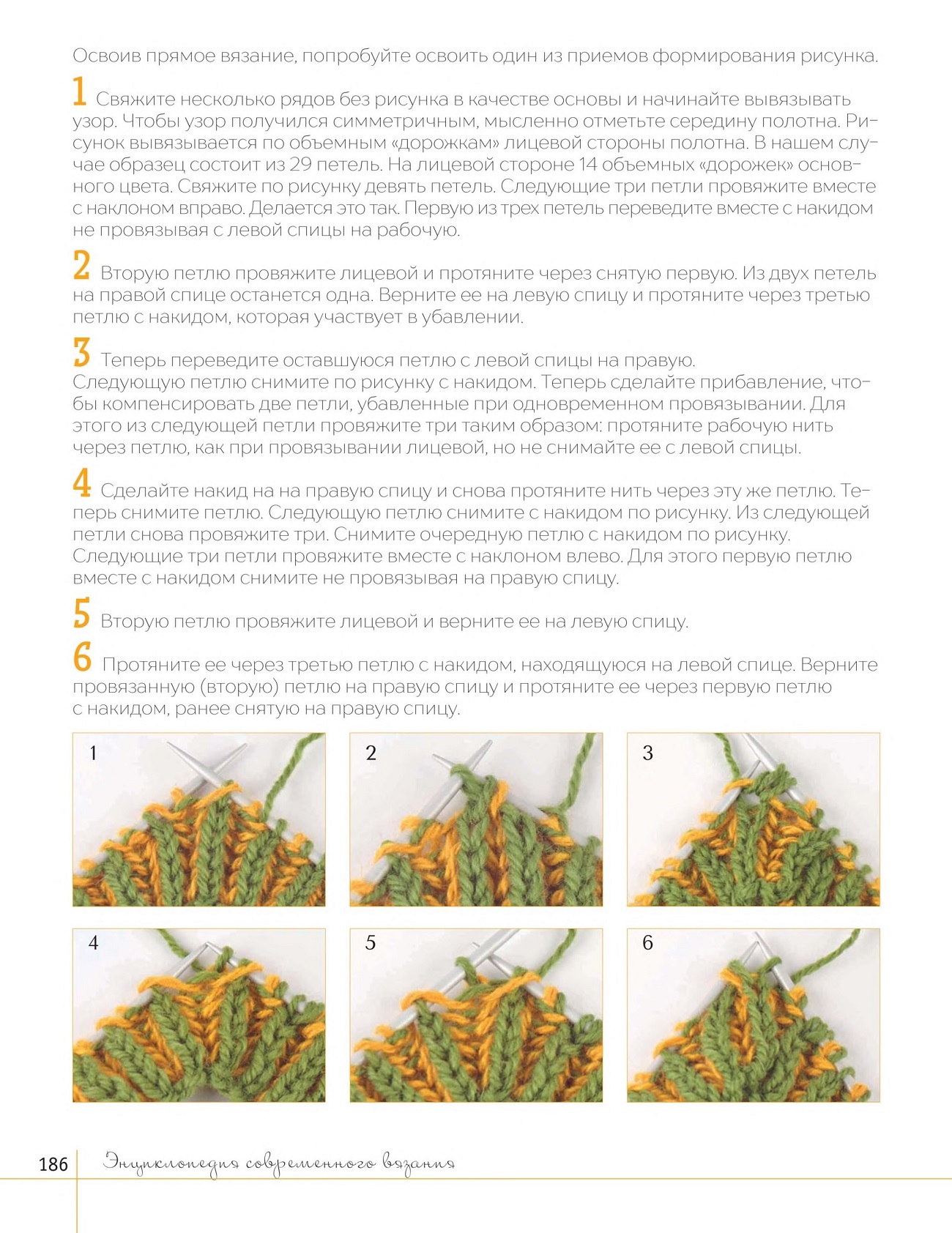 Освоив прямое вязание, попробуйте освоить один из приемов формирования рисунка.

1 Свяжите несколько рядов без рисунка в качестве основы и начинайте вывязывать узор. Чтобы узор получился симметричным, мысленно отметьте середину полотна. Рисунок вывязывается по объемным «дорожкам» лицевой стороны полотна. В нашем случае образец состоит из 29 петель. На лицевой стороне 14 объемных «дорожек» основного цвета. Свяжите по рисунку девять петель. Следующие три петли провяжите вместе с наклоном вправо. Делается это так. Первую из трех петель переведите вместе с накидом не провязывая с левой спицы на рабочую.

2 Вторую петлю провяжите лицевой и протяните через снятую первую. Из двух петель на правой спице останется одна. Верните ее на левую спицу и протяните через третью петлю с накидом, которая участвует в убавлении.

3 Теперь переведите оставшуюся петлю с левой спицы на правую. Следующую петлю снимите по рисунку с накидом. Теперь сделайте прибавление, чтобы компенсировать две петли, убавленные при одновременном провязывании. Для этого из следующей петли провяжите три таким образом: протяните рабочую нить через петлю, как при провязывании лицевой, но не снимайте ее с левой спицы.

4 Сделайте накид на на правую спицу и снова протяните нить через эту же петлю. Теперь снимите петлю. Следующую петлю снимите с накидом по рисунку. Из следующей петли снова провяжите три. Снимите очередную петлю с накидом по рисунку. Следующие три петли провяжите вместе с наклоном влево. Для этого первую петлю вместе с накидом снимите не провязывая на правую спицу.

5 Вторую петлю провяжите лицевой и верните ее на левую спицу.

6 Протяните ее через третью петлю с накидом, находящуюся на левой спице. Верните провязанную (вторую) петлю на правую спицу и протяните ее через первую петлю с накидом, ранее снятую на правую спицу.

1

2

3

4

5

6

186 Энциклопедия современного вязания