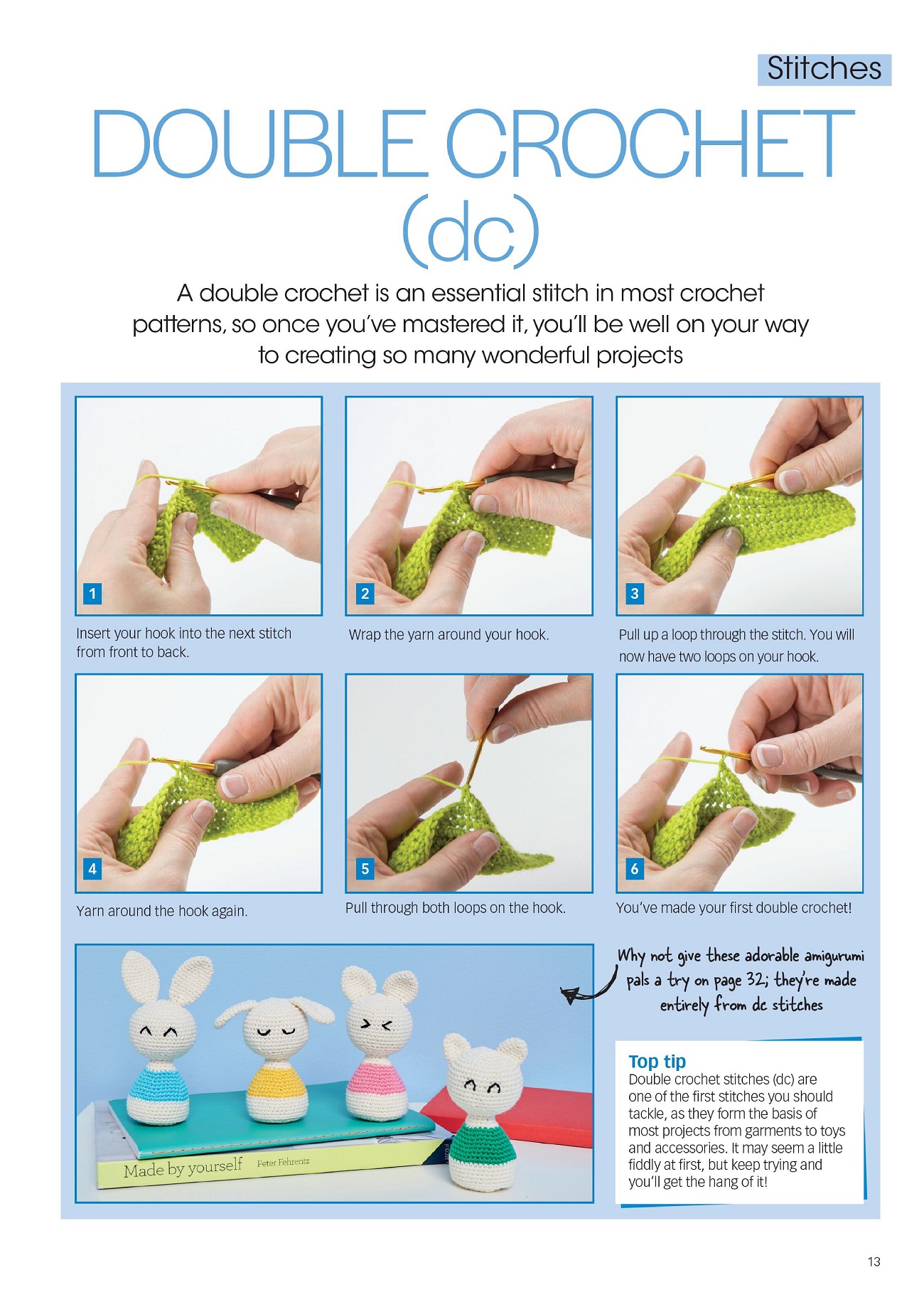 Stitches

DOUBLE CROCHET (dc)

A double crochet is an essential stitch in most crochet patterns, so once you've mastered it, you'll be well on your way to creating so many wonderful projects

1

Insert your hook into the next stitch from front to back.

2

Wrap the yarn around your hook.

3

Pull up a loop through the stitch. You will now have two loops on your hook.

4

Yarn around the hook again.

5

Pull through both loops on the hook.

6

You've made your first double crochet!

Made by yourself Peter Fehrentz

Why not give these adorable amigurumi pals a try on page 32; they're made entirely from dc stitches

Top tip
Double crochet stitches (dc) are one of the first stitches you should tackle, as they form the basis of most projects from garments to toys and accessories. It may seem a little fiddly at first, but keep trying and you'll get the hang of it!

13