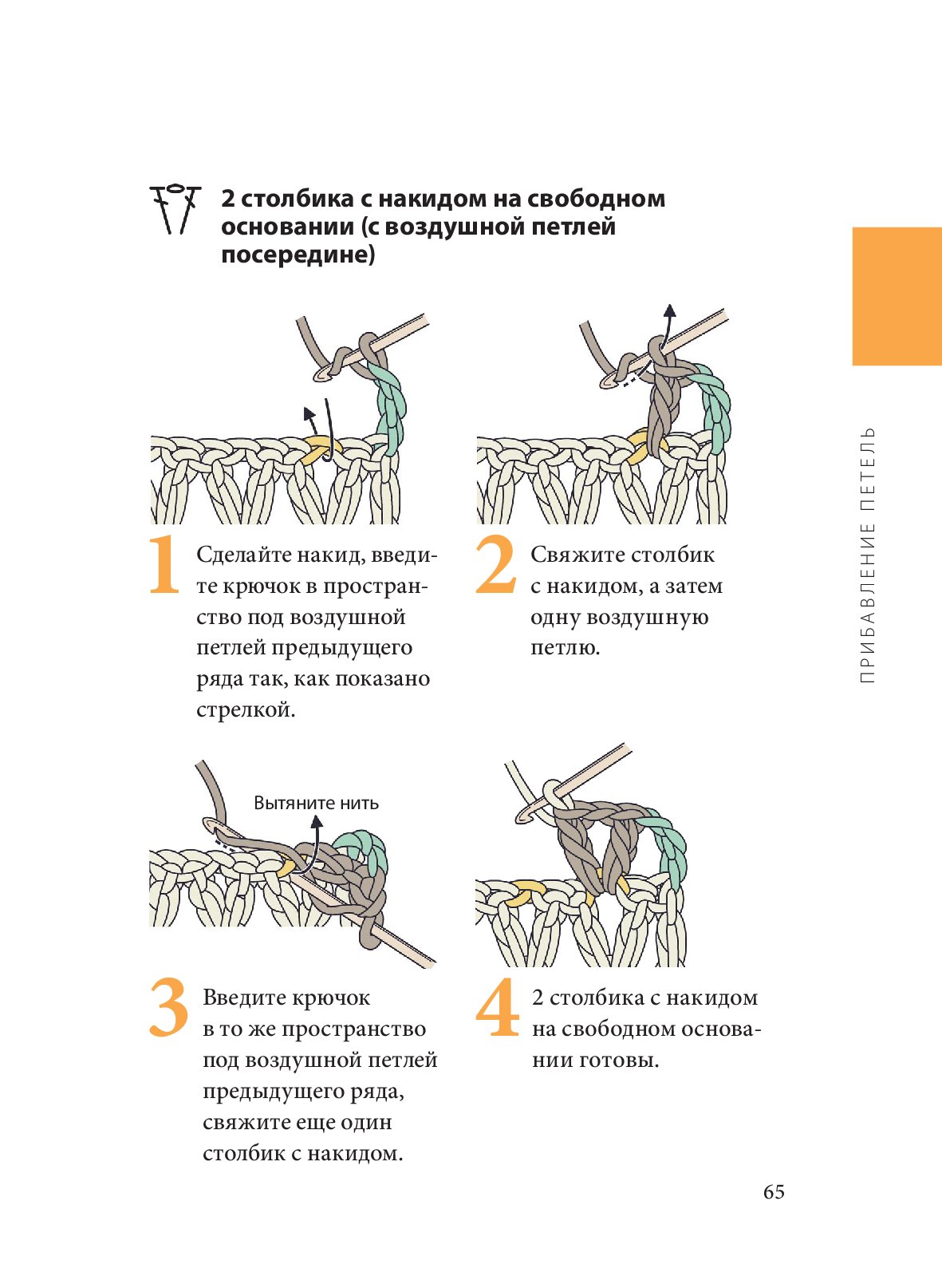 2 столбика с накидом на свободном основании (с воздушной петлей посередине)

ПРИБАВЛЕНИЕ ПЕТЕЛЬ

1 Сделайте накид, введите крючок в пространство под воздушной петлей предыдущего ряда так, как показано стрелкой.

2 Свяжите столбик с накидом, а затем одну воздушную петлю.

Вытяните нить

3 Введите крючок в то же пространство под воздушной петлей предыдущего ряда, свяжите еще один столбик с накидом.

4 2 столбика с накидом на свободном основании готовы.

65