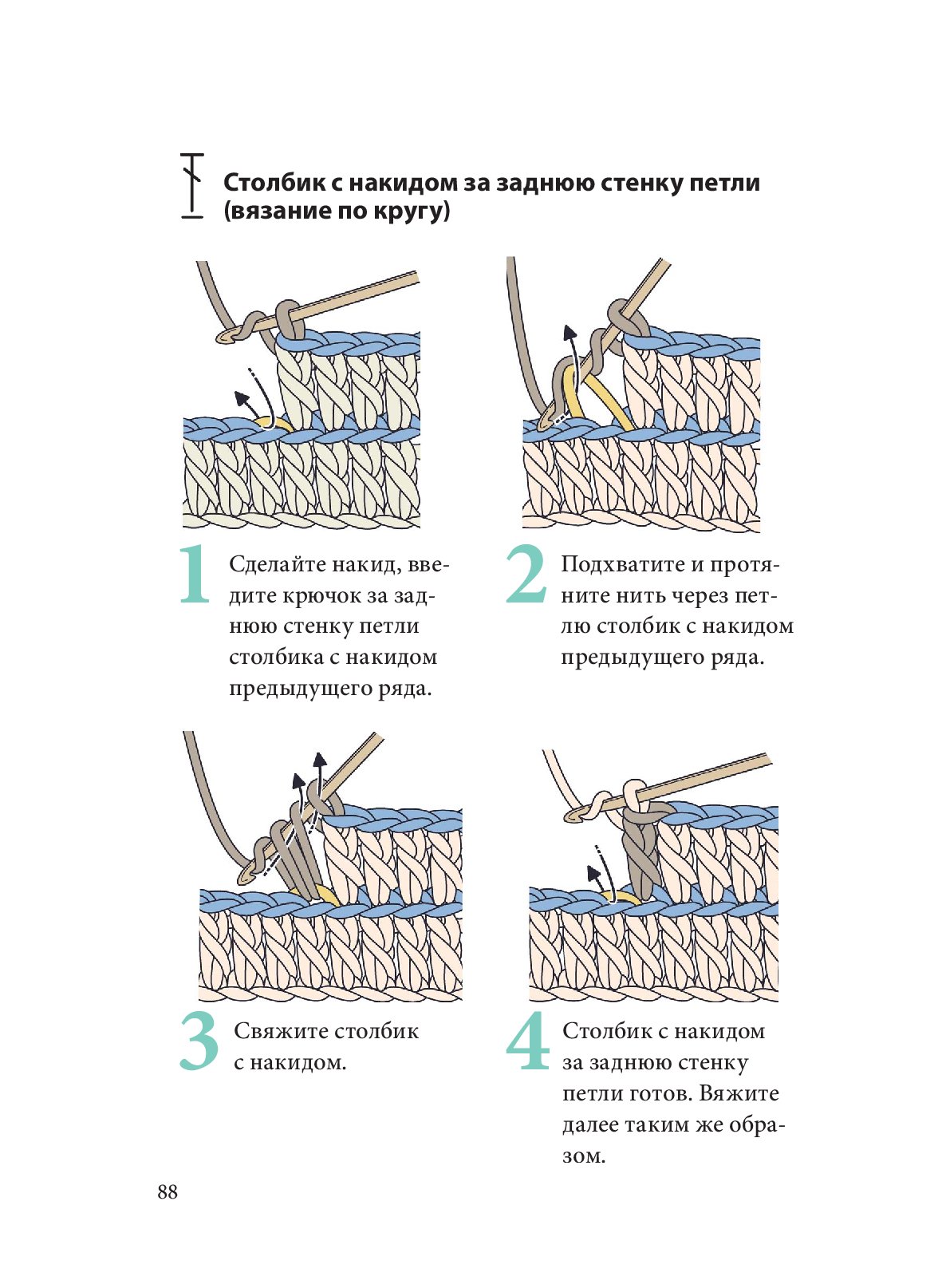 Столбик с накидом за заднюю стенку петли (вязание по кругу)

1 Сделайте накид, введите крючок за заднюю стенку петли столбика с накидом предыдущего ряда.

2 Подхватите и протяните нить через петлю столбик с накидом предыдущего ряда.

3 Свяжите столбик с накидом.

4 Столбик с накидом за заднюю стенку петли готов. Вяжите далее таким же образом.

88