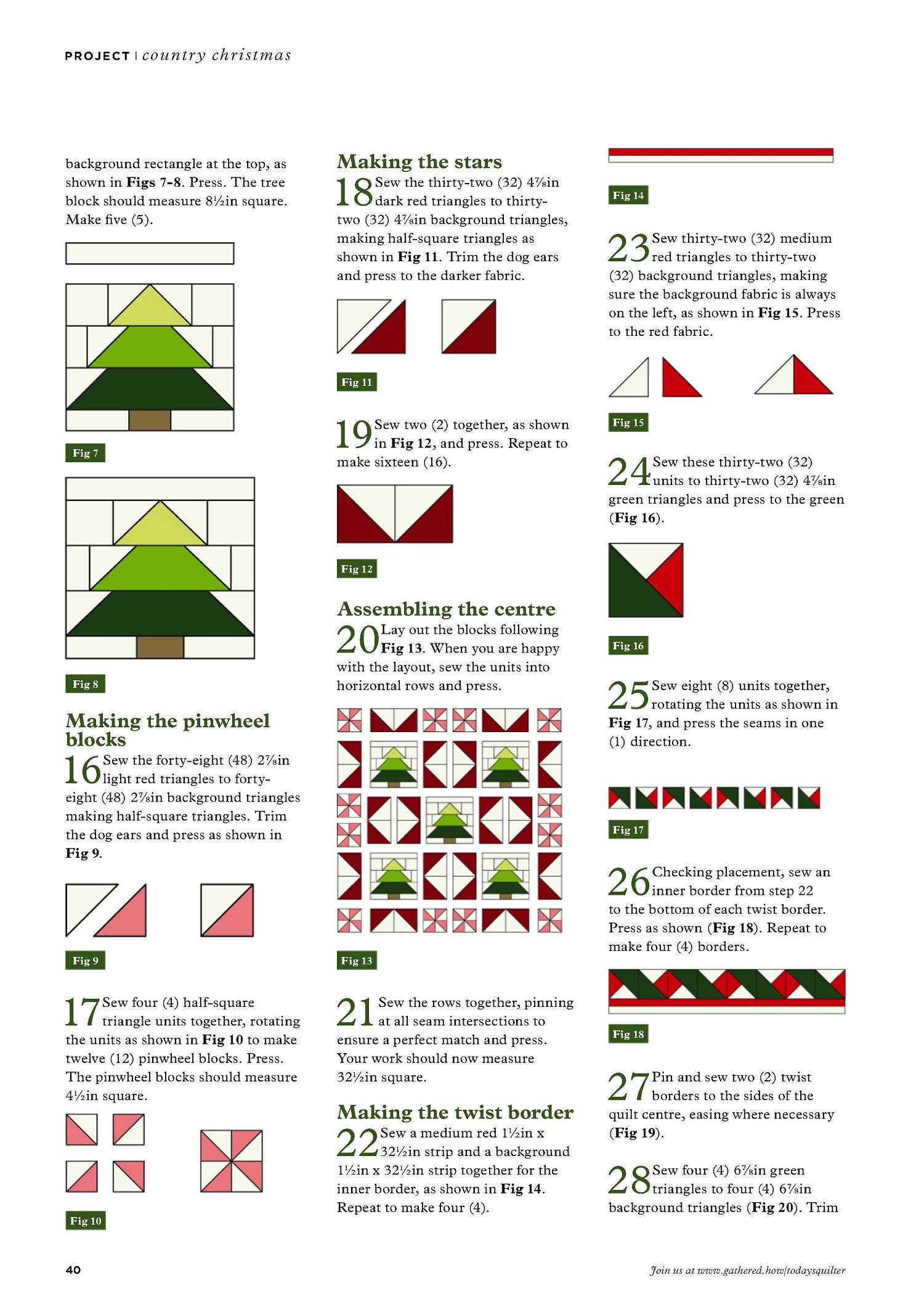 PROJECT | country christmas

background rectangle at the top, as shown in **Figs 7-8**. Press. The tree block should measure 8½in square. Make five (5).

Fig 7

Fig 8

Making the pinwheel blocks

16 Sew the forty-eight (48) 2⅞in light red triangles to forty-eight (48) 2⅞in background triangles making half-square triangles. Trim the dog ears and press as shown in **Fig 9**.

Fig 9

17 Sew four (4) half-square triangle units together, rotating the units as shown in **Fig 10** to make twelve (12) pinwheel blocks. Press. The pinwheel blocks should measure 4½in square.

Fig 10

Making the stars

18 Sew the thirty-two (32) 4⅞in dark red triangles to thirty-two (32) 4⅞in background triangles, making half-square triangles as shown in **Fig 11**. Trim the dog ears and press to the darker fabric.

Fig 11

19 Sew two (2) together, as shown in **Fig 12**, and press. Repeat to make sixteen (16).

Fig 12

Assembling the centre

20 Lay out the blocks following **Fig 13**. When you are happy with the layout, sew the units into horizontal rows and press.

Fig 13

21 Sew the rows together, pinning at all seam intersections to ensure a perfect match and press. Your work should now measure 32½in square.

Making the twist border

22 Sew a medium red 1½in x 32½in strip and a background 1½in x 32½in strip together for the inner border, as shown in **Fig 14**. Repeat to make four (4).

Fig 14

23 Sew thirty-two (32) medium red triangles to thirty-two (32) background triangles, making sure the background fabric is always on the left, as shown in **Fig 15**. Press to the red fabric.

Fig 15

24 Sew these thirty-two (32) units to thirty-two (32) 4⅞in green triangles and press to the green (**Fig 16**).

Fig 16

25 Sew eight (8) units together, rotating the units as shown in **Fig 17**, and press the seams in one (1) direction.

Fig 17

26 Checking placement, sew an inner border from step 22 to the bottom of each twist border. Press as shown (**Fig 18**). Repeat to make four (4) borders.

Fig 18

27 Pin and sew two (2) twist borders to the sides of the quilt centre, easing where necessary (**Fig 19**).

28 Sew four (4) 6⅞in green triangles to four (4) 6⅞in background triangles (**Fig 20**). Trim

40

Join us at www.gathered.how/todaysquilter