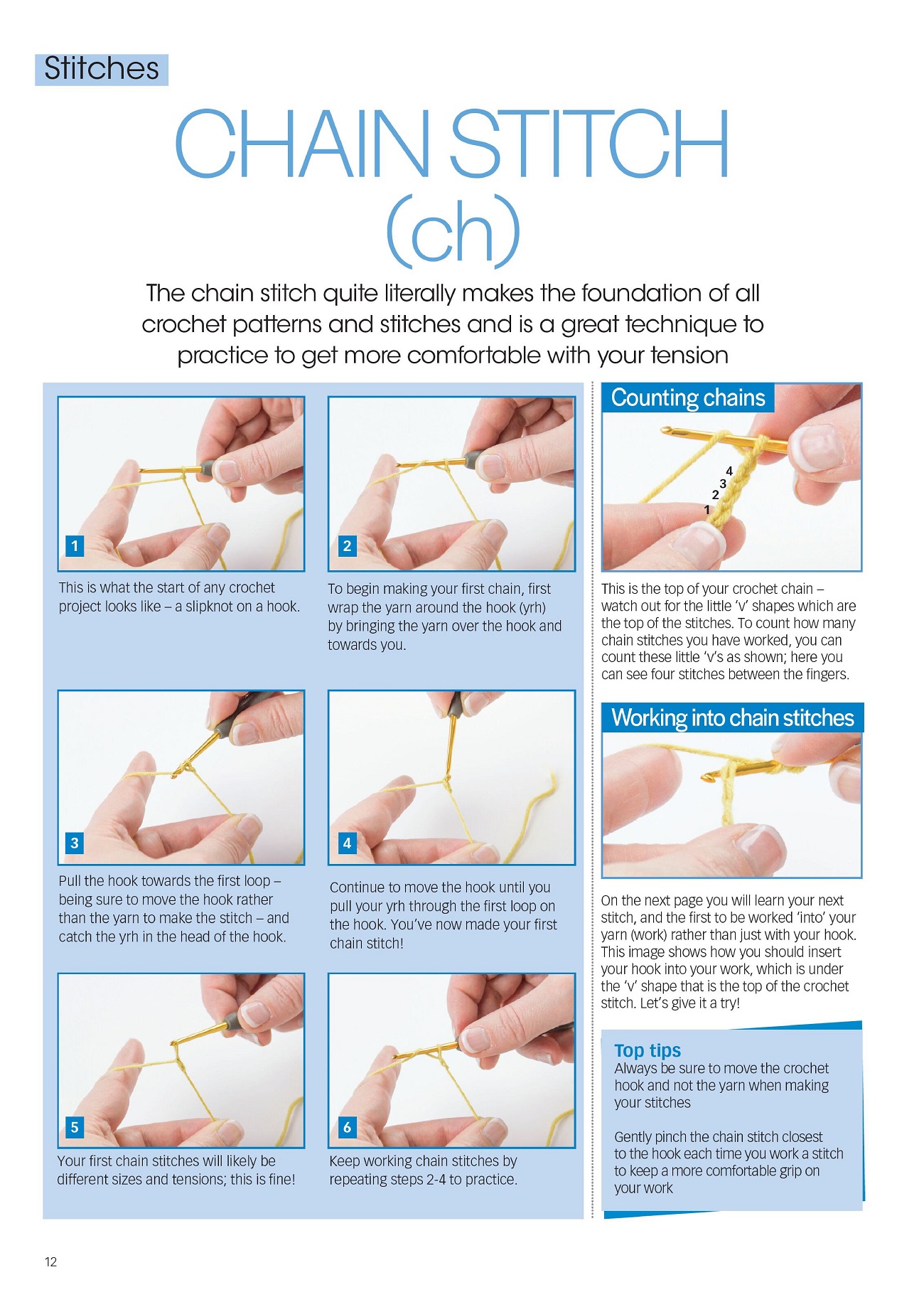 Stitches

CHAIN STITCH (ch)

The chain stitch quite literally makes the foundation of all crochet patterns and stitches and is a great technique to practice to get more comfortable with your tension

1

This is what the start of any crochet project looks like – a slipknot on a hook.

2

To begin making your first chain, first wrap the yarn around the hook (yrh) by bringing the yarn over the hook and towards you.

3

Pull the hook towards the first loop – being sure to move the hook rather than the yarn to make the stitch – and catch the yrh in the head of the hook.

4

Continue to move the hook until you pull your yrh through the first loop on the hook. You've now made your first chain stitch!

5

Your first chain stitches will likely be different sizes and tensions; this is fine!

6

Keep working chain stitches by repeating steps 2-4 to practice.

Counting chains

4
3
2
1

This is the top of your crochet chain – watch out for the little 'v' shapes which are the top of the stitches. To count how many chain stitches you have worked, you can count these little 'v's as shown; here you can see four stitches between the fingers.

Working into chain stitches

On the next page you will learn your next stitch, and the first to be worked 'into' your yarn (work) rather than just with your hook. This image shows how you should insert your hook into your work, which is under the 'v' shape that is the top of the crochet stitch. Let's give it a try!

Top tips
Always be sure to move the crochet hook and not the yarn when making your stitches

Gently pinch the chain stitch closest to the hook each time you work a stitch to keep a more comfortable grip on your work

12