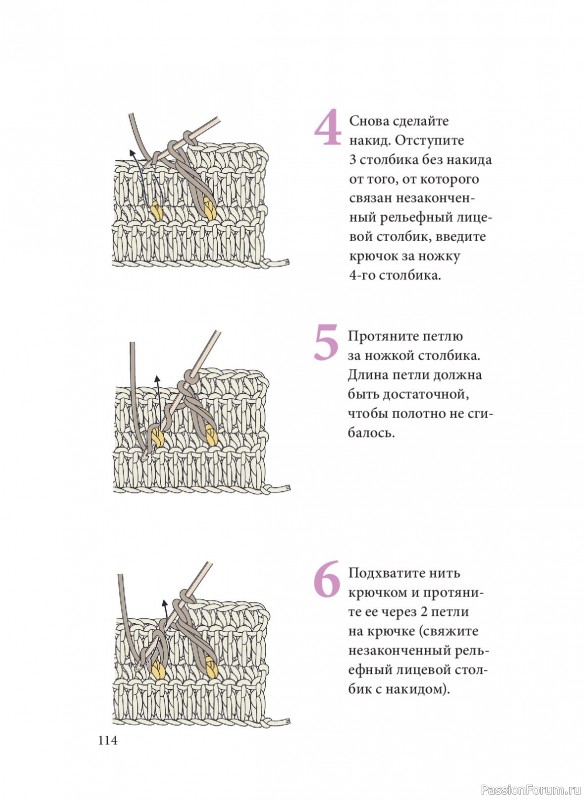 4 Снова сделайте накид. Отступите 3 столбика без накида от того, от которого связан незаконченный рельефный лицевой столбик, введите крючок за ножку 4-го столбика.

5 Протяните петлю за ножкой столбика. Длина петли должна быть достаточной, чтобы полотно не сгибалось.

6 Подхватите нить крючком и протяните ее через 2 петли на крючке (свяжите незаконченный рельефный лицевой столбик с накидом).

114

PassionForum.ru