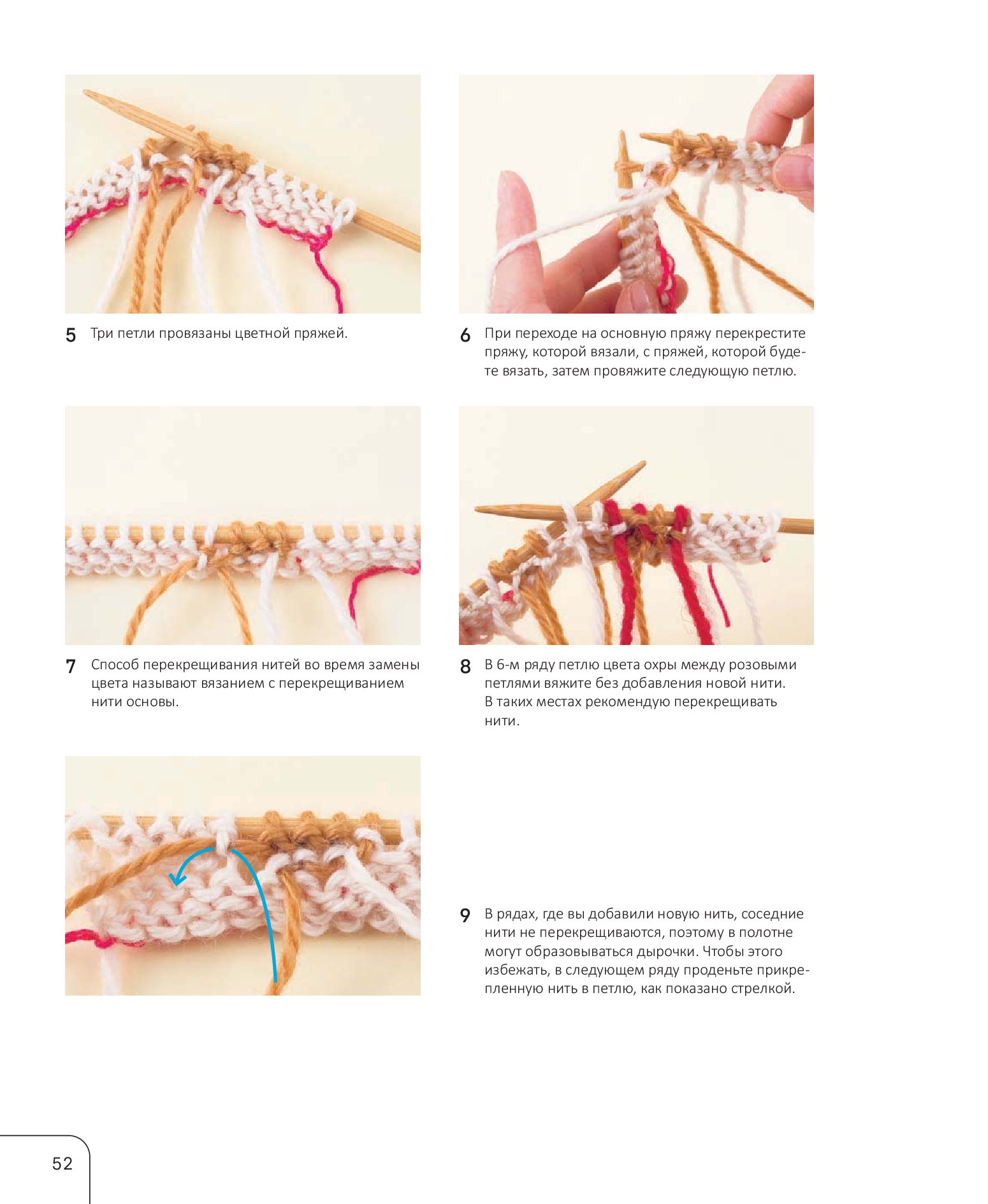 5 Три петли провязаны цветной пряжей.

6 При переходе на основную пряжу перекрестите пряжу, которой вязали, с пряжей, которой будете вязать, затем провяжите следующую петлю.

7 Способ перекрещивания нитей во время замены цвета называют вязанием с перекрещиванием нити основы.

8 В 6-м ряду петлю цвета охры между розовыми петлями вяжите без добавления новой нити. В таких местах рекомендую перекрещивать нити.

9 В рядах, где вы добавили новую нить, соседние нити не перекрещиваются, поэтому в полотне могут образовываться дырочки. Чтобы этого избежать, в следующем ряду проденьте прикрепленную нить в петлю, как показано стрелкой.

52