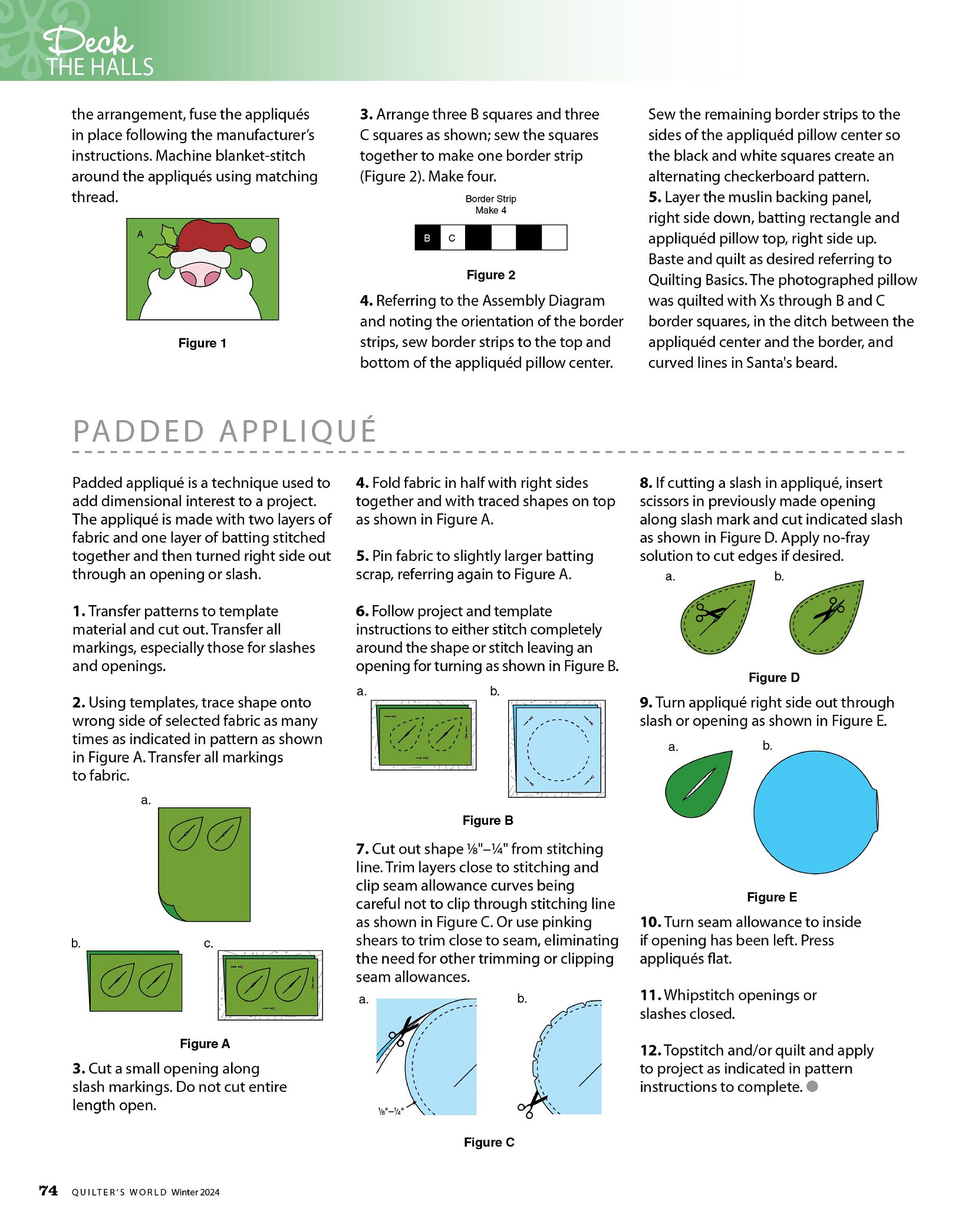 Deck THE HALLS

the arrangement, fuse the appliqués in place following the manufacturer's instructions. Machine blanket-stitch around the appliqués using matching thread.

A

Figure 1

**3.** Arrange three B squares and three C squares as shown; sew the squares together to make one border strip (Figure 2). Make four.

Border Strip
Make 4

B C

Figure 2

**4.** Referring to the Assembly Diagram and noting the orientation of the border strips, sew border strips to the top and bottom of the appliquéd pillow center.

Sew the remaining border strips to the sides of the appliquéd pillow center so the black and white squares create an alternating checkerboard pattern.

**5.** Layer the muslin backing panel, right side down, batting rectangle and appliquéd pillow top, right side up. Baste and quilt as desired referring to Quilting Basics. The photographed pillow was quilted with Xs through B and C border squares, in the ditch between the appliquéd center and the border, and curved lines in Santa's beard.

PADDED APPLIQUÉ

Padded appliqué is a technique used to add dimensional interest to a project. The appliqué is made with two layers of fabric and one layer of batting stitched together and then turned right side out through an opening or slash.

**1.** Transfer patterns to template material and cut out. Transfer all markings, especially those for slashes and openings.

**2.** Using templates, trace shape onto wrong side of selected fabric as many times as indicated in pattern as shown in Figure A. Transfer all markings to fabric.

a.

b.

c.

Figure A

**3.** Cut a small opening along slash markings. Do not cut entire length open.

**4.** Fold fabric in half with right sides together and with traced shapes on top as shown in Figure A.

**5.** Pin fabric to slightly larger batting scrap, referring again to Figure A.

**6.** Follow project and template instructions to either stitch completely around the shape or stitch leaving an opening for turning as shown in Figure B.

a.

b.

Figure B

**7.** Cut out shape ⅛"–¼" from stitching line. Trim layers close to stitching and clip seam allowance curves being careful not to clip through stitching line as shown in Figure C. Or use pinking shears to trim close to seam, eliminating the need for other trimming or clipping seam allowances.

a.

b.

⅛"–¼"

Figure C

**8.** If cutting a slash in appliqué, insert scissors in previously made opening along slash mark and cut indicated slash as shown in Figure D. Apply no-fray solution to cut edges if desired.

a.

b.

Figure D

**9.** Turn appliqué right side out through slash or opening as shown in Figure E.

a.

b.

Figure E

**10.** Turn seam allowance to inside if opening has been left. Press appliqués flat.

**11.** Whipstitch openings or slashes closed.

**12.** Topstitch and/or quilt and apply to project as indicated in pattern instructions to complete.

74 QUILTER'S WORLD Winter 2024