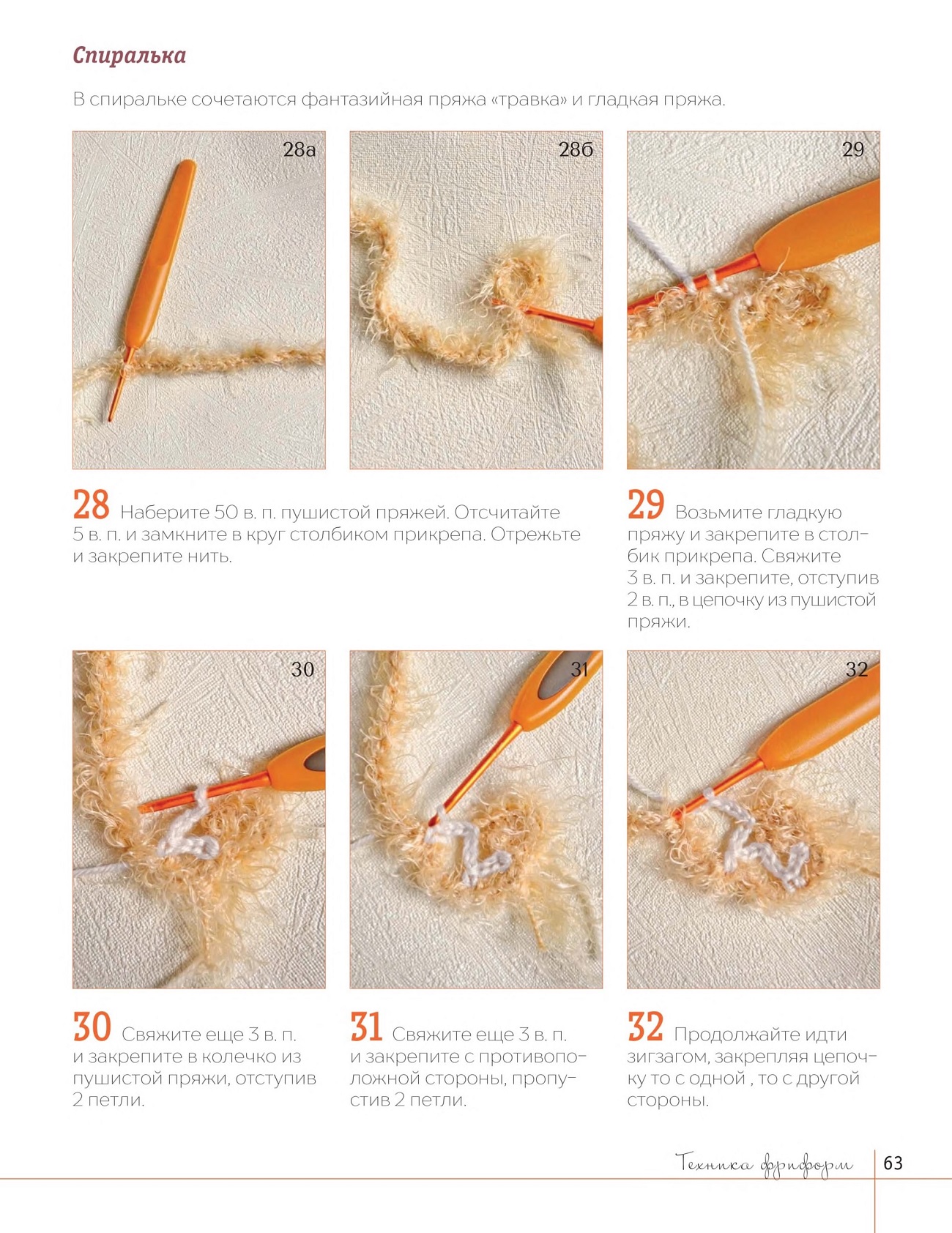 Спиралька

В спиральке сочетаются фантазийная пряжа «травка» и гладкая пряжа.

28а

28б

29

28 Наберите 50 в. п. пушистой пряжей. Отсчитайте 5 в. п. и замкните в круг столбиком прикрепа. Отрежьте и закрепите нить.

29 Возьмите гладкую пряжу и закрепите в столбик прикрепа. Свяжите 3 в. п. и закрепите, отступив 2 в. п., в цепочку из пушистой пряжи.

30

31

32

30 Свяжите еще 3 в. п. и закрепите в колечко из пушистой пряжи, отступив 2 петли.

31 Свяжите еще 3 в. п. и закрепите с противоположной стороны, пропустив 2 петли.

32 Продолжайте идти зигзагом, закрепляя цепочку то с одной , то с другой стороны.

Техника фриформ 63