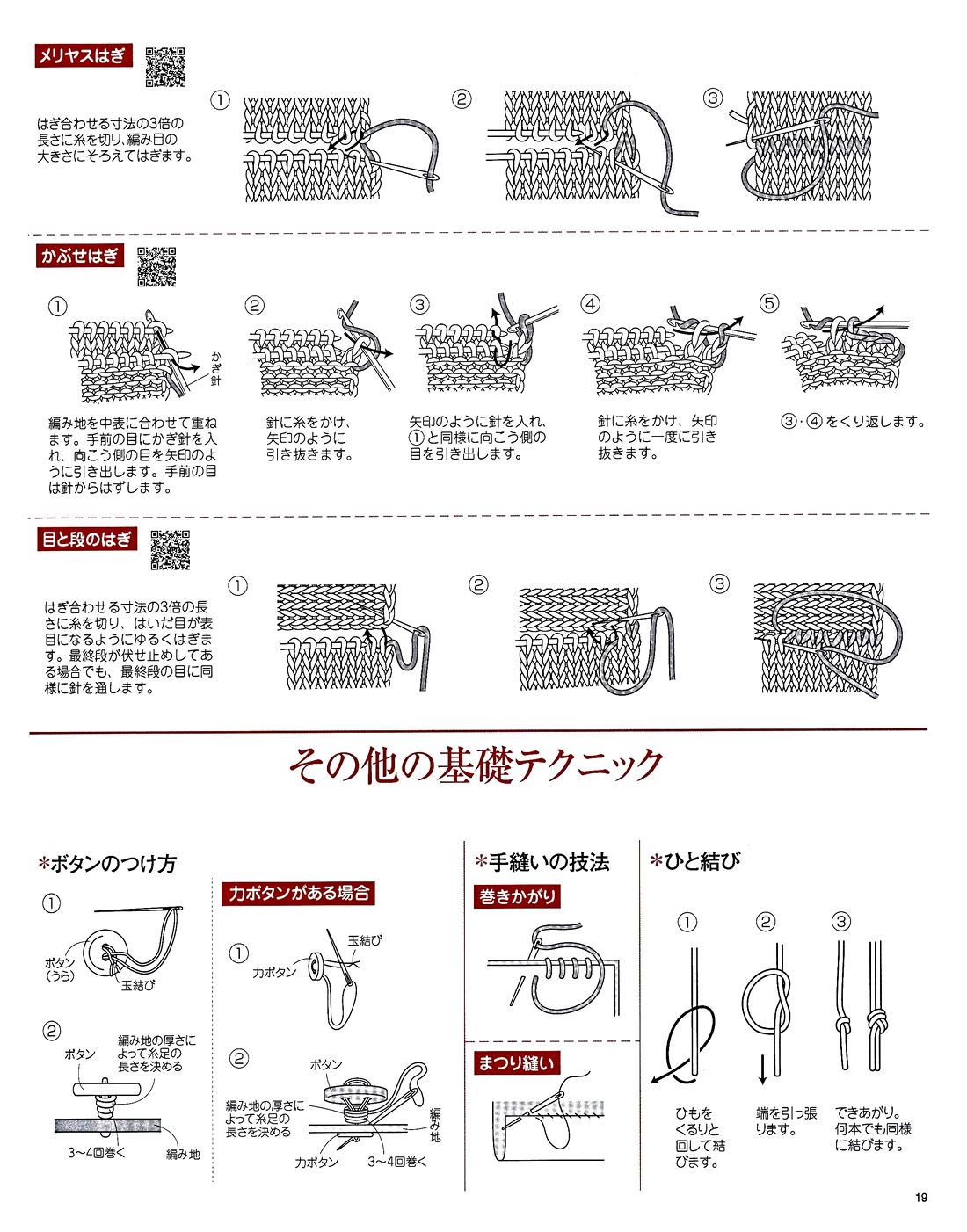 メリヤスはぎ

はぎ合わせる寸法の3倍の長さに糸を切り、編み目の大きさにそろえてはぎます。

①
②
③

かぶせはぎ

①
かぎ針

編み地を中表に合わせて重ねます。手前の目にかぎ針を入れ、向こう側の目を矢印のように引き出します。手前の目は針からはずします。

②
針に糸をかけ、矢印のように引き抜きます。

③
矢印のように針を入れ、①と同様に向こう側の目を引き出します。

④
針に糸をかけ、矢印のように一度に引き抜きます。

⑤
③・④をくり返します。

目と段のはぎ

はぎ合わせる寸法の3倍の長さに糸を切り、はいだ目が表目になるようにゆるくはぎます。最終段が伏せ止めしてある場合でも、最終段の目に同様に針を通します。

①
②
③

その他の基礎テクニック

＊ボタンのつけ方

①
ボタン（うら）
玉結び

②
ボタン
編み地の厚さによって糸足の長さを決める
3〜4回巻く
編み地

力ボタンがある場合

①
力ボタン
玉結び

②
ボタン
編み地の厚さによって糸足の長さを決める
編み地
力ボタン
3〜4回巻く

＊手縫いの技法

巻きかがり

まつり縫い

＊ひと結び

①
ひもをくるりと回して結びます。

②
端を引っ張ります。

③
できあがり。何本でも同様に結びます。

19