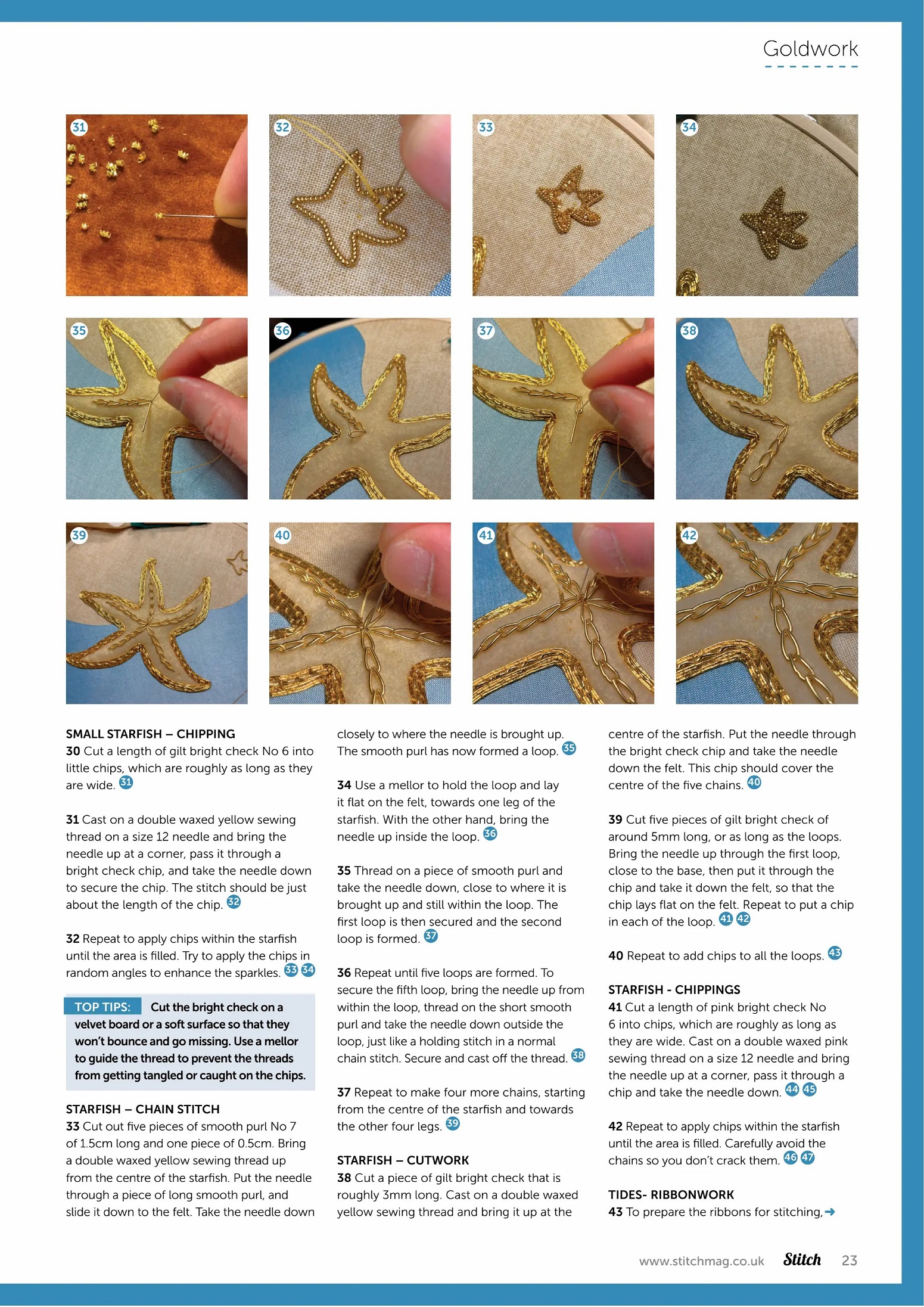 Goldwork

31

32

33

34

35

36

37

38

39

40

41

42

SMALL STARFISH – CHIPPING
30 Cut a length of gilt bright check No 6 into little chips, which are roughly as long as they are wide. 31

31 Cast on a double waxed yellow sewing thread on a size 12 needle and bring the needle up at a corner, pass it through a bright check chip, and take the needle down to secure the chip. The stitch should be just about the length of the chip. 32

32 Repeat to apply chips within the starfish until the area is filled. Try to apply the chips in random angles to enhance the sparkles. 33 34

TOP TIPS: Cut the bright check on a velvet board or a soft surface so that they won't bounce and go missing. Use a mellor to guide the thread to prevent the threads from getting tangled or caught on the chips.

STARFISH – CHAIN STITCH
33 Cut out five pieces of smooth purl No 7 of 1.5cm long and one piece of 0.5cm. Bring a double waxed yellow sewing thread up from the centre of the starfish. Put the needle through a piece of long smooth purl, and slide it down to the felt. Take the needle down closely to where the needle is brought up. The smooth purl has now formed a loop. 35

34 Use a mellor to hold the loop and lay it flat on the felt, towards one leg of the starfish. With the other hand, bring the needle up inside the loop. 36

35 Thread on a piece of smooth purl and take the needle down, close to where it is brought up and still within the loop. The first loop is then secured and the second loop is formed. 37

36 Repeat until five loops are formed. To secure the fifth loop, bring the needle up from within the loop, thread on the short smooth purl and take the needle down outside the loop, just like a holding stitch in a normal chain stitch. Secure and cast off the thread. 38

37 Repeat to make four more chains, starting from the centre of the starfish and towards the other four legs. 39

STARFISH – CUTWORK
38 Cut a piece of gilt bright check that is roughly 3mm long. Cast on a double waxed yellow sewing thread and bring it up at the centre of the starfish. Put the needle through the bright check chip and take the needle down the felt. This chip should cover the centre of the five chains. 40

39 Cut five pieces of gilt bright check of around 5mm long, or as long as the loops. Bring the needle up through the first loop, close to the base, then put it through the chip and take it down the felt, so that the chip lays flat on the felt. Repeat to put a chip in each of the loop. 41 42

40 Repeat to add chips to all the loops. 43

STARFISH - CHIPPINGS
41 Cut a length of pink bright check No 6 into chips, which are roughly as long as they are wide. Cast on a double waxed pink sewing thread on a size 12 needle and bring the needle up at a corner, pass it through a chip and take the needle down. 44 45

42 Repeat to apply chips within the starfish until the area is filled. Carefully avoid the chains so you don't crack them. 46 47

TIDES- RIBBONWORK
43 To prepare the ribbons for stitching,→

www.stitchmag.co.uk Stitch 23