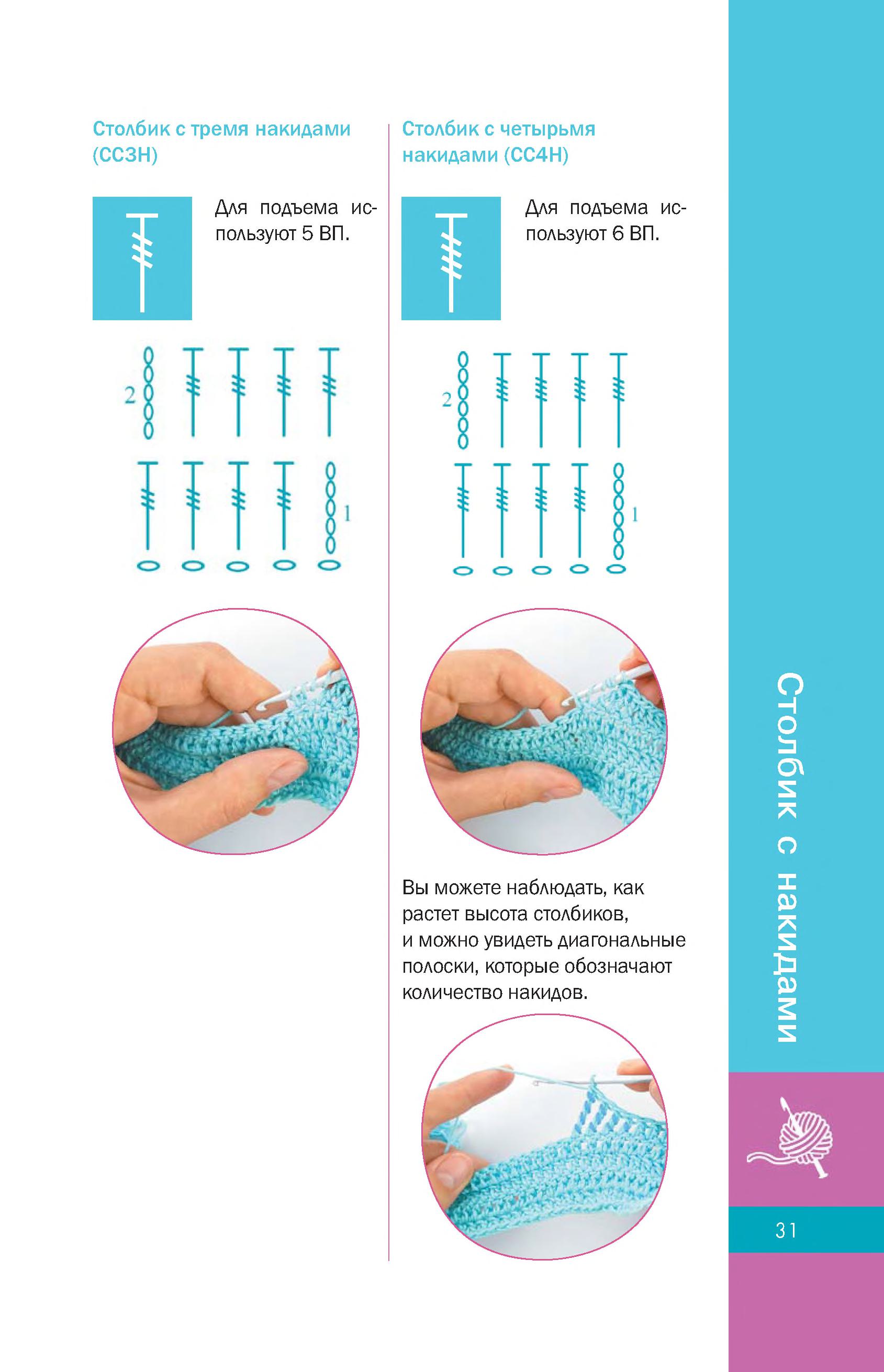 Столбик с тремя накидами (СС3Н)

Для подъема используют 5 ВП.

2

1

Столбик с четырьмя накидами (СС4Н)

Для подъема используют 6 ВП.

2

1

Вы можете наблюдать, как растет высота столбиков, и можно увидеть диагональные полоски, которые обозначают количество накидов.

Столбик с накидами

31