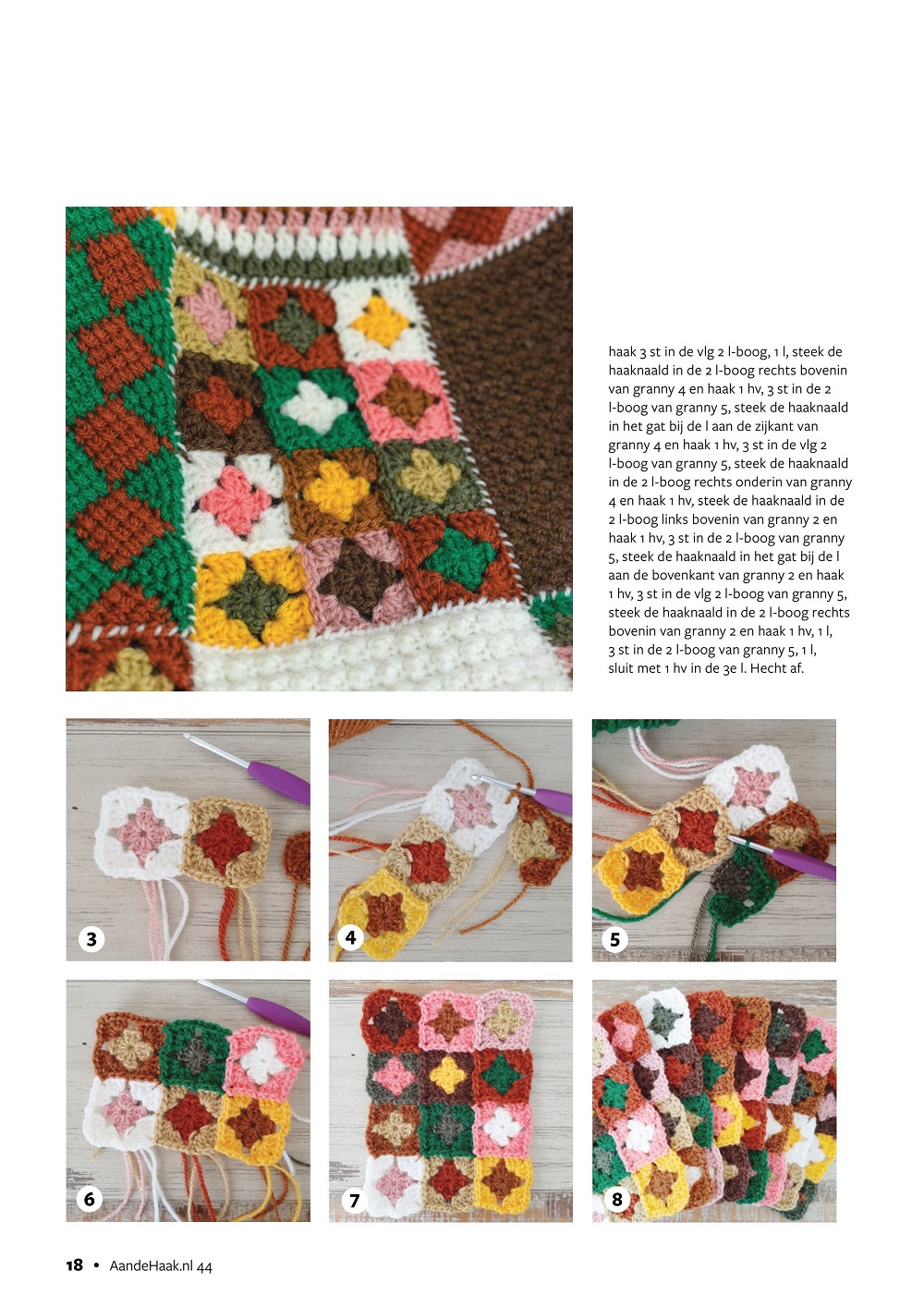 haak 3 st in de vlg 2 l-boog, 1 l, steek de haaknaald in de 2 l-boog rechts bovenin van granny 4 en haak 1 hv, 3 st in de 2 l-boog van granny 5, steek de haaknaald in het gat bij de l aan de zijkant van granny 4 en haak 1 hv, 3 st in de vlg 2 l-boog van granny 5, steek de haaknaald in de 2 l-boog rechts onderin van granny 4 en haak 1 hv, steek de haaknaald in de 2 l-boog links bovenin van granny 2 en haak 1 hv, 3 st in de 2 l-boog van granny 5, steek de haaknaald in het gat bij de l aan de bovenkant van granny 2 en haak 1 hv, 3 st in de vlg 2 l-boog van granny 5, steek de haaknaald in de 2 l-boog rechts bovenin van granny 2 en haak 1 hv, 1 l, 3 st in de 2 l-boog van granny 5, 1 l, sluit met 1 hv in de 3e l. Hecht af.

3

4

5

6

7

8

18 • AandeHaak.nl 44