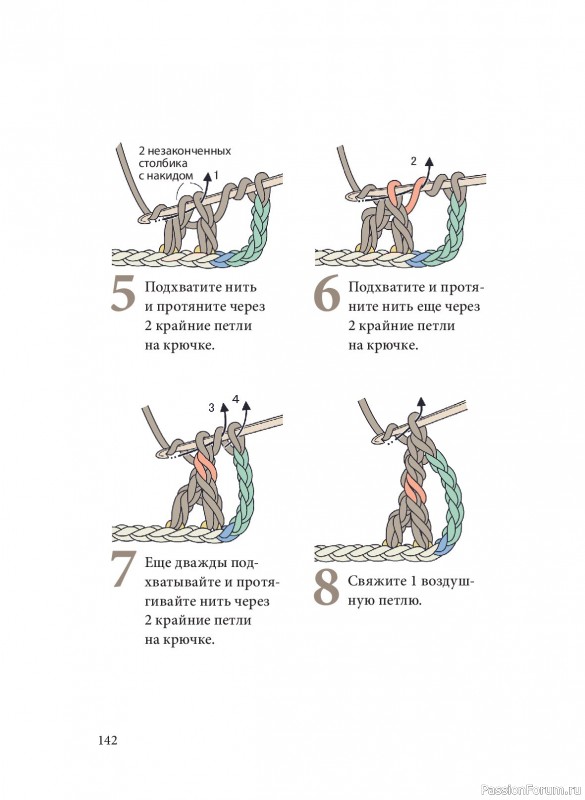 2 незаконченных столбика с накидом
1

5 Подхватите нить и протяните через 2 крайние петли на крючке.

2

6 Подхватите и протяните нить еще через 2 крайние петли на крючке.

3 4

7 Еще дважды подхватывайте и протягивайте нить через 2 крайние петли на крючке.

8 Свяжите 1 воздушную петлю.

142

PassionForum.ru