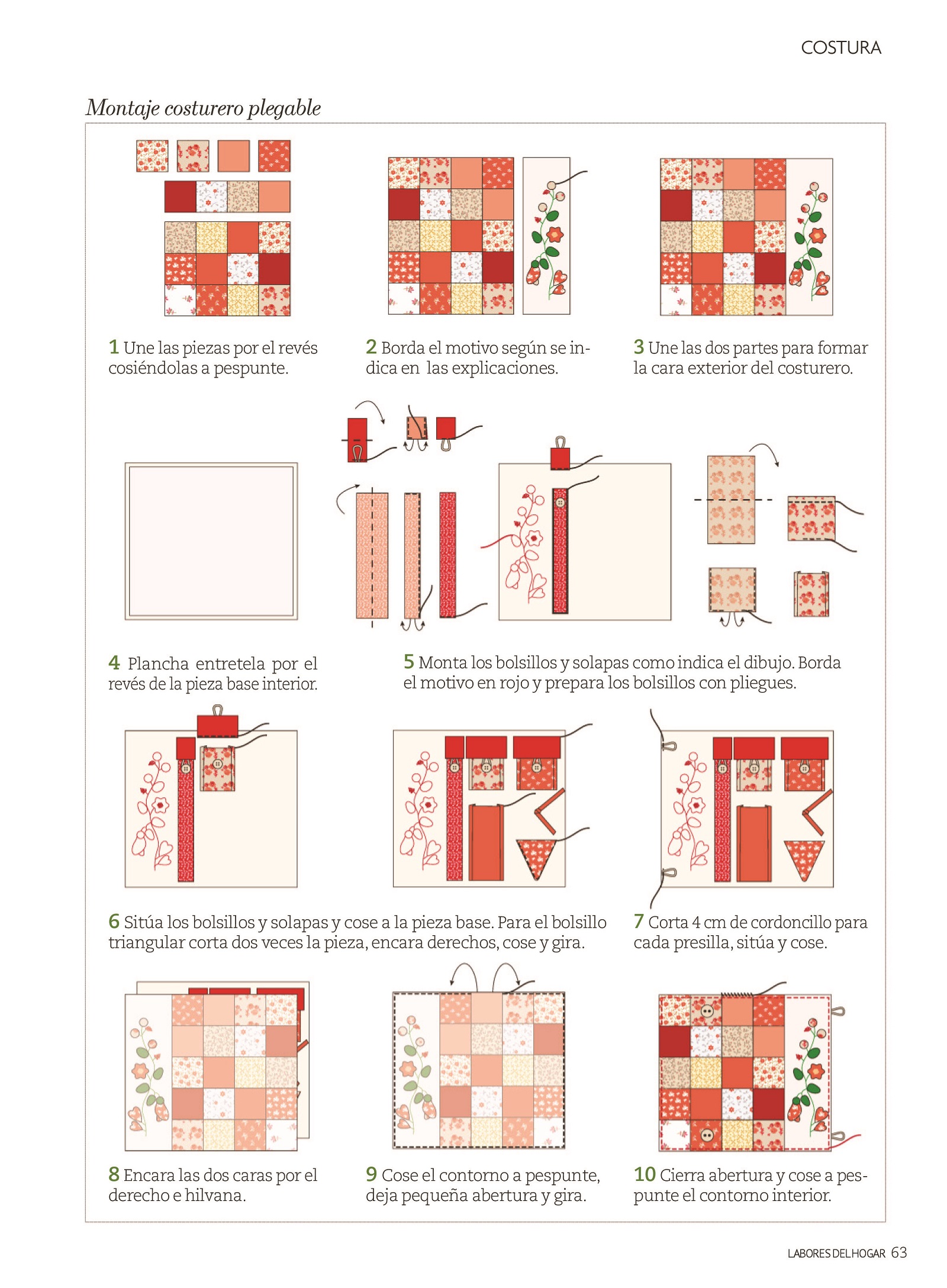 COSTURA

Montaje costurero plegable

1 Une las piezas por el revés cosiéndolas a pespunte.

2 Borda el motivo según se indica en las explicaciones.

3 Une las dos partes para formar la cara exterior del costurero.

4 Plancha entretela por el revés de la pieza base interior.

5 Monta los bolsillos y solapas como indica el dibujo. Borda el motivo en rojo y prepara los bolsillos con pliegues.

6 Sitúa los bolsillos y solapas y cose a la pieza base. Para el bolsillo triangular corta dos veces la pieza, encara derechos, cose y gira.

7 Corta 4 cm de cordoncillo para cada presilla, sitúa y cose.

8 Encara las dos caras por el derecho e hilvana.

9 Cose el contorno a pespunte, deja pequeña abertura y gira.

10 Cierra abertura y cose a pespunte el contorno interior.

LABORES DEL HOGAR 63