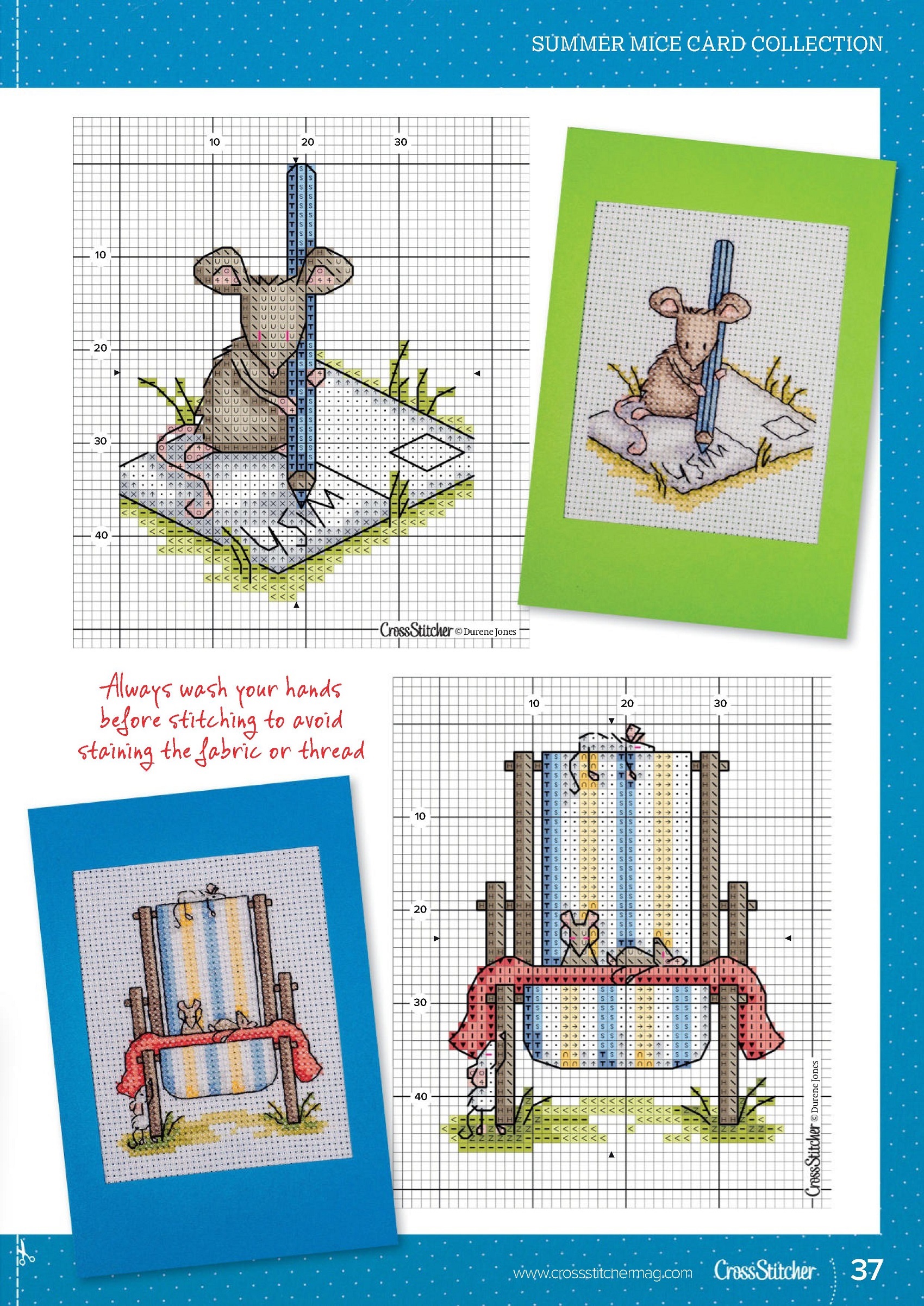 SUMMER MICE CARD COLLECTION

10 20 30

10

20

30

40

CrossStitcher © Durene Jones

Always wash your hands before stitching to avoid staining the fabric or thread

10 20 30

10

20

30

40

CrossStitcher © Durene Jones

www.crossstitchermag.com CrossStitcher 37