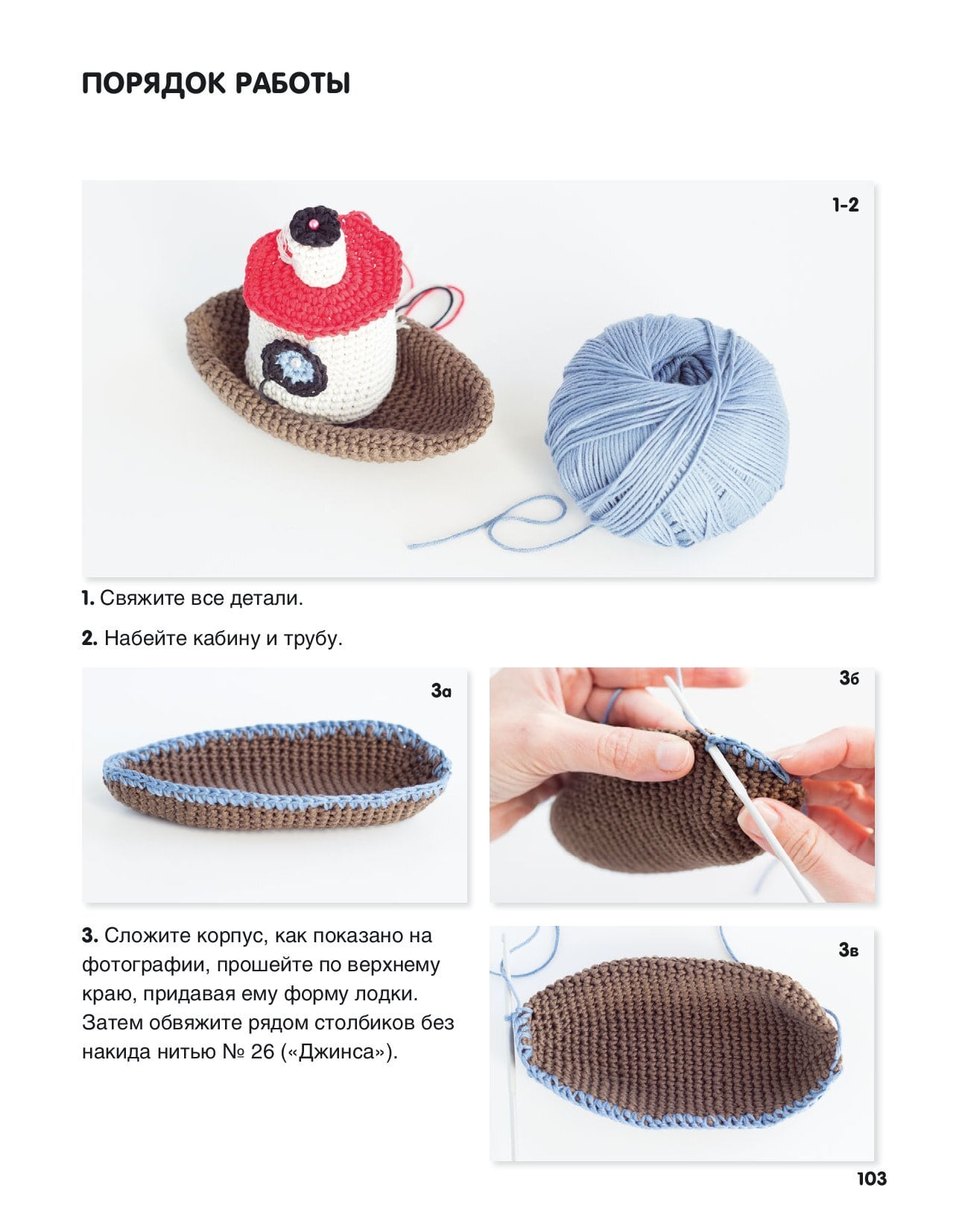 ПОРЯДОК РАБОТЫ

1-2

1. Свяжите все детали.

2. Набейте кабину и трубу.

3а

3б

3. Сложите корпус, как показано на фотографии, прошейте по верхнему краю, придавая ему форму лодки. Затем обвяжите рядом столбиков без накида нитью № 26 («Джинса»).

3в

103