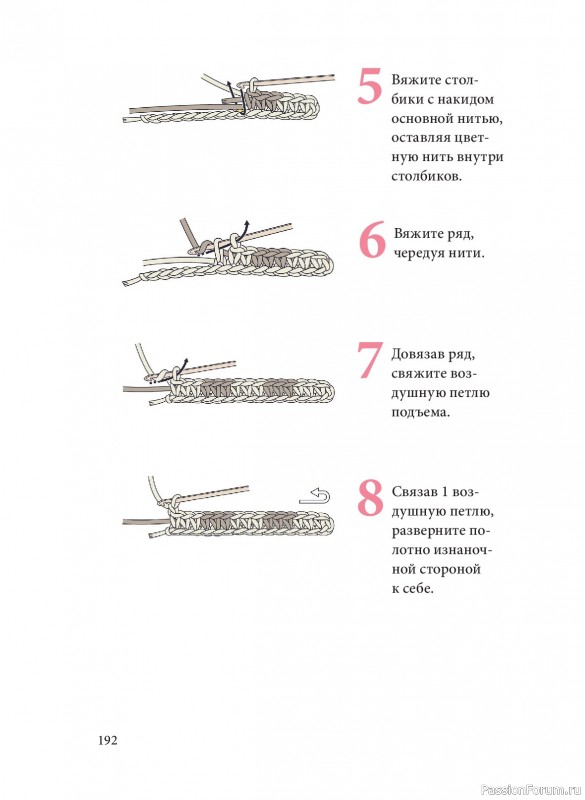 5 Вяжите столбики с накидом основной нитью, оставляя цветную нить внутри столбиков.

6 Вяжите ряд, чередуя нити.

7 Довязав ряд, свяжите воздушную петлю подъема.

8 Связав 1 воздушную петлю, разверните полотно изнаночной стороной к себе.

192

PassionForum.ru