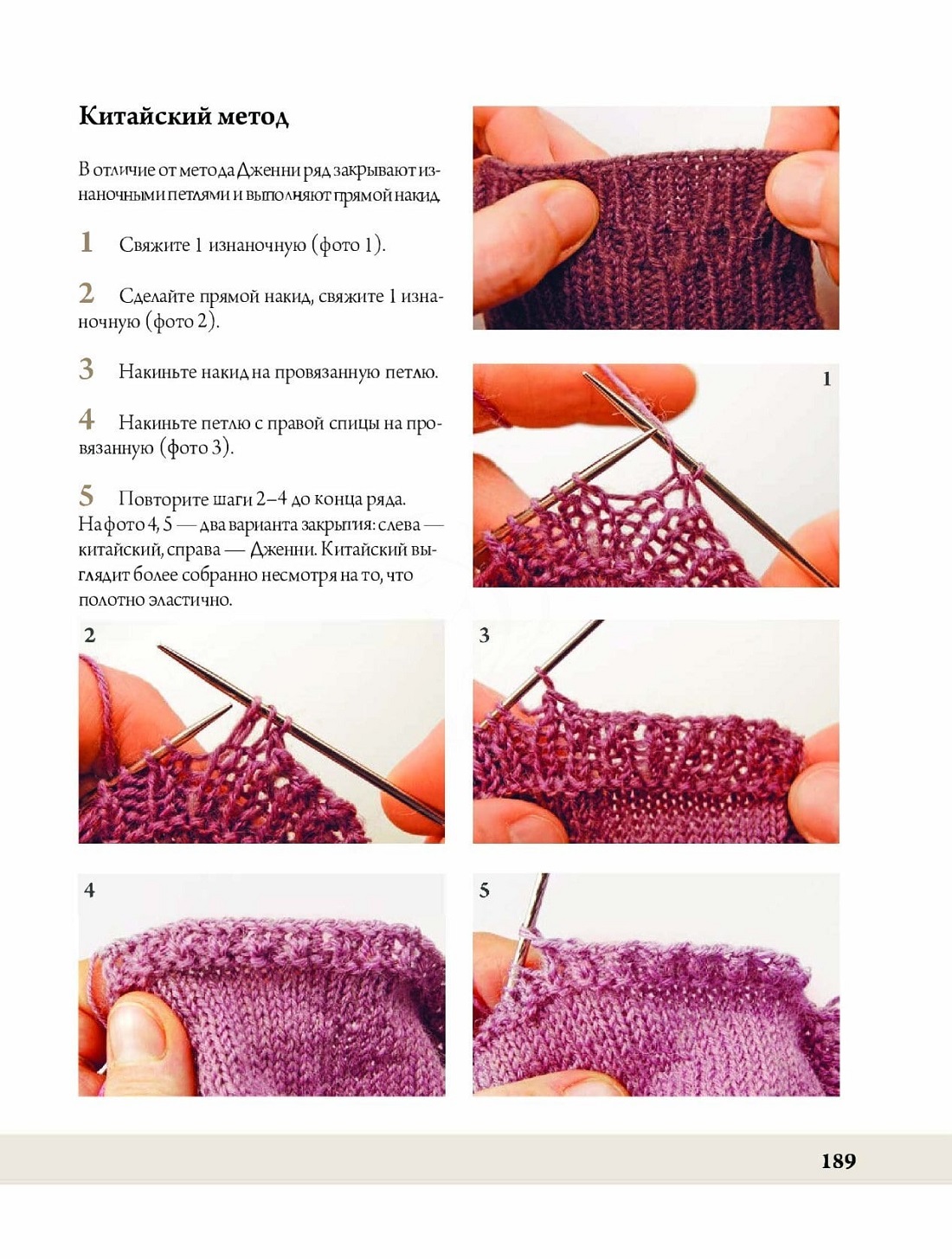 Китайский метод

В отличие от метода Дженни ряд закрывают изнаночными петлями и выполняют прямой накид.

1 Свяжите 1 изнаночную (фото 1).

2 Сделайте прямой накид, свяжите 1 изнаночную (фото 2).

3 Накиньте накид на провязанную петлю.

4 Накиньте петлю с правой спицы на провязанную (фото 3).

5 Повторите шаги 2–4 до конца ряда. На фото 4, 5 — два варианта закрытия: слева — китайский, справа — Дженни. Китайский выглядит более собранно несмотря на то, что полотно эластично.

1

2

3

4

5

189