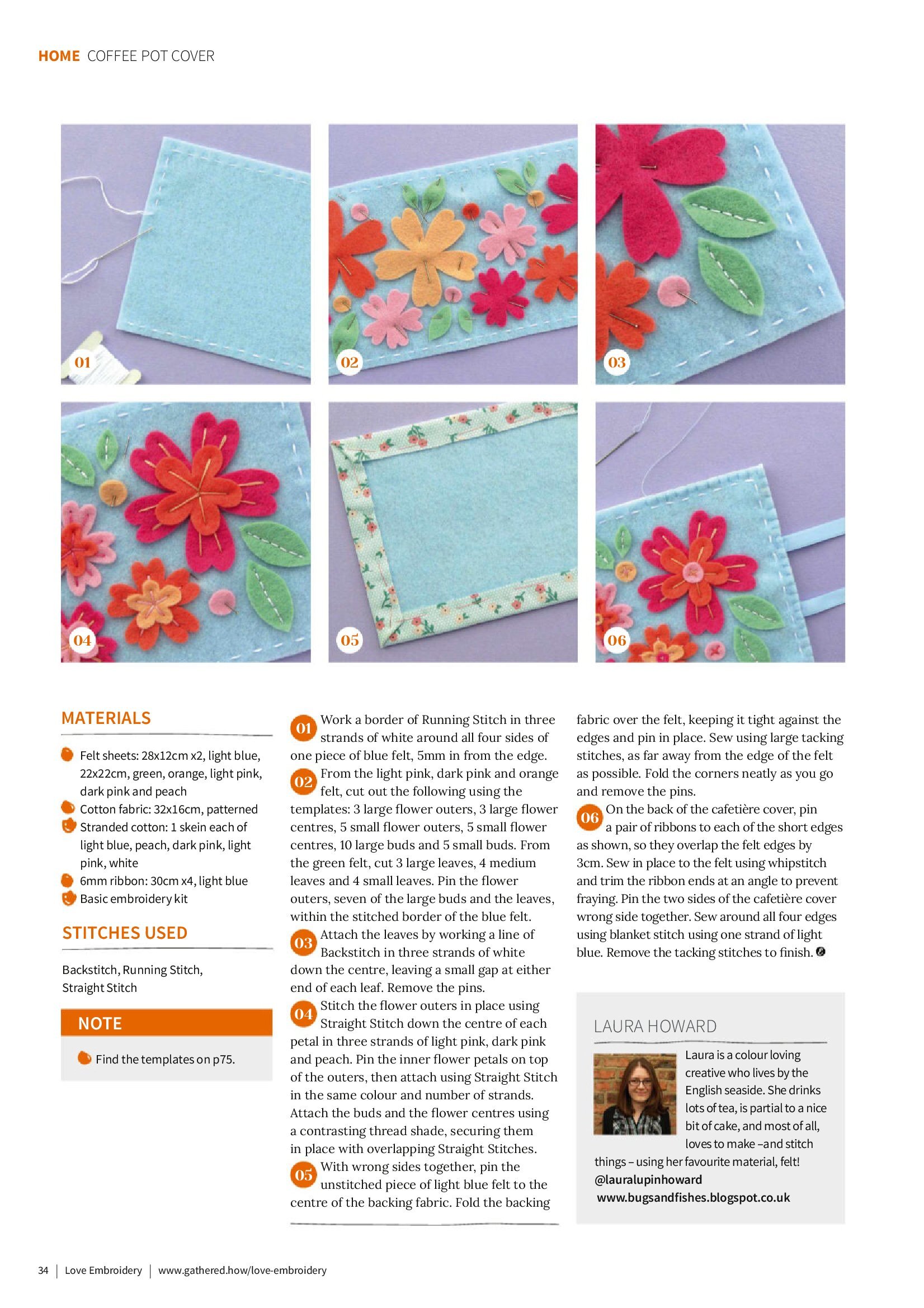 HOME COFFEE POT COVER

01

02

03

04

05

06

MATERIALS

Felt sheets: 28x12cm x2, light blue, 22x22cm, green, orange, light pink, dark pink and peach

Cotton fabric: 32x16cm, patterned

Stranded cotton: 1 skein each of light blue, peach, dark pink, light pink, white

6mm ribbon: 30cm x4, light blue

Basic embroidery kit

STITCHES USED

Backstitch, Running Stitch, Straight Stitch

NOTE

Find the templates on p75.

01 Work a border of Running Stitch in three strands of white around all four sides of one piece of blue felt, 5mm in from the edge.

02 From the light pink, dark pink and orange felt, cut out the following using the templates: 3 large flower outers, 3 large flower centres, 5 small flower outers, 5 small flower centres, 10 large buds and 5 small buds. From the green felt, cut 3 large leaves, 4 medium leaves and 4 small leaves. Pin the flower outers, seven of the large buds and the leaves, within the stitched border of the blue felt.

03 Attach the leaves by working a line of Backstitch in three strands of white down the centre, leaving a small gap at either end of each leaf. Remove the pins.

04 Stitch the flower outers in place using Straight Stitch down the centre of each petal in three strands of light pink, dark pink and peach. Pin the inner flower petals on top of the outers, then attach using Straight Stitch in the same colour and number of strands. Attach the buds and the flower centres using a contrasting thread shade, securing them in place with overlapping Straight Stitches.

05 With wrong sides together, pin the unstitched piece of light blue felt to the centre of the backing fabric. Fold the backing fabric over the felt, keeping it tight against the edges and pin in place. Sew using large tacking stitches, as far away from the edge of the felt as possible. Fold the corners neatly as you go and remove the pins.

06 On the back of the cafetière cover, pin a pair of ribbons to each of the short edges as shown, so they overlap the felt edges by 3cm. Sew in place to the felt using whipstitch and trim the ribbon ends at an angle to prevent fraying. Pin the two sides of the cafetière cover wrong side together. Sew around all four edges using blanket stitch using one strand of light blue. Remove the tacking stitches to finish.

LAURA HOWARD

Laura is a colour loving creative who lives by the English seaside. She drinks lots of tea, is partial to a nice bit of cake, and most of all, loves to make –and stitch things – using her favourite material, felt!
@lauralupinhoward
www.bugsandfishes.blogspot.co.uk

34 | Love Embroidery | www.gathered.how/love-embroidery