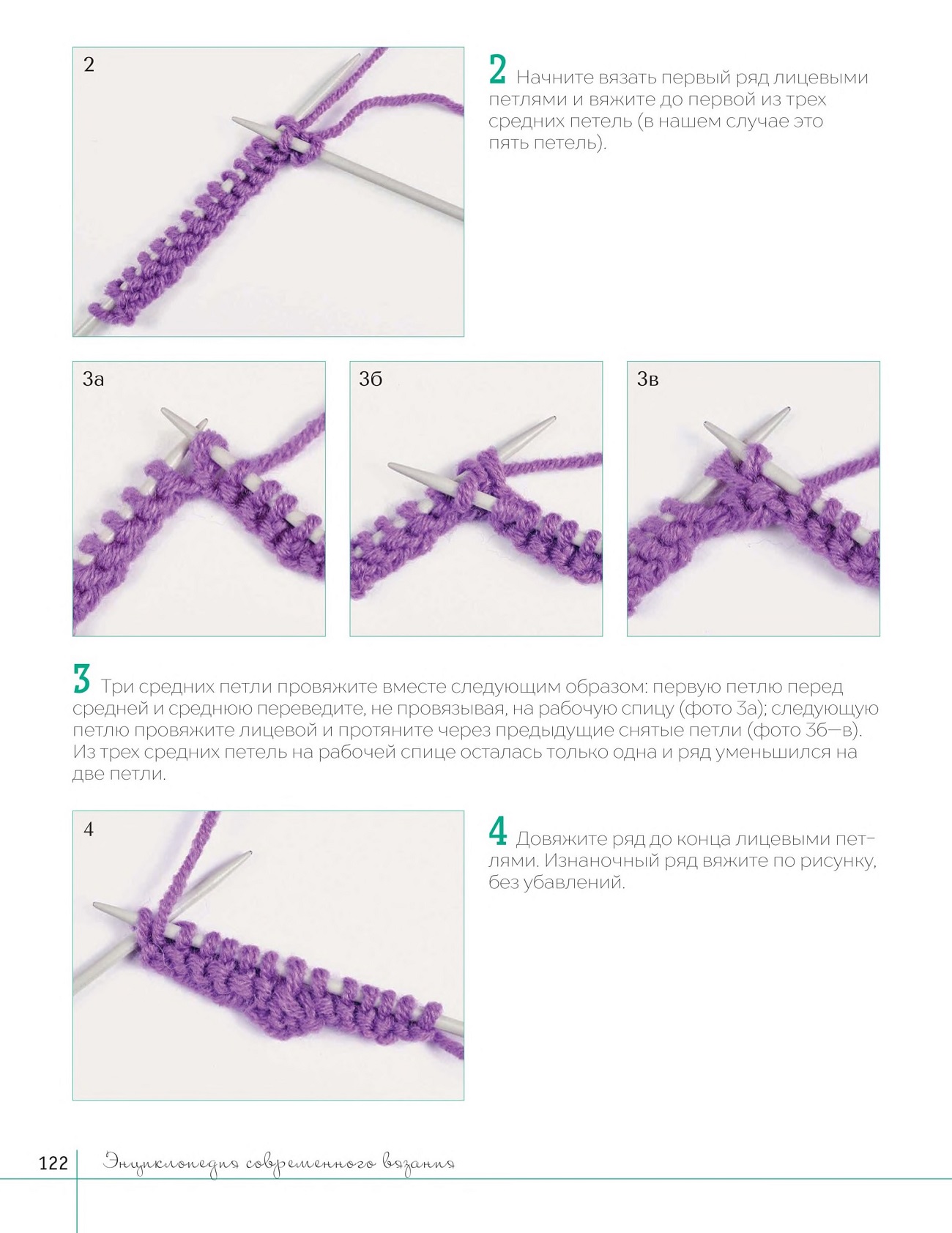 2

2 Начните вязать первый ряд лицевыми петлями и вяжите до первой из трех средних петель (в нашем случае это пять петель).

3а

3б

3в

3 Три средних петли провяжите вместе следующим образом: первую петлю перед средней и среднюю переведите, не провязывая, на рабочую спицу (фото 3а); следующую петлю провяжите лицевой и протяните через предыдущие снятые петли (фото 3б—в). Из трех средних петель на рабочей спице осталась только одна и ряд уменьшился на две петли.

4

4 Довяжите ряд до конца лицевыми петлями. Изнаночный ряд вяжите по рисунку, без убавлений.

122 Энциклопедия современного вязания