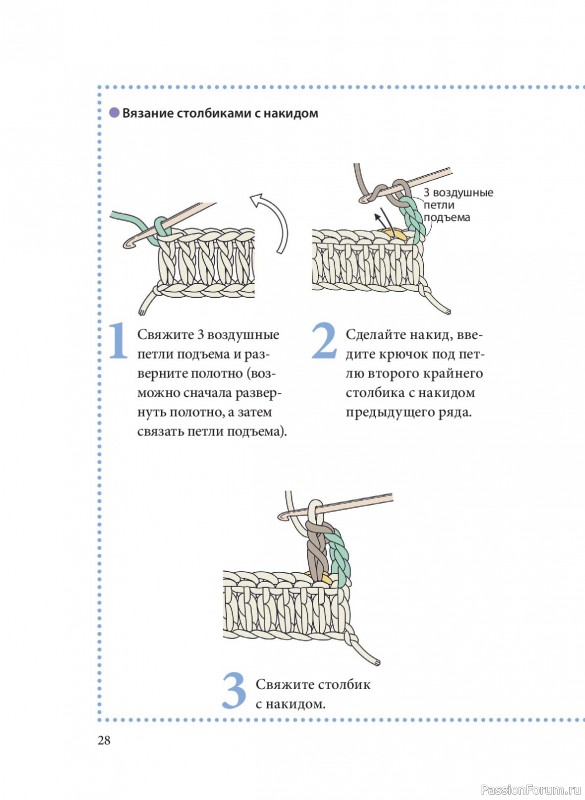 Вязание столбиками с накидом

3 воздушные петли подъема

1 Свяжите 3 воздушные петли подъема и разверните полотно (возможно сначала развернуть полотно, а затем связать петли подъема).

2 Сделайте накид, введите крючок под петлю второго крайнего столбика с накидом предыдущего ряда.

3 Свяжите столбик с накидом.

28

PassionForum.ru