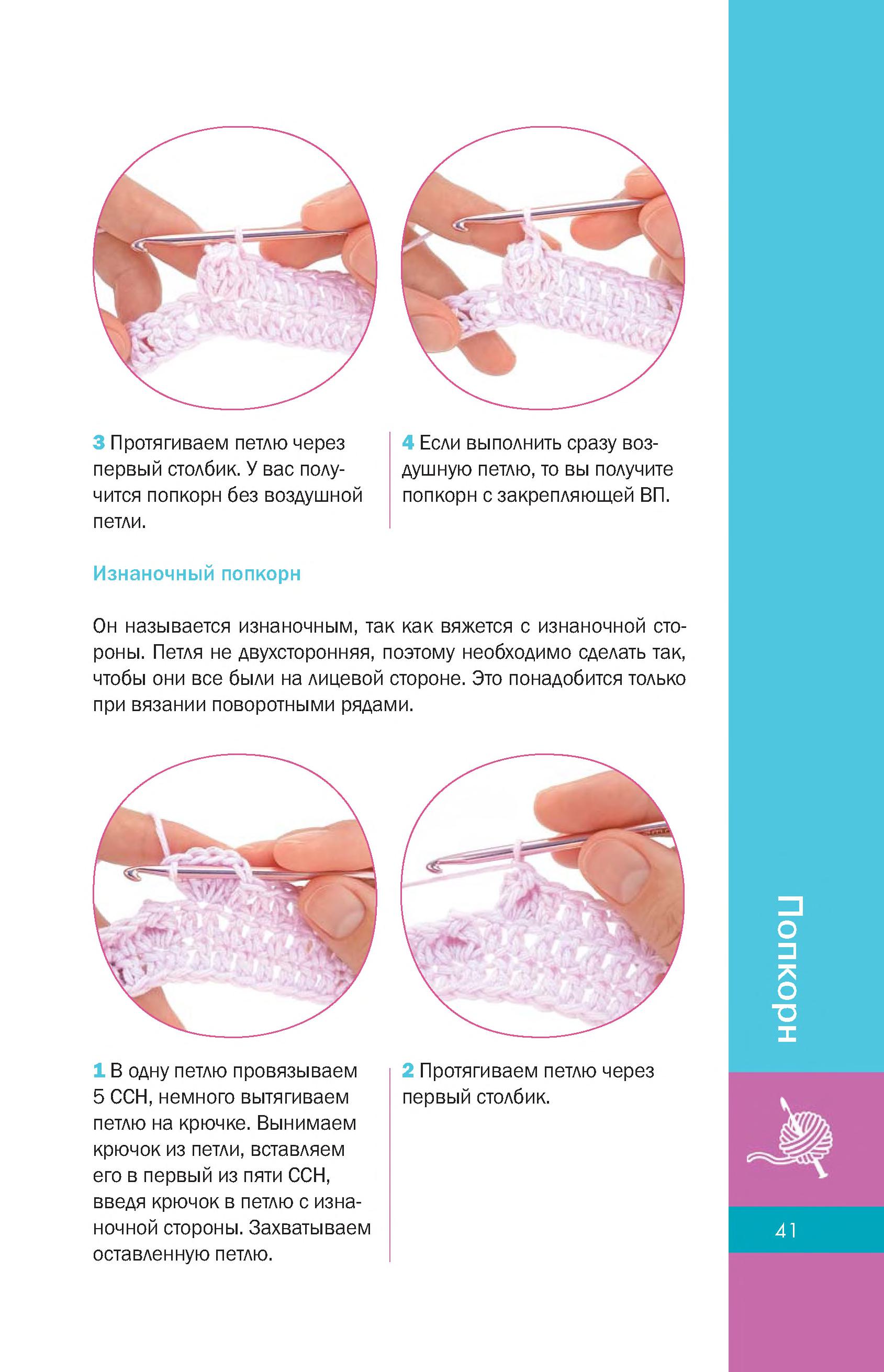 3 Протягиваем петлю через первый столбик. У вас получится попкорн без воздушной петли.

4 Если выполнить сразу воздушную петлю, то вы получите попкорн с закрепляющей ВП.

Изнаночный попкорн

Он называется изнаночным, так как вяжется с изнаночной стороны. Петля не двухсторонняя, поэтому необходимо сделать так, чтобы они все были на лицевой стороне. Это понадобится только при вязании поворотными рядами.

1 В одну петлю провязываем 5 ССН, немного вытягиваем петлю на крючке. Вынимаем крючок из петли, вставляем его в первый из пяти ССН, введя крючок в петлю с изнаночной стороны. Захватываем оставленную петлю.

2 Протягиваем петлю через первый столбик.

Попкорн

41