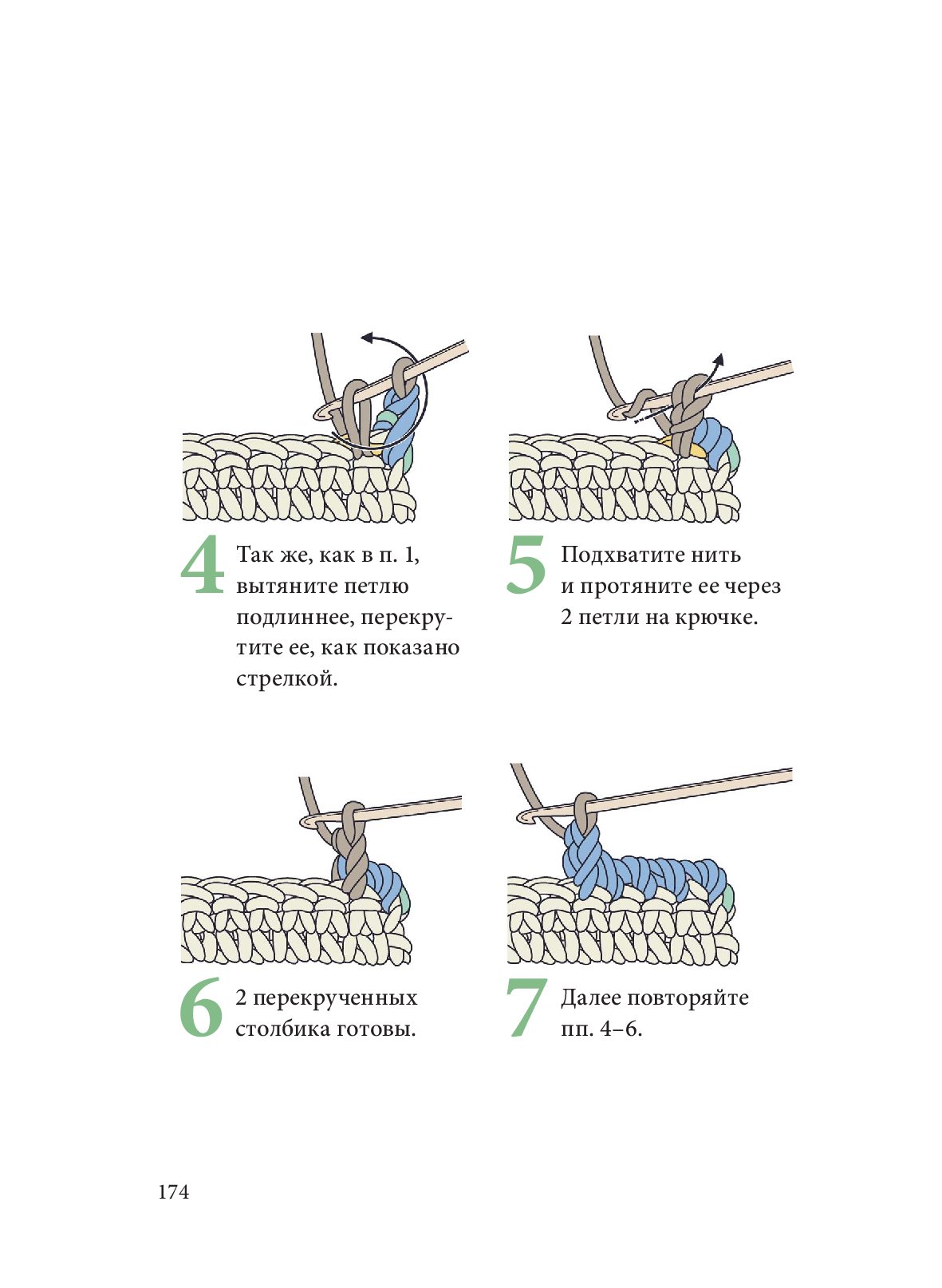 4 Так же, как в п. 1, вытяните петлю подлиннее, перекрутите ее, как показано стрелкой.

5 Подхватите нить и протяните ее через 2 петли на крючке.

6 2 перекрученных столбика готовы.

7 Далее повторяйте пп. 4–6.

174