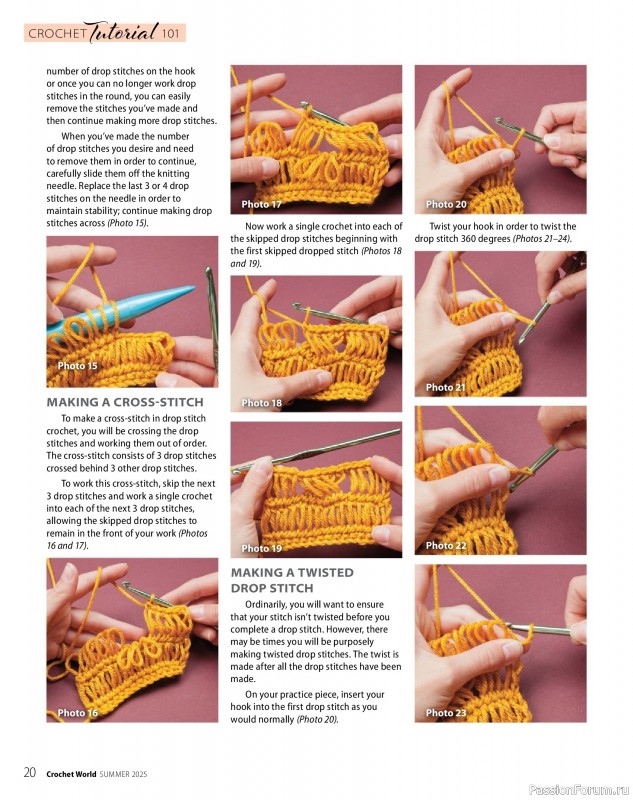 CROCHET Tutorial 101

number of drop stitches on the hook or once you can no longer work drop stitches in the round, you can easily remove the stitches you've made and then continue making more drop stitches.

When you've made the number of drop stitches you desire and need to remove them in order to continue, carefully slide them off the knitting needle. Replace the last 3 or 4 drop stitches on the needle in order to maintain stability; continue making drop stitches across (Photo 15).

Photo 15

MAKING A CROSS-STITCH

To make a cross-stitch in drop stitch crochet, you will be crossing the drop stitches and working them out of order. The cross-stitch consists of 3 drop stitches crossed behind 3 other drop stitches.

To work this cross-stitch, skip the next 3 drop stitches and work a single crochet into each of the next 3 drop stitches, allowing the skipped drop stitches to remain in the front of your work (Photos 16 and 17).

Photo 16

Photo 17

Now work a single crochet into each of the skipped drop stitches beginning with the first skipped dropped stitch (Photos 18 and 19).

Photo 18

Photo 19

MAKING A TWISTED DROP STITCH

Ordinarily, you will want to ensure that your stitch isn't twisted before you complete a drop stitch. However, there may be times you will be purposely making twisted drop stitches. The twist is made after all the drop stitches have been made.

On your practice piece, insert your hook into the first drop stitch as you would normally (Photo 20).

Photo 20

Twist your hook in order to twist the drop stitch 360 degrees (Photos 21–24).

Photo 21

Photo 22

Photo 23

20 Crochet World SUMMER 2025

PassionForum.ru