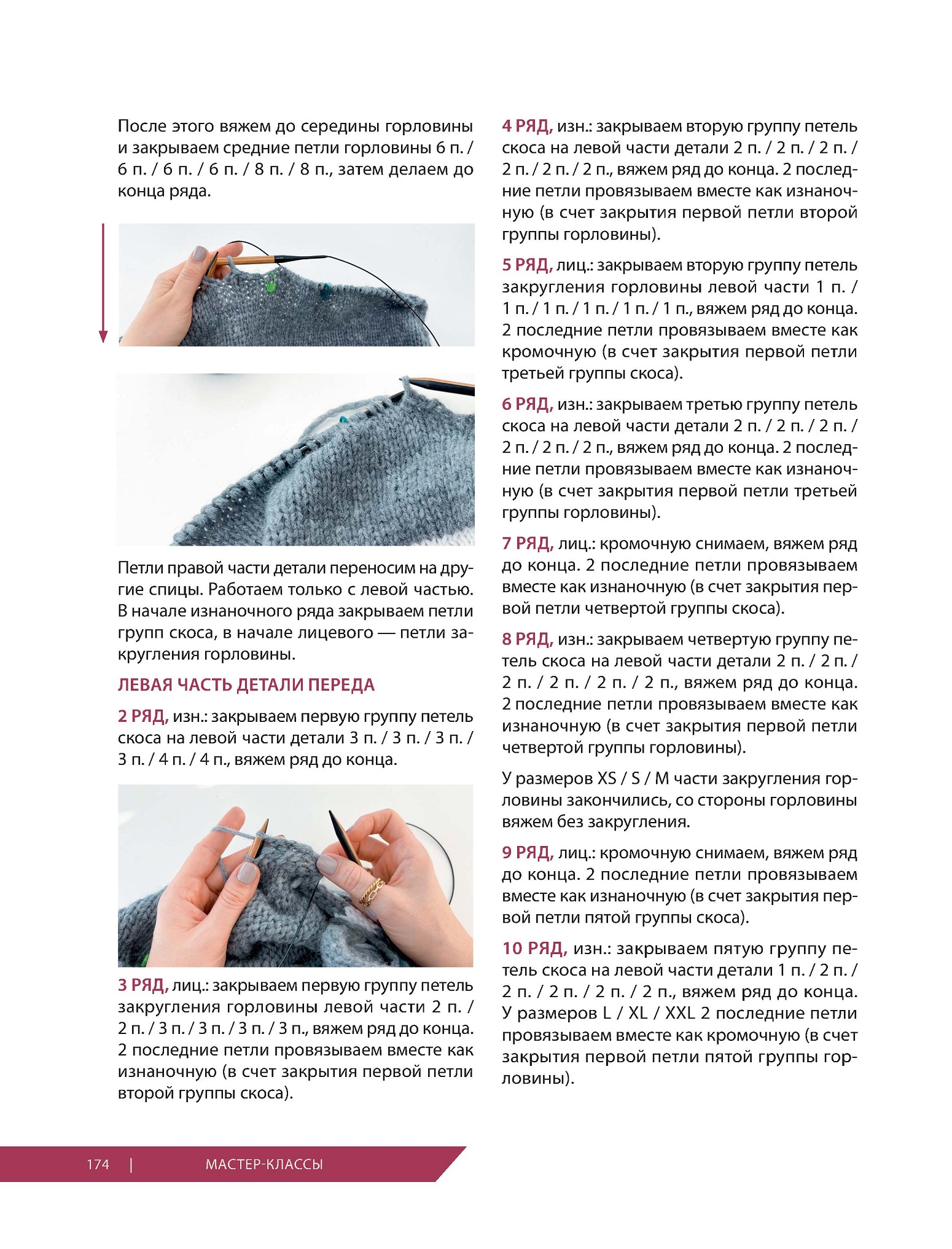 После этого вяжем до середины горловины и закрываем средние петли горловины 6 п. / 6 п. / 6 п. / 6 п. / 8 п. / 8 п., затем делаем до конца ряда.

Петли правой части детали переносим на другие спицы. Работаем только с левой частью. В начале изнаночного ряда закрываем петли групп скоса, в начале лицевого — петли закругления горловины.

ЛЕВАЯ ЧАСТЬ ДЕТАЛИ ПЕРЕДА

2 РЯД, изн.: закрываем первую группу петель скоса на левой части детали 3 п. / 3 п. / 3 п. / 3 п. / 4 п. / 4 п., вяжем ряд до конца.

3 РЯД, лиц.: закрываем первую группу петель закругления горловины левой части 2 п. / 2 п. / 3 п. / 3 п. / 3 п. / 3 п., вяжем ряд до конца. 2 последние петли провязываем вместе как изнаночную (в счет закрытия первой петли второй группы скоса).

4 РЯД, изн.: закрываем вторую группу петель скоса на левой части детали 2 п. / 2 п. / 2 п. / 2 п. / 2 п. / 2 п., вяжем ряд до конца. 2 последние петли провязываем вместе как изнаночную (в счет закрытия первой петли второй группы горловины).

5 РЯД, лиц.: закрываем вторую группу петель закругления горловины левой части 1 п. / 1 п. / 1 п. / 1 п. / 1 п. / 1 п., вяжем ряд до конца. 2 последние петли провязываем вместе как кромочную (в счет закрытия первой петли третьей группы скоса).

6 РЯД, изн.: закрываем третью группу петель скоса на левой части детали 2 п. / 2 п. / 2 п. / 2 п. / 2 п. / 2 п., вяжем ряд до конца. 2 последние петли провязываем вместе как изнаночную (в счет закрытия первой петли третьей группы горловины).

7 РЯД, лиц.: кромочную снимаем, вяжем ряд до конца. 2 последние петли провязываем вместе как изнаночную (в счет закрытия первой петли четвертой группы скоса).

8 РЯД, изн.: закрываем четвертую группу петель скоса на левой части детали 2 п. / 2 п. / 2 п. / 2 п. / 2 п. / 2 п., вяжем ряд до конца. 2 последние петли провязываем вместе как изнаночную (в счет закрытия первой петли четвертой группы горловины).

У размеров XS / S / M части закругления горловины закончились, со стороны горловины вяжем без закругления.

9 РЯД, лиц.: кромочную снимаем, вяжем ряд до конца. 2 последние петли провязываем вместе как изнаночную (в счет закрытия первой петли пятой группы скоса).

10 РЯД, изн.: закрываем пятую группу петель скоса на левой части детали 1 п. / 2 п. / 2 п. / 2 п. / 2 п. / 2 п., вяжем ряд до конца. У размеров L / XL / XXL 2 последние петли провязываем вместе как кромочную (в счет закрытия первой петли пятой группы горловины).

174 | МАСТЕР-КЛАССЫ