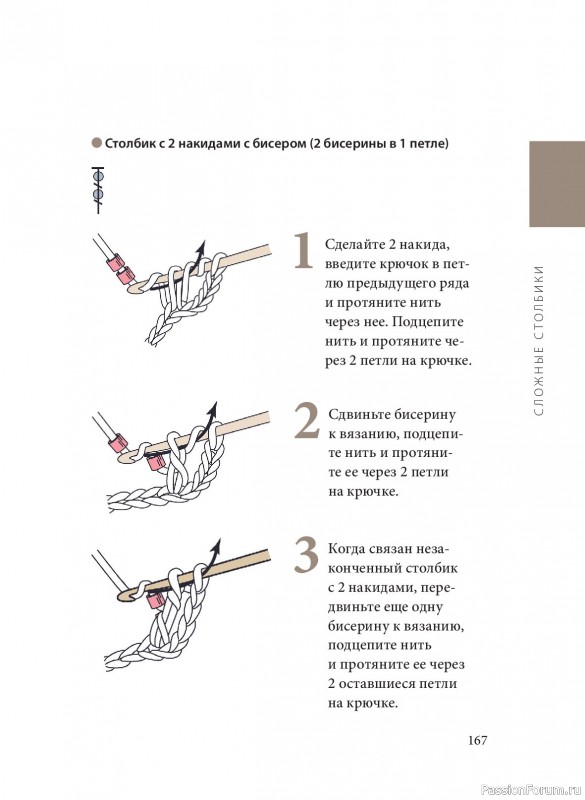 Столбик с 2 накидами с бисером (2 бисерины в 1 петле)

1 Сделайте 2 накида, введите крючок в петлю предыдущего ряда и протяните нить через нее. Подцепите нить и протяните через 2 петли на крючке.

2 Сдвиньте бисерину к вязанию, подцепите нить и протяните ее через 2 петли на крючке.

3 Когда связан незаконченный столбик с 2 накидами, передвиньте еще одну бисерину к вязанию, подцепите нить и протяните ее через 2 оставшиеся петли на крючке.

СЛОЖНЫЕ СТОЛБИКИ

167

PassionForum.ru