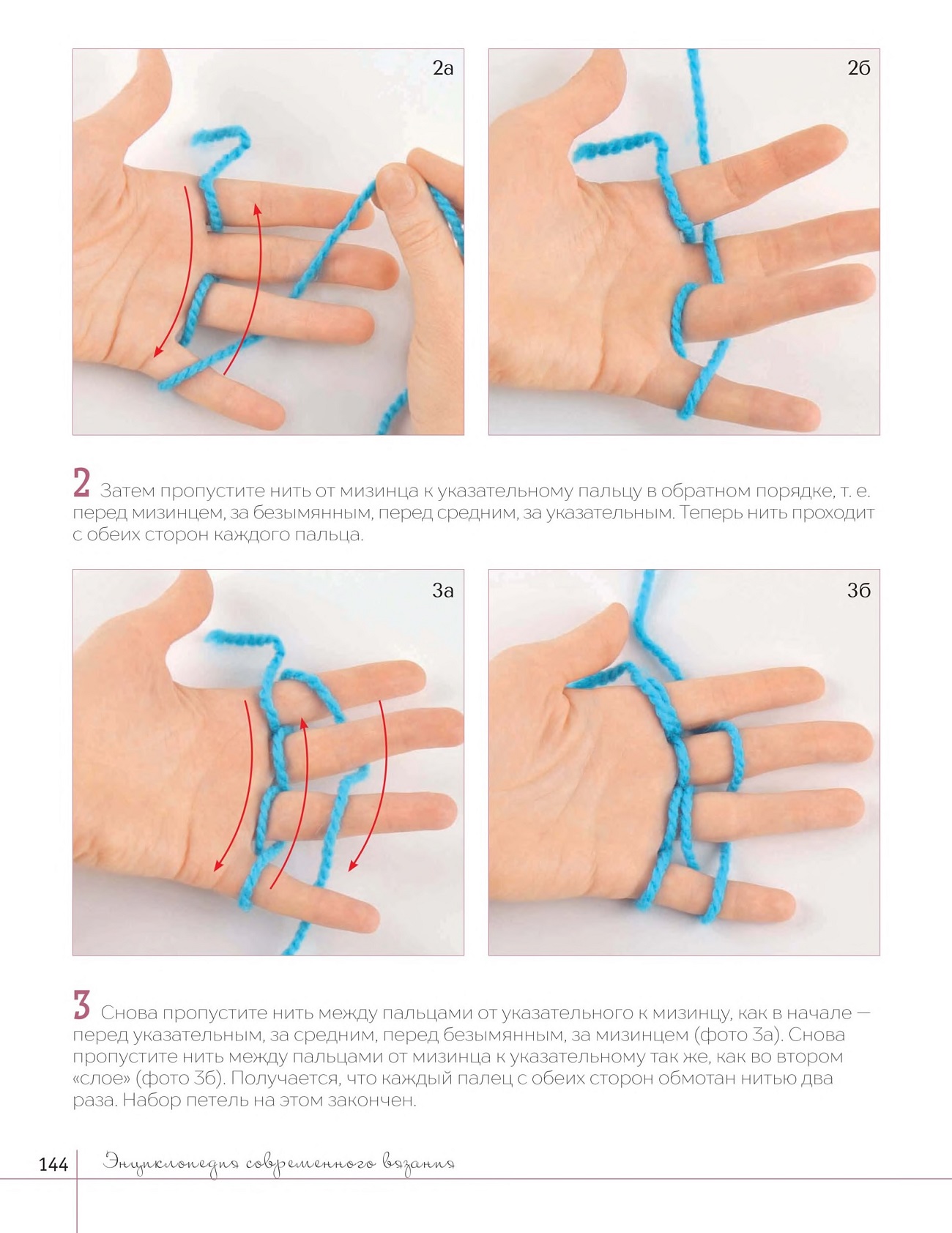 2а

2б

2 Затем пропустите нить от мизинца к указательному пальцу в обратном порядке, т. е. перед мизинцем, за безымянным, перед средним, за указательным. Теперь нить проходит с обеих сторон каждого пальца.

3а

3б

3 Снова пропустите нить между пальцами от указательного к мизинцу, как в начале — перед указательным, за средним, перед безымянным, за мизинцем (фото 3а). Снова пропустите нить между пальцами от мизинца к указательному так же, как во втором «слое» (фото 3б). Получается, что каждый палец с обеих сторон обмотан нитью два раза. Набор петель на этом закончен.

144 Энциклопедия современного вязания