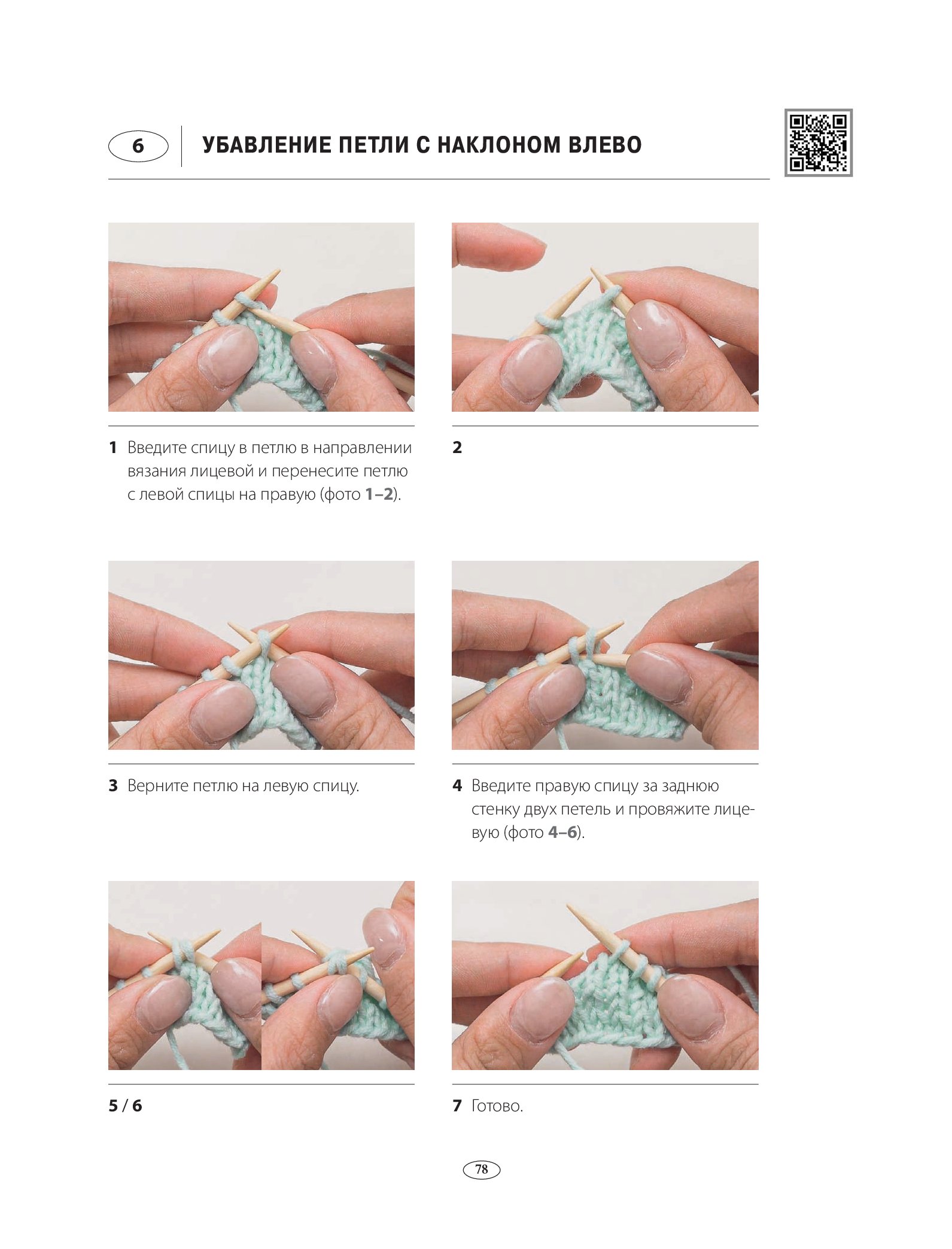 6 УБАВЛЕНИЕ ПЕТЛИ С НАКЛОНОМ ВЛЕВО

1 Введите спицу в петлю в направлении вязания лицевой и перенесите петлю с левой спицы на правую (фото 1–2).

2

3 Верните петлю на левую спицу.

4 Введите правую спицу за заднюю стенку двух петель и провяжите лицевую (фото 4–6).

5 / 6

7 Готово.

78