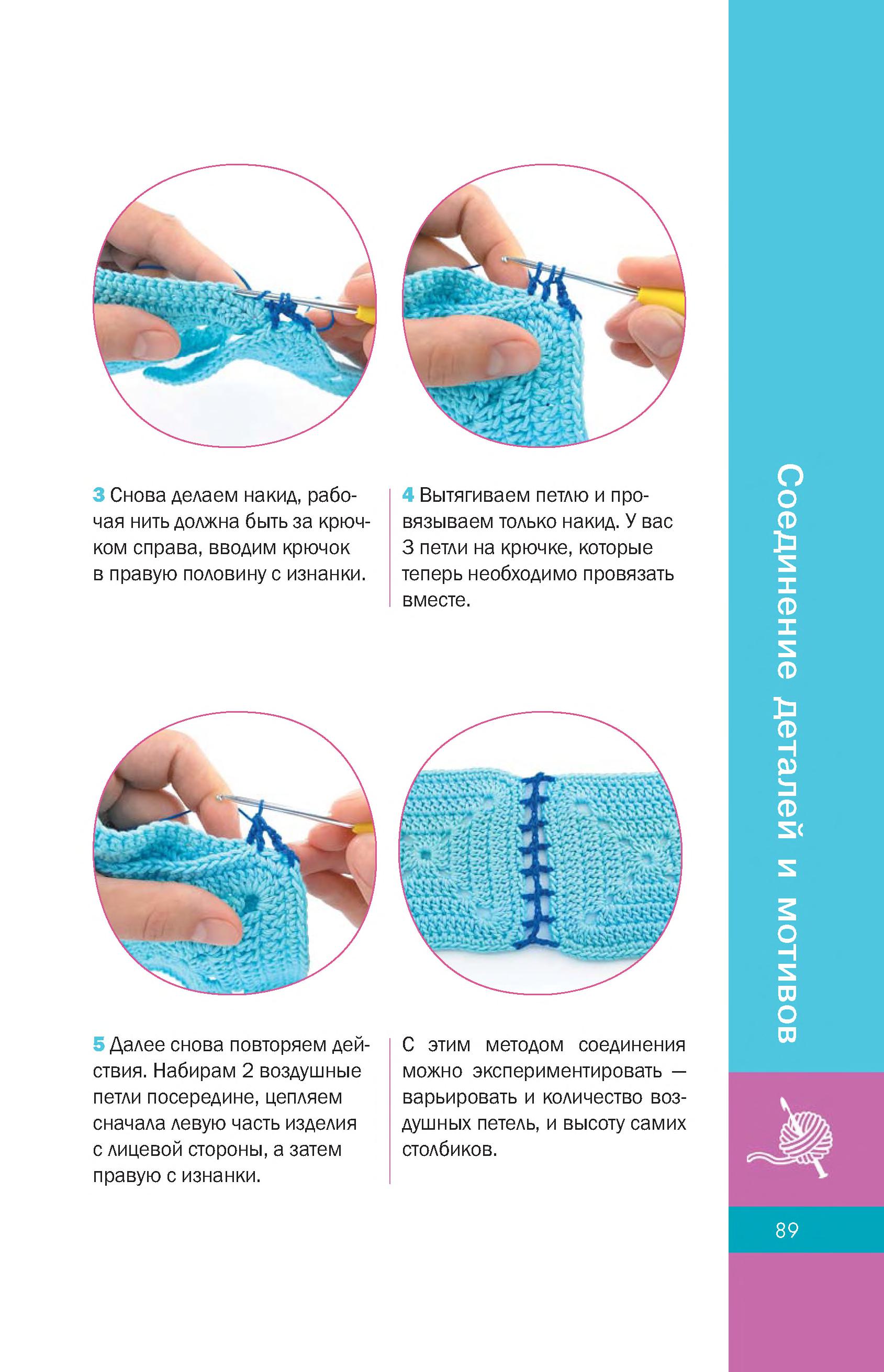 3 Снова делаем накид, рабочая нить должна быть за крючком справа, вводим крючок в правую половину с изнанки.

4 Вытягиваем петлю и провязываем только накид. У вас 3 петли на крючке, которые теперь необходимо провязать вместе.

5 Далее снова повторяем действия. Набирам 2 воздушные петли посередине, цепляем сначала левую часть изделия с лицевой стороны, а затем правую с изнанки.

С этим методом соединения можно экспериментировать — варьировать и количество воздушных петель, и высоту самих столбиков.

Соединение деталей и мотивов

89