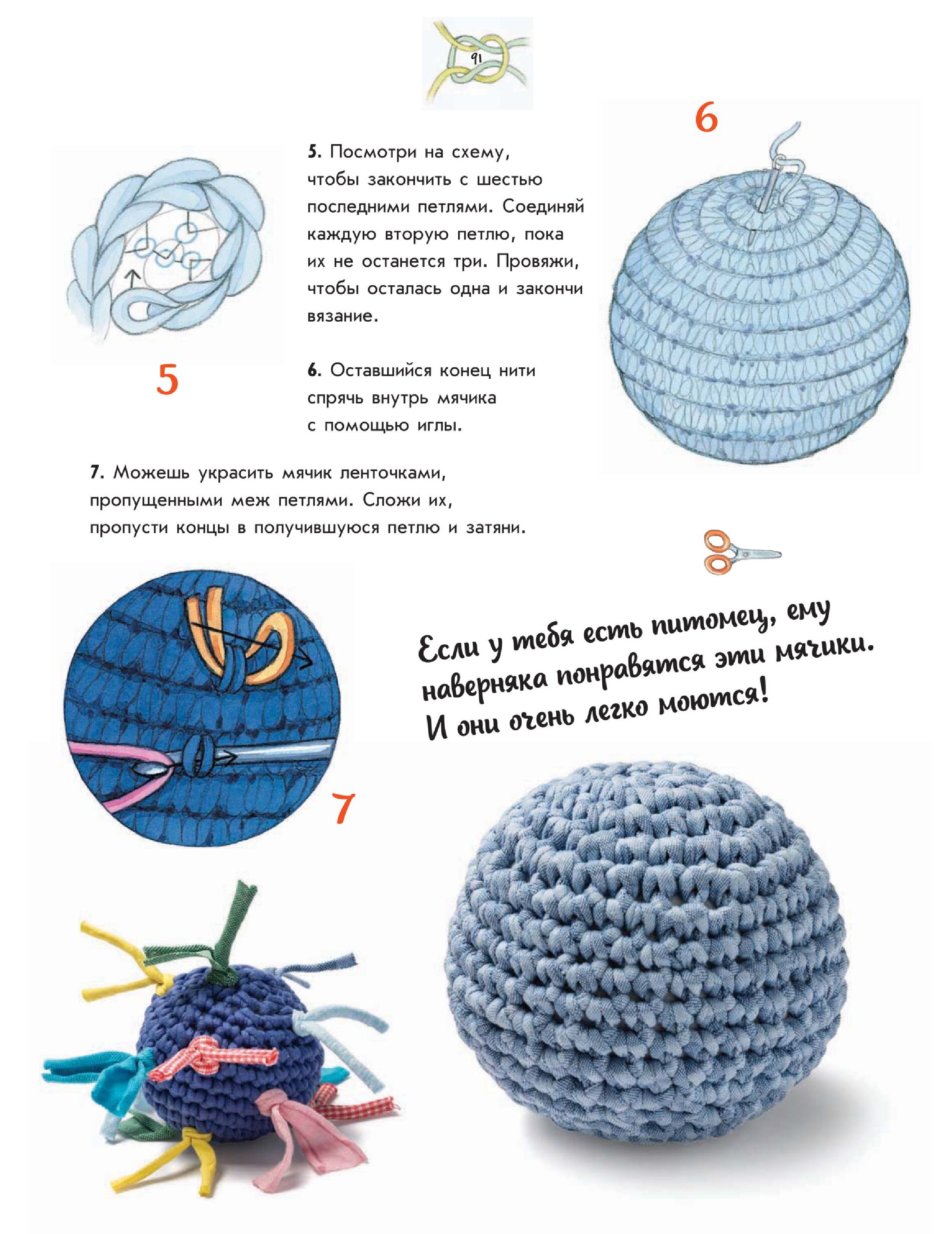 91

6

5. Посмотри на схему, чтобы закончить с шестью последними петлями. Соединяй каждую вторую петлю, пока их не останется три. Провяжи, чтобы осталась одна и закончи вязание.

5

6. Оставшийся конец нити спрячь внутрь мячика с помощью иглы.

7. Можешь украсить мячик ленточками, пропущенными меж петлями. Сложи их, пропусти концы в получившуюся петлю и затяни.

Если у тебя есть питомец, ему наверняка понравятся эти мячики. И они очень легко моются!

7