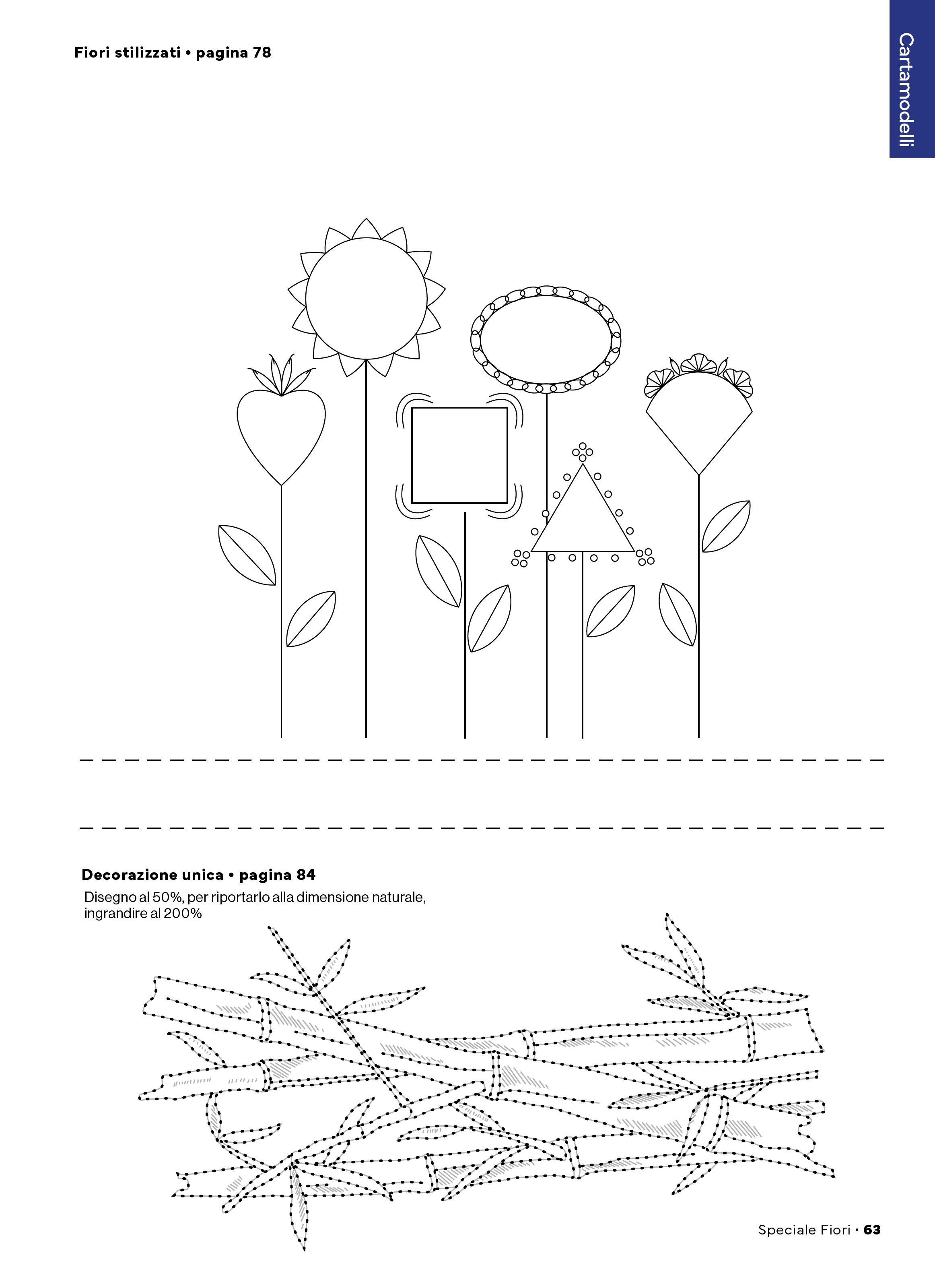 Fiori stilizzati • pagina 78

Cartamodelli

Decorazione unica • pagina 84

Disegno al 50%, per riportarlo alla dimensione naturale, ingrandire al 200%

Speciale Fiori • 63