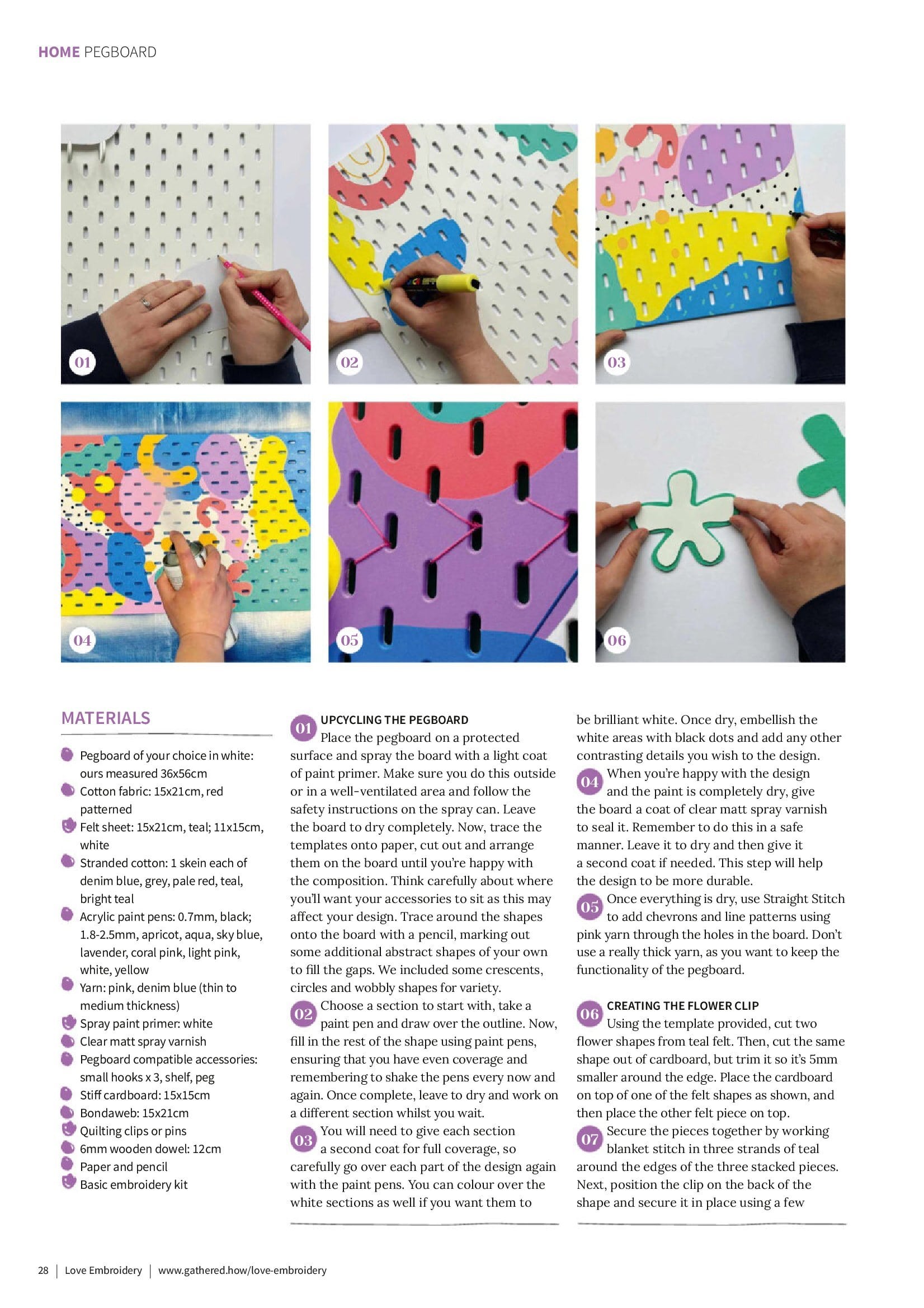 HOME PEGBOARD

01

02

03

04

05

06

MATERIALS

Pegboard of your choice in white: ours measured 36x56cm

Cotton fabric: 15x21cm, red patterned

Felt sheet: 15x21cm, teal; 11x15cm, white

Stranded cotton: 1 skein each of denim blue, grey, pale red, teal, bright teal

Acrylic paint pens: 0.7mm, black; 1.8-2.5mm, apricot, aqua, sky blue, lavender, coral pink, light pink, white, yellow

Yarn: pink, denim blue (thin to medium thickness)

Spray paint primer: white

Clear matt spray varnish

Pegboard compatible accessories: small hooks x 3, shelf, peg

Stiff cardboard: 15x15cm

Bondaweb: 15x21cm

Quilting clips or pins

6mm wooden dowel: 12cm

Paper and pencil

Basic embroidery kit

01 UPCYCLING THE PEGBOARD
Place the pegboard on a protected surface and spray the board with a light coat of paint primer. Make sure you do this outside or in a well-ventilated area and follow the safety instructions on the spray can. Leave the board to dry completely. Now, trace the templates onto paper, cut out and arrange them on the board until you're happy with the composition. Think carefully about where you'll want your accessories to sit as this may affect your design. Trace around the shapes onto the board with a pencil, marking out some additional abstract shapes of your own to fill the gaps. We included some crescents, circles and wobbly shapes for variety.

02 Choose a section to start with, take a paint pen and draw over the outline. Now, fill in the rest of the shape using paint pens, ensuring that you have even coverage and remembering to shake the pens every now and again. Once complete, leave to dry and work on a different section whilst you wait.

03 You will need to give each section a second coat for full coverage, so carefully go over each part of the design again with the paint pens. You can colour over the white sections as well if you want them to be brilliant white. Once dry, embellish the white areas with black dots and add any other contrasting details you wish to the design.

04 When you're happy with the design and the paint is completely dry, give the board a coat of clear matt spray varnish to seal it. Remember to do this in a safe manner. Leave it to dry and then give it a second coat if needed. This step will help the design to be more durable.

05 Once everything is dry, use Straight Stitch to add chevrons and line patterns using pink yarn through the holes in the board. Don't use a really thick yarn, as you want to keep the functionality of the pegboard.

06 CREATING THE FLOWER CLIP
Using the template provided, cut two flower shapes from teal felt. Then, cut the same shape out of cardboard, but trim it so it's 5mm smaller around the edge. Place the cardboard on top of one of the felt shapes as shown, and then place the other felt piece on top.

07 Secure the pieces together by working blanket stitch in three strands of teal around the edges of the three stacked pieces. Next, position the clip on the back of the shape and secure it in place using a few

28 | Love Embroidery | www.gathered.how/love-embroidery