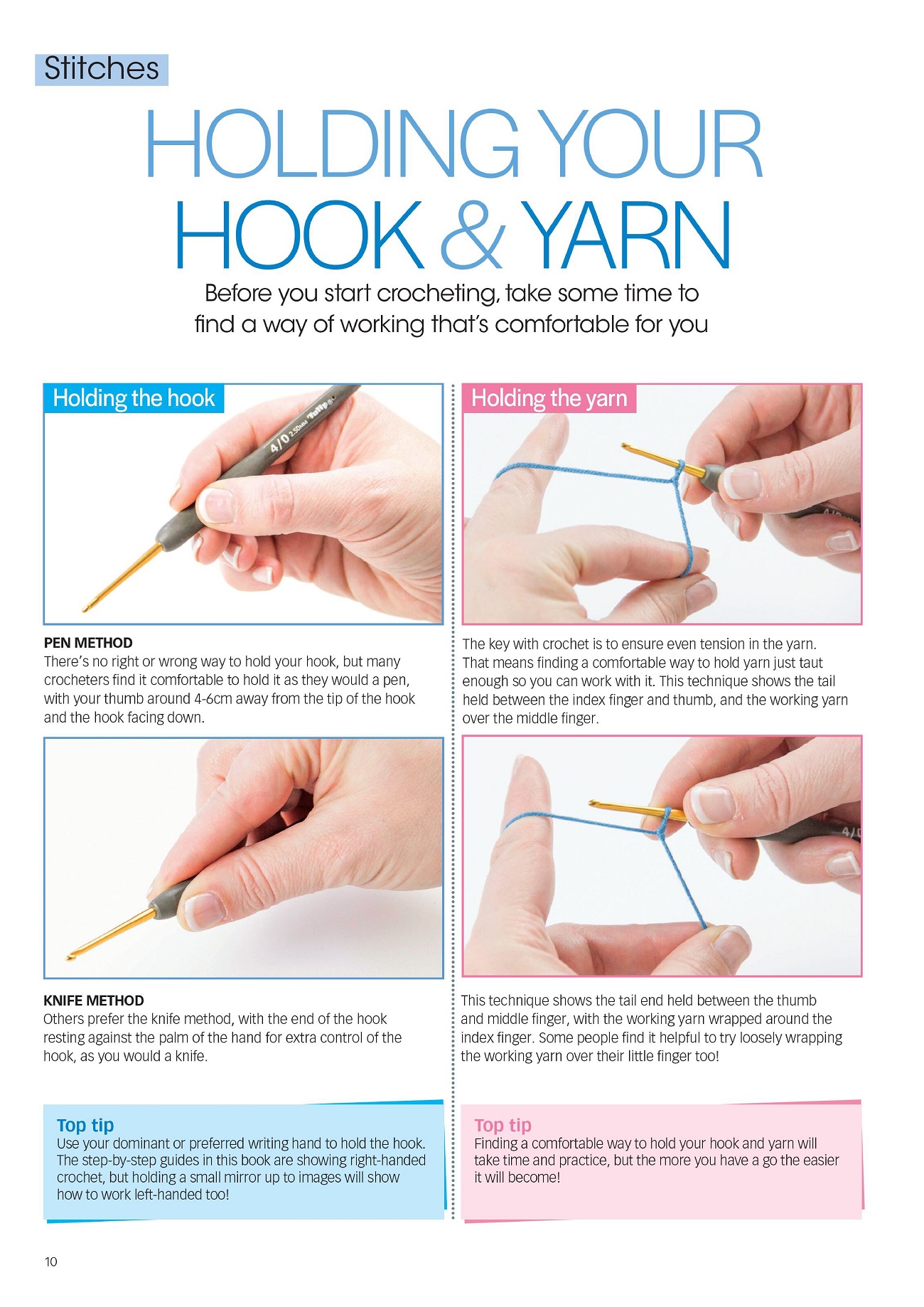 Stitches

HOLDING YOUR HOOK & YARN

Before you start crocheting, take some time to find a way of working that's comfortable for you

Holding the hook

4/0 2.50MM Tulip

PEN METHOD
There's no right or wrong way to hold your hook, but many crocheters find it comfortable to hold it as they would a pen, with your thumb around 4-6cm away from the tip of the hook and the hook facing down.

KNIFE METHOD
Others prefer the knife method, with the end of the hook resting against the palm of the hand for extra control of the hook, as you would a knife.

Top tip
Use your dominant or preferred writing hand to hold the hook. The step-by-step guides in this book are showing right-handed crochet, but holding a small mirror up to images will show how to work left-handed too!

Holding the yarn

The key with crochet is to ensure even tension in the yarn. That means finding a comfortable way to hold yarn just taut enough so you can work with it. This technique shows the tail held between the index finger and thumb, and the working yarn over the middle finger.

This technique shows the tail end held between the thumb and middle finger, with the working yarn wrapped around the index finger. Some people find it helpful to try loosely wrapping the working yarn over their little finger too!

Top tip
Finding a comfortable way to hold your hook and yarn will take time and practice, but the more you have a go the easier it will become!

10