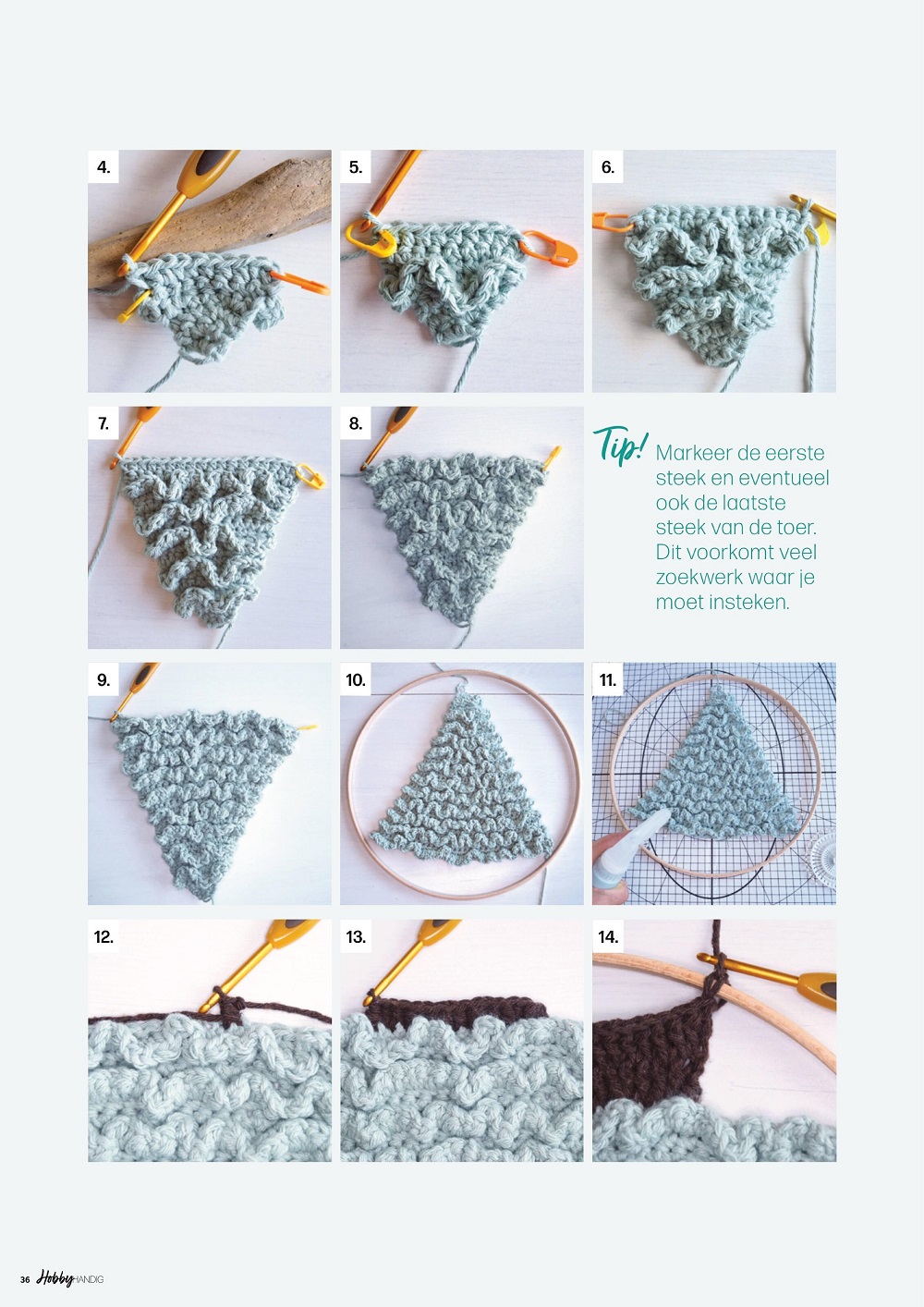 4.

5.

6.

7.

8.

Tip! Markeer de eerste steek en eventueel ook de laatste steek van de toer. Dit voorkomt veel zoekwerk waar je moet insteken.

9.

10.

11.

12.

13.

14.

36 Hobby HANDIG