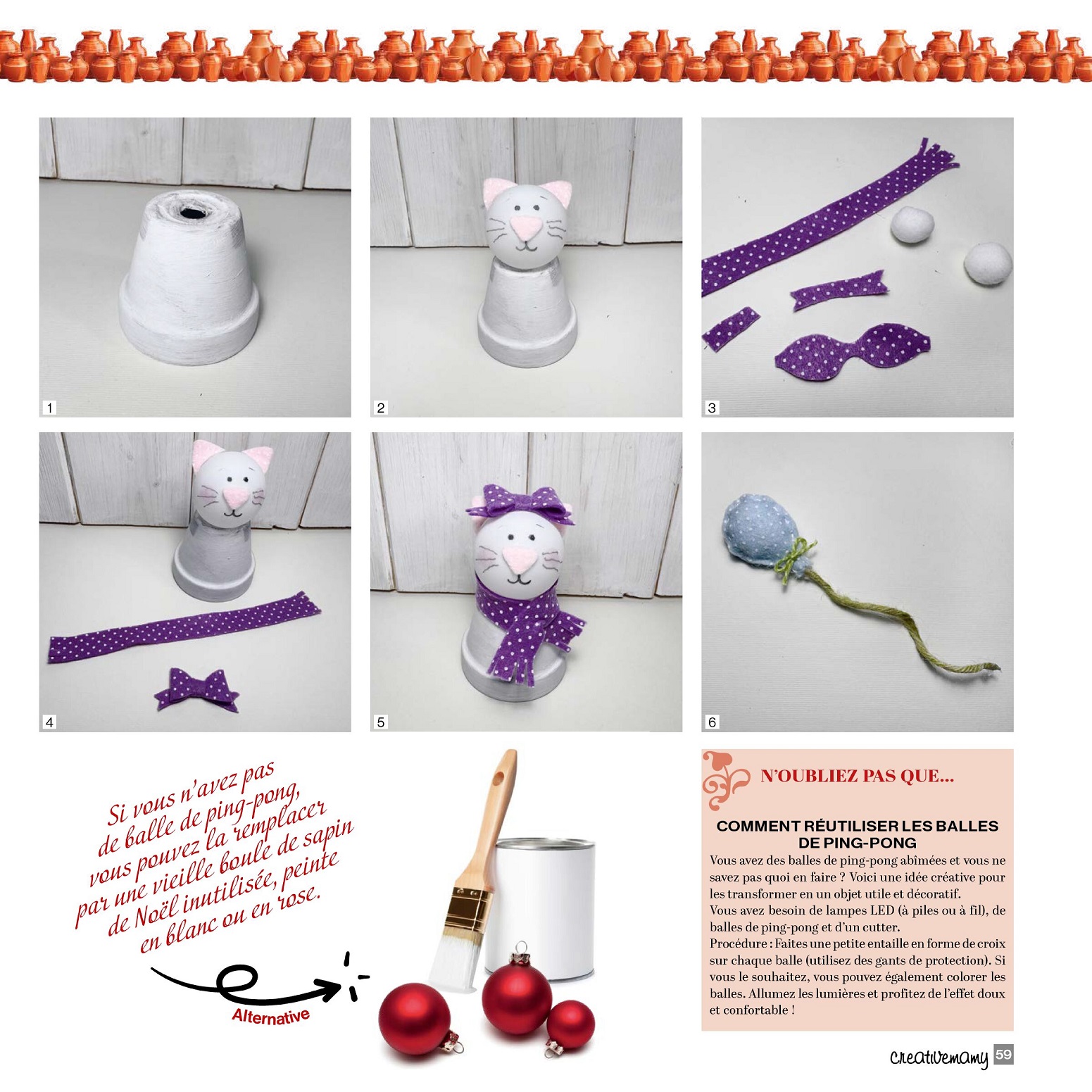 1

2

3

4

5

6

Si vous n'avez pas de balle de ping-pong, vous pouvez la remplacer par une vieille boule de sapin de Noël inutilisée, peinte en blanc ou en rose.

Alternative

N'OUBLIEZ PAS QUE...

COMMENT RÉUTILISER LES BALLES DE PING-PONG

Vous avez des balles de ping-pong abîmées et vous ne savez pas quoi en faire ? Voici une idée créative pour les transformer en un objet utile et décoratif.
Vous avez besoin de lampes LED (à piles ou à fil), de balles de ping-pong et d'un cutter.
Procédure : Faites une petite entaille en forme de croix sur chaque balle (utilisez des gants de protection). Si vous le souhaitez, vous pouvez également colorer les balles. Allumez les lumières et profitez de l'effet doux et confortable !

creativemamy 59