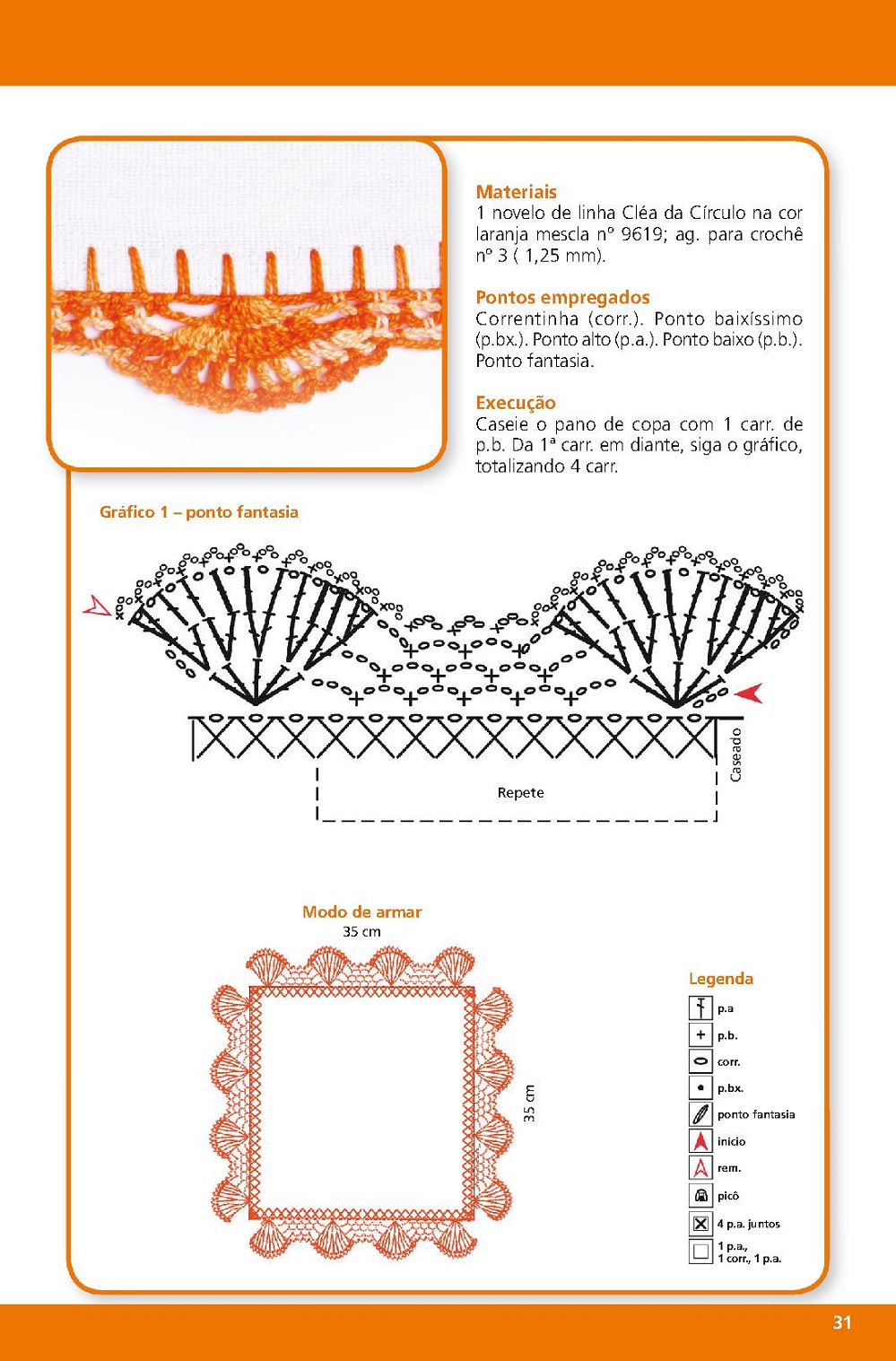 Materiais
1 novelo de linha Cléa da Círculo na cor laranja mescla nº 9619; ag. para crochê nº 3 ( 1,25 mm).

Pontos empregados
Correntinha (corr.). Ponto baixíssimo (p.bx.). Ponto alto (p.a.). Ponto baixo (p.b.). Ponto fantasia.

Execução
Caseie o pano de copa com 1 carr. de p.b. Da 1ª carr. em diante, siga o gráfico, totalizando 4 carr.

Gráfico 1 – ponto fantasia

Caseado

Repete

Modo de armar
35 cm
35 cm

Legenda
p.a
p.b.
corr.
p.bx.
ponto fantasia
início
rem.
picô
4 p.a. juntos
1 p.a., 1 corr., 1 p.a.

31