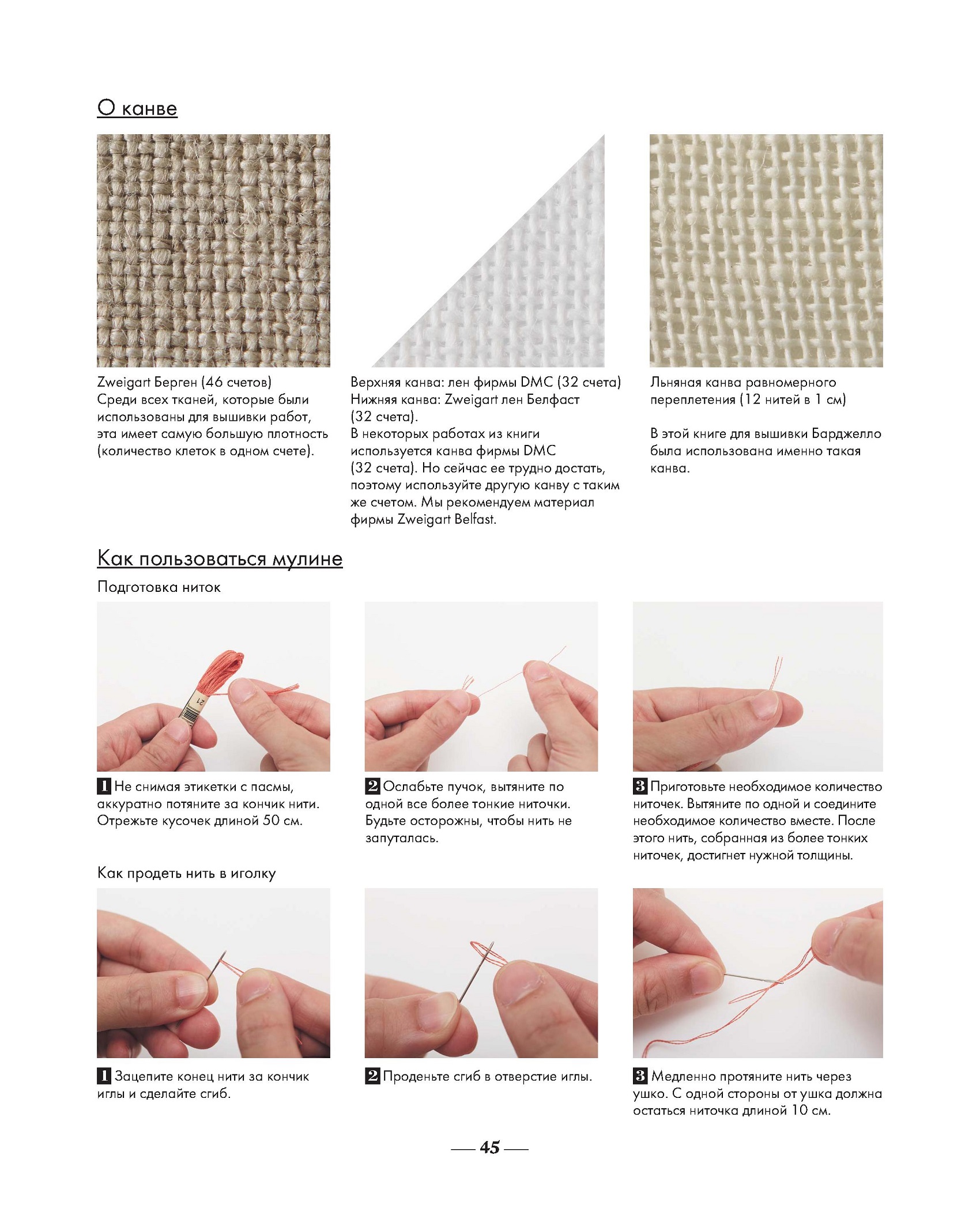 О канве

Zweigart Берген (46 счетов)
Среди всех тканей, которые были использованы для вышивки работ, эта имеет самую большую плотность (количество клеток в одном счете).

Верхняя канва: лен фирмы DMC (32 счета)
Нижняя канва: Zweigart лен Белфаст (32 счета).
В некоторых работах из книги используется канва фирмы DMC (32 счета). Но сейчас ее трудно достать, поэтому используйте другую канву с таким же счетом. Мы рекомендуем материал фирмы Zweigart Belfast.

Льняная канва равномерного переплетения (12 нитей в 1 см)

В этой книге для вышивки Барджелло была использована именно такая канва.

Как пользоваться мулине

Подготовка ниток

21

1 Не снимая этикетки с пасмы, аккуратно потяните за кончик нити. Отрежьте кусочек длиной 50 см.

2 Ослабьте пучок, вытяните по одной все более тонкие ниточки. Будьте осторожны, чтобы нить не запуталась.

3 Приготовьте необходимое количество ниточек. Вытяните по одной и соедините необходимое количество вместе. После этого нить, собранная из более тонких ниточек, достигнет нужной толщины.

Как продеть нить в иголку

1 Зацепите конец нити за кончик иглы и сделайте сгиб.

2 Проденьте сгиб в отверстие иглы.

3 Медленно протяните нить через ушко. С одной стороны от ушка должна остаться ниточка длиной 10 см.

— 45 —