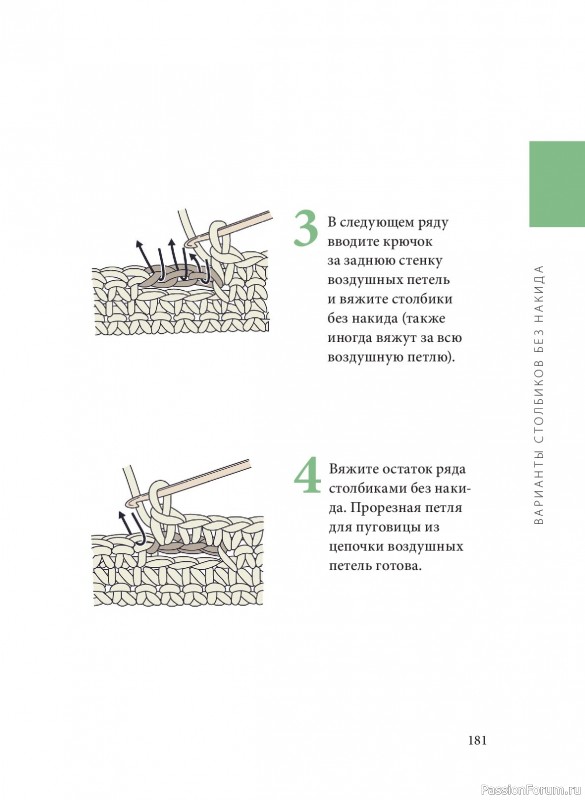 3 В следующем ряду вводите крючок за заднюю стенку воздушных петель и вяжите столбики без накида (также иногда вяжут за всю воздушную петлю).

4 Вяжите остаток ряда столбиками без накида. Прорезная петля для пуговицы из цепочки воздушных петель готова.

ВАРИАНТЫ СТОЛБИКОВ БЕЗ НАКИДА

181

PassionForum.ru