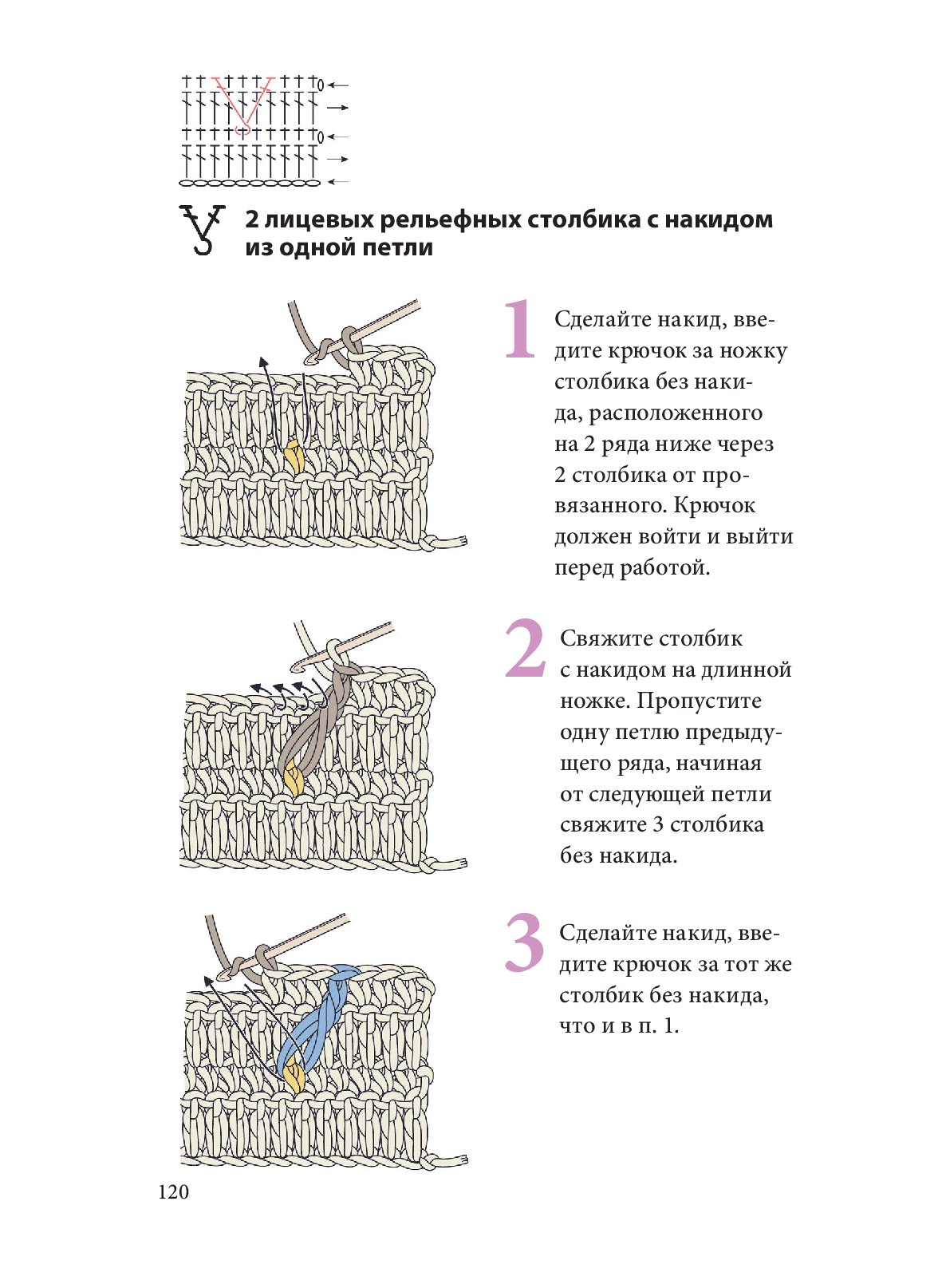 2 лицевых рельефных столбика с накидом из одной петли

1 Сделайте накид, введите крючок за ножку столбика без накида, расположенного на 2 ряда ниже через 2 столбика от провязанного. Крючок должен войти и выйти перед работой.

2 Свяжите столбик с накидом на длинной ножке. Пропустите одну петлю предыдущего ряда, начиная от следующей петли свяжите 3 столбика без накида.

3 Сделайте накид, введите крючок за тот же столбик без накида, что и в п. 1.

120