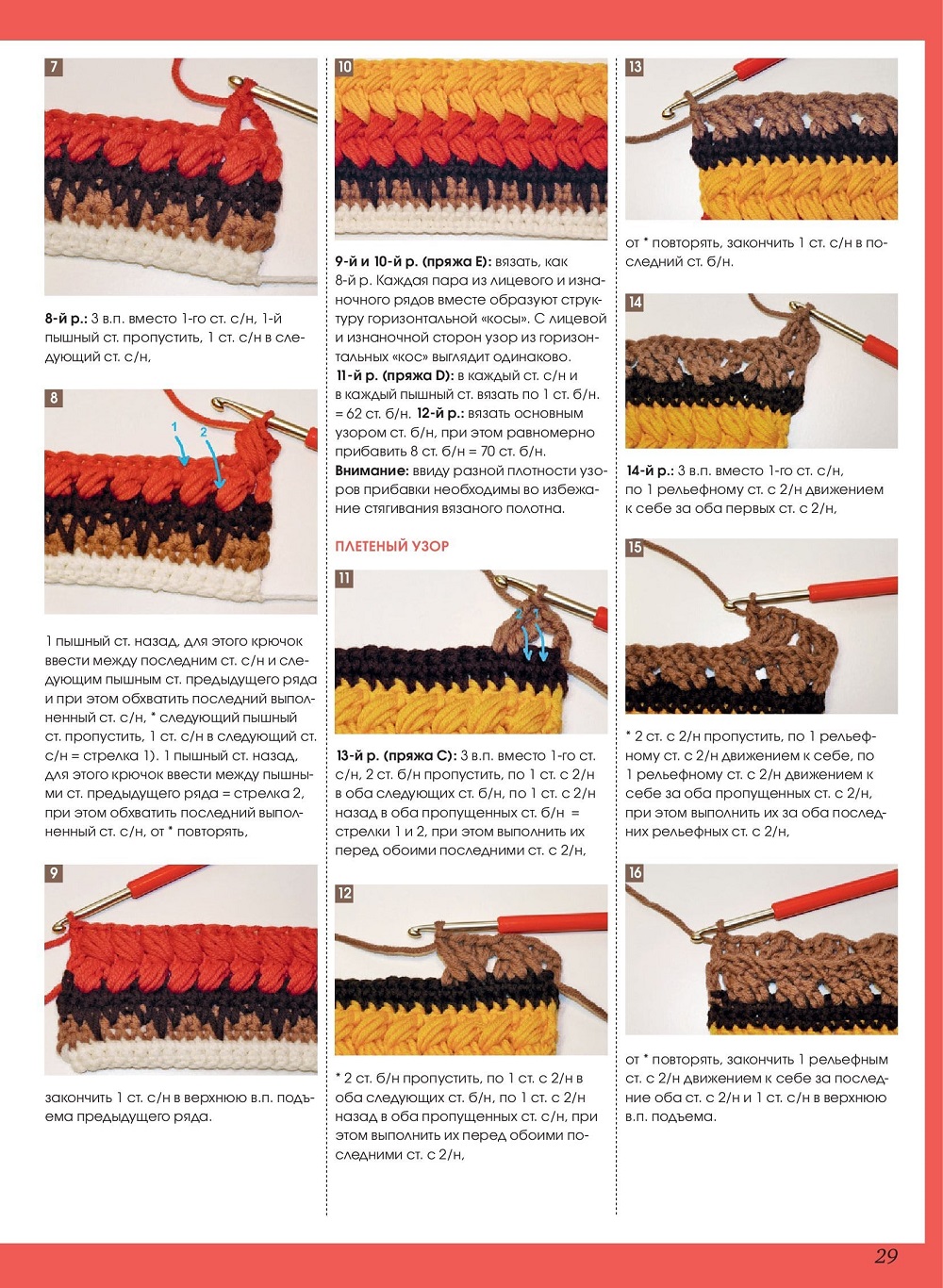 7

8-й р.: 3 в.п. вместо 1-го ст. с/н, 1-й пышный ст. пропустить, 1 ст. с/н в следующий ст. с/н,

8

1 2

1 пышный ст. назад, для этого крючок ввести между последним ст. с/н и следующим пышным ст. предыдущего ряда и при этом обхватить последний выполненный ст. с/н, * следующий пышный ст. пропустить, 1 ст. с/н в следующий ст. с/н = стрелка 1). 1 пышный ст. назад, для этого крючок ввести между пышными ст. предыдущего ряда = стрелка 2, при этом обхватить последний выполненный ст. с/н, от * повторять,

9

закончить 1 ст. с/н в верхнюю в.п. подъема предыдущего ряда.

10

9-й и 10-й р. (пряжа E): вязать, как 8-й р. Каждая пара из лицевого и изнаночного рядов вместе образуют структуру горизонтальной «косы». С лицевой и изнаночной сторон узор из горизонтальных «кос» выглядит одинаково. 11-й р. (пряжа D): в каждый ст. с/н и в каждый пышный ст. вязать по 1 ст. б/н. = 62 ст. б/н. 12-й р.: вязать основным узором ст. б/н, при этом равномерно прибавить 8 ст. б/н = 70 ст. б/н. Внимание: ввиду разной плотности узоров прибавки необходимы во избежание стягивания вязаного полотна.

ПЛЕТЕНЫЙ УЗОР

11

2 1

13-й р. (пряжа C): 3 в.п. вместо 1-го ст. с/н, 2 ст. б/н пропустить, по 1 ст. с 2/н в оба следующих ст. б/н, по 1 ст. с 2/н назад в оба пропущенных ст. б/н = стрелки 1 и 2, при этом выполнить их перед обоими последними ст. с 2/н,

12

* 2 ст. б/н пропустить, по 1 ст. с 2/н в оба следующих ст. б/н, по 1 ст. с 2/н назад в оба пропущенных ст. с/н, при этом выполнить их перед обоими последними ст. с 2/н,

13

от * повторять, закончить 1 ст. с/н в последний ст. б/н.

14

14-й р.: 3 в.п. вместо 1-го ст. с/н, по 1 рельефному ст. с 2/н движением к себе за оба первых ст. с 2/н,

15

* 2 ст. с 2/н пропустить, по 1 рельефному ст. с 2/н движением к себе, по 1 рельефному ст. с 2/н движением к себе за оба пропущенных ст. с 2/н, при этом выполнить их за оба последних рельефных ст. с 2/н,

16

от * повторять, закончить 1 рельефным ст. с 2/н движением к себе за последние оба ст. с 2/н и 1 ст. с/н в верхнюю в.п. подъема.

29