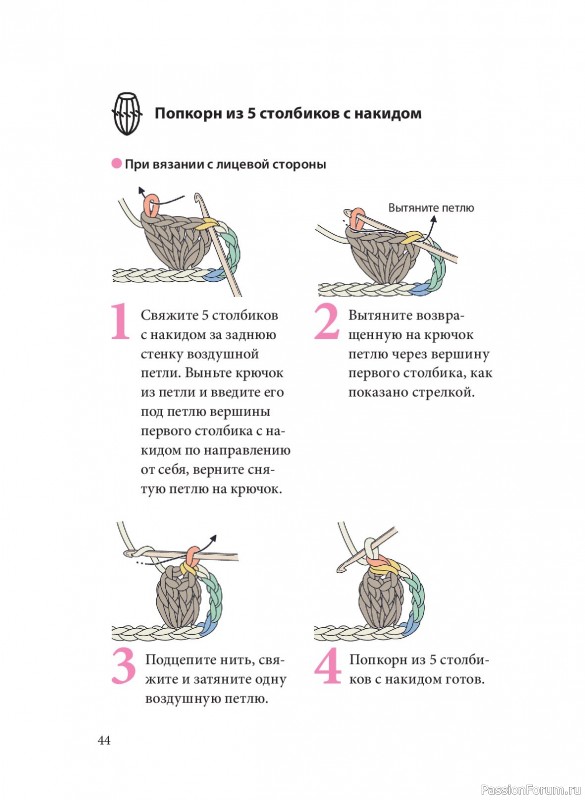 Попкорн из 5 столбиков с накидом

При вязании с лицевой стороны

Вытяните петлю

1 Свяжите 5 столбиков с накидом за заднюю стенку воздушной петли. Выньте крючок из петли и введите его под петлю вершины первого столбика с накидом по направлению от себя, верните снятую петлю на крючок.

2 Вытяните возвращенную на крючок петлю через вершину первого столбика, как показано стрелкой.

3 Подцепите нить, свяжите и затяните одну воздушную петлю.

4 Попкорн из 5 столбиков с накидом готов.

44

PassionForum.ru