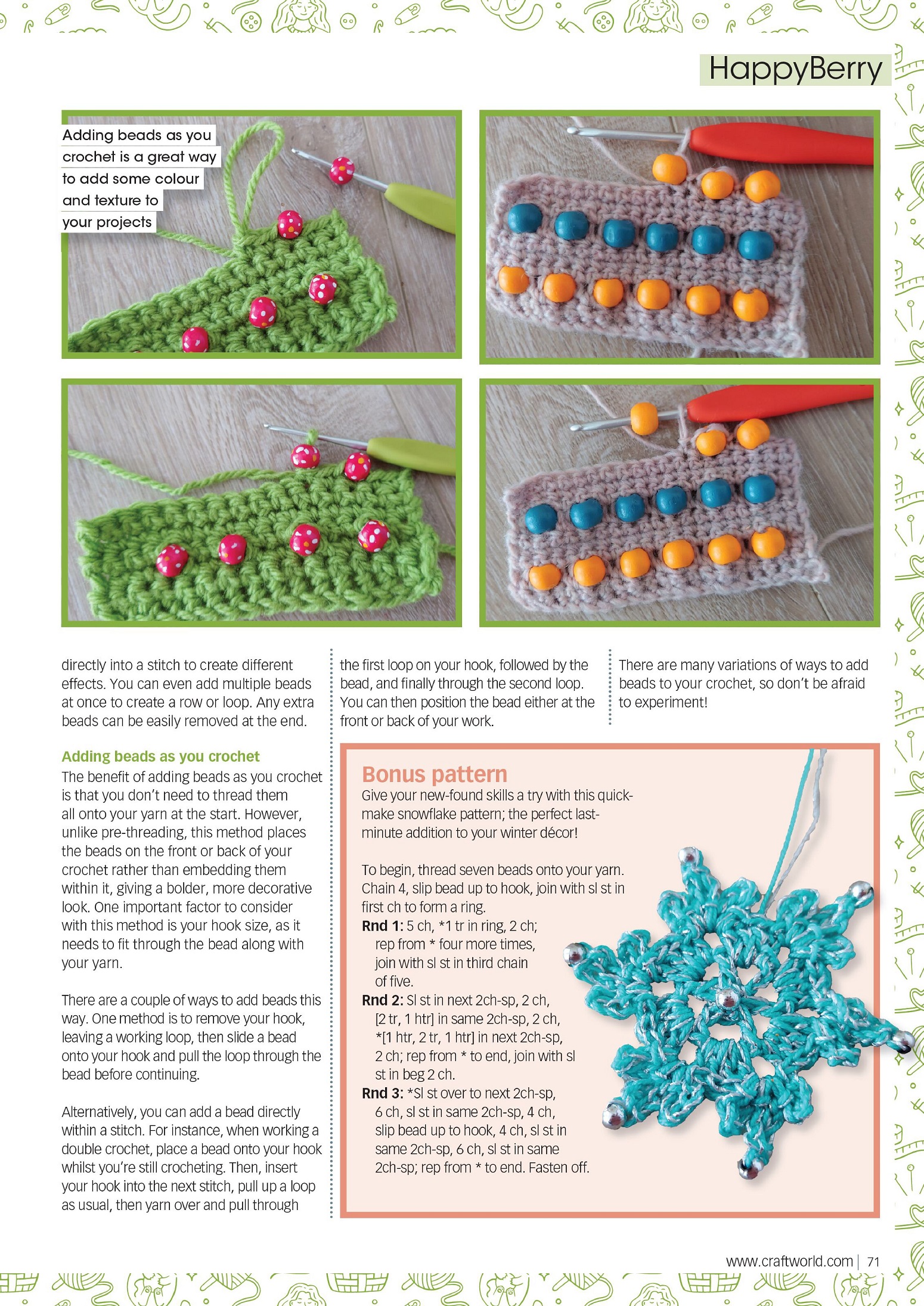 HappyBerry

Adding beads as you crochet is a great way to add some colour and texture to your projects

directly into a stitch to create different effects. You can even add multiple beads at once to create a row or loop. Any extra beads can be easily removed at the end.

Adding beads as you crochet

The benefit of adding beads as you crochet is that you don't need to thread them all onto your yarn at the start. However, unlike pre-threading, this method places the beads on the front or back of your crochet rather than embedding them within it, giving a bolder, more decorative look. One important factor to consider with this method is your hook size, as it needs to fit through the bead along with your yarn.

There are a couple of ways to add beads this way. One method is to remove your hook, leaving a working loop, then slide a bead onto your hook and pull the loop through the bead before continuing.

Alternatively, you can add a bead directly within a stitch. For instance, when working a double crochet, place a bead onto your hook whilst you're still crocheting. Then, insert your hook into the next stitch, pull up a loop as usual, then yarn over and pull through

the first loop on your hook, followed by the bead, and finally through the second loop. You can then position the bead either at the front or back of your work.

There are many variations of ways to add beads to your crochet, so don't be afraid to experiment!

Bonus pattern

Give your new-found skills a try with this quick-make snowflake pattern; the perfect last-minute addition to your winter décor!

To begin, thread seven beads onto your yarn. Chain 4, slip bead up to hook, join with sl st in first ch to form a ring.

Rnd 1: 5 ch, *1 tr in ring, 2 ch; rep from * four more times, join with sl st in third chain of five.

Rnd 2: Sl st in next 2ch-sp, 2 ch, [2 tr, 1 htr] in same 2ch-sp, 2 ch, *[1 htr, 2 tr, 1 htr] in next 2ch-sp, 2 ch; rep from * to end, join with sl st in beg 2 ch.

Rnd 3: *Sl st over to next 2ch-sp, 6 ch, sl st in same 2ch-sp, 4 ch, slip bead up to hook, 4 ch, sl st in same 2ch-sp, 6 ch, sl st in same 2ch-sp; rep from * to end. Fasten off.

www.craftworld.com | 71