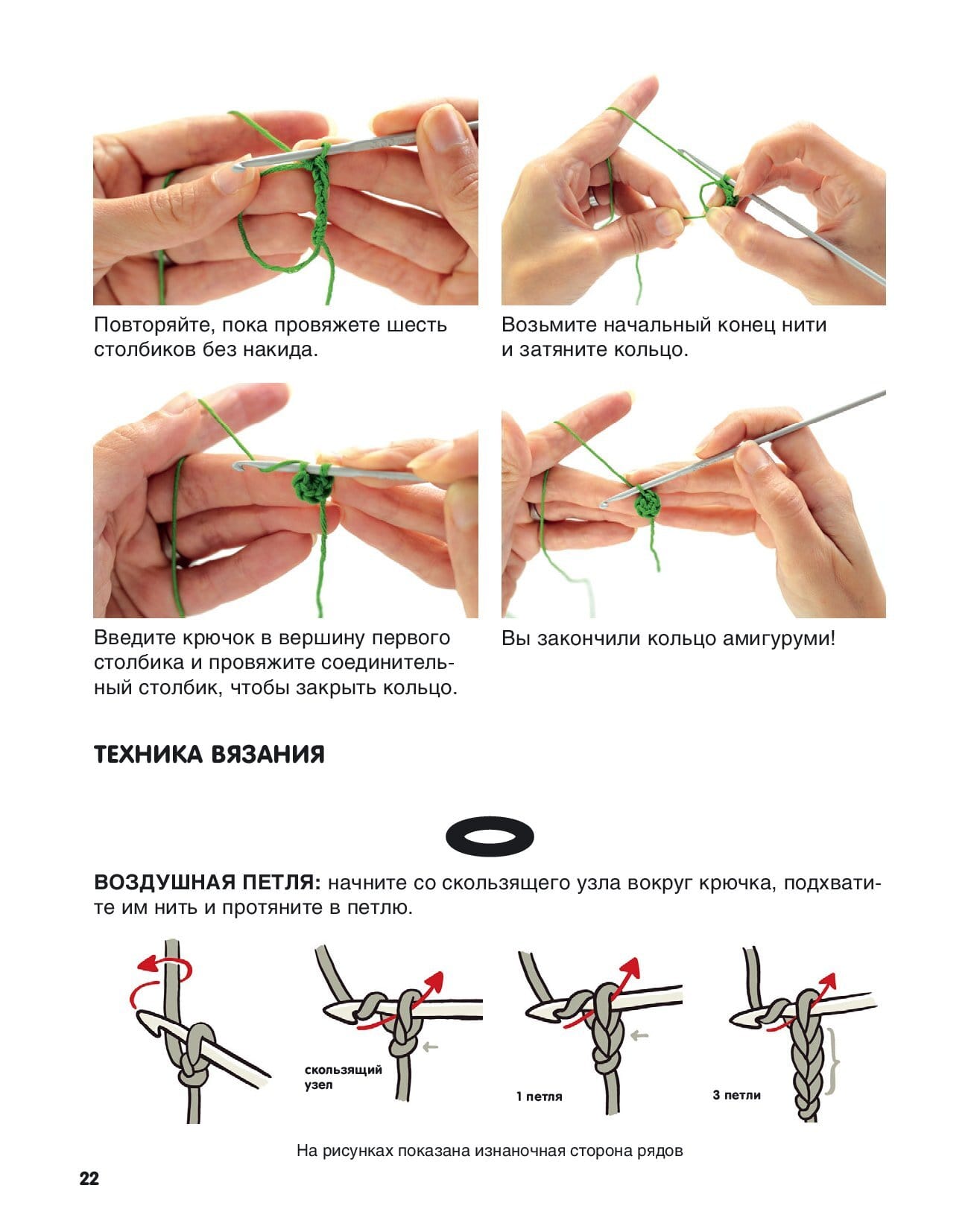 Повторяйте, пока провяжете шесть столбиков без накида.

Возьмите начальный конец нити и затяните кольцо.

Введите крючок в вершину первого столбика и провяжите соединительный столбик, чтобы закрыть кольцо.

Вы закончили кольцо амигуруми!

ТЕХНИКА ВЯЗАНИЯ

ВОЗДУШНАЯ ПЕТЛЯ: начните со скользящего узла вокруг крючка, подхватите им нить и протяните в петлю.

скользящий узел

1 петля

3 петли

На рисунках показана изнаночная сторона рядов

22