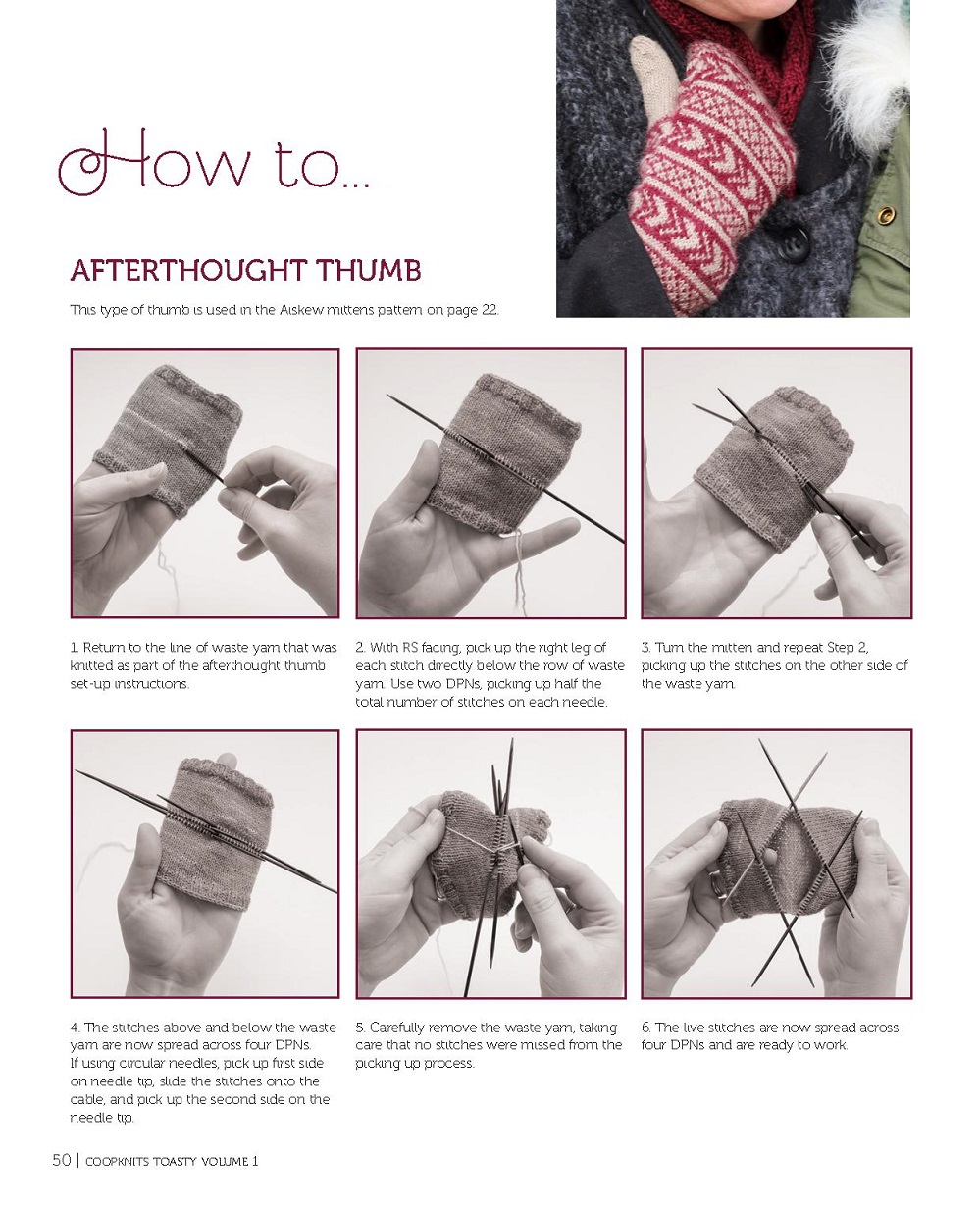 How to...

AFTERTHOUGHT THUMB

This type of thumb is used in the Aiskew mittens pattern on page 22.

1. Return to the line of waste yarn that was knitted as part of the afterthought thumb set-up instructions.

2. With RS facing, pick up the right leg of each stitch directly below the row of waste yarn. Use two DPNs, picking up half the total number of stitches on each needle.

3. Turn the mitten and repeat Step 2, picking up the stitches on the other side of the waste yarn.

4. The stitches above and below the waste yarn are now spread across four DPNs. If using circular needles, pick up first side on needle tip, slide the stitches onto the cable, and pick up the second side on the needle tip.

5. Carefully remove the waste yarn, taking care that no stitches were missed from the picking up process.

6. The live stitches are now spread across four DPNs and are ready to work.

50 | COOPKNITS TOASTY VOLUME 1