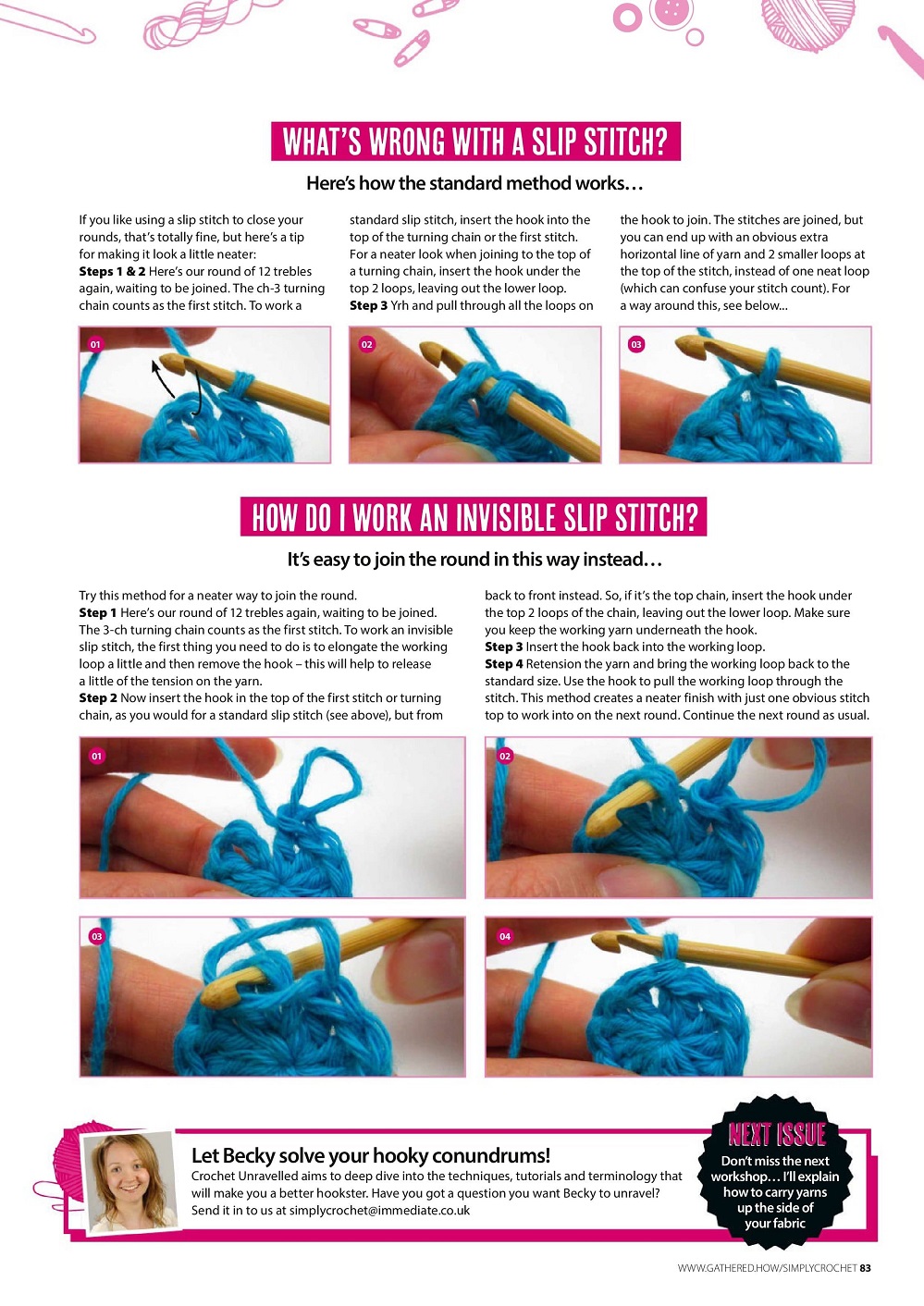 WHAT'S WRONG WITH A SLIP STITCH?

Here's how the standard method works…

If you like using a slip stitch to close your rounds, that's totally fine, but here's a tip for making it look a little neater:
**Steps 1 & 2** Here's our round of 12 trebles again, waiting to be joined. The ch-3 turning chain counts as the first stitch. To work a standard slip stitch, insert the hook into the top of the turning chain or the first stitch. For a neater look when joining to the top of a turning chain, insert the hook under the top 2 loops, leaving out the lower loop.
**Step 3** Yrh and pull through all the loops on the hook to join. The stitches are joined, but you can end up with an obvious extra horizontal line of yarn and 2 smaller loops at the top of the stitch, instead of one neat loop (which can confuse your stitch count). For a way around this, see below...

01

02

03

HOW DO I WORK AN INVISIBLE SLIP STITCH?

It's easy to join the round in this way instead…

Try this method for a neater way to join the round.
**Step 1** Here's our round of 12 trebles again, waiting to be joined. The 3-ch turning chain counts as the first stitch. To work an invisible slip stitch, the first thing you need to do is to elongate the working loop a little and then remove the hook – this will help to release a little of the tension on the yarn.
**Step 2** Now insert the hook in the top of the first stitch or turning chain, as you would for a standard slip stitch (see above), but from back to front instead. So, if it's the top chain, insert the hook under the top 2 loops of the chain, leaving out the lower loop. Make sure you keep the working yarn underneath the hook.
**Step 3** Insert the hook back into the working loop.
**Step 4** Retension the yarn and bring the working loop back to the standard size. Use the hook to pull the working loop through the stitch. This method creates a neater finish with just one obvious stitch top to work into on the next round. Continue the next round as usual.

01

02

03

04

Let Becky solve your hooky conundrums!
Crochet Unravelled aims to deep dive into the techniques, tutorials and terminology that will make you a better hookster. Have you got a question you want Becky to unravel? Send it in to us at simplycrochet@immediate.co.uk

NEXT ISSUE
Don't miss the next workshop… I'll explain how to carry yarns up the side of your fabric

WWW.GATHERED.HOW/SIMPLYCROCHET 83